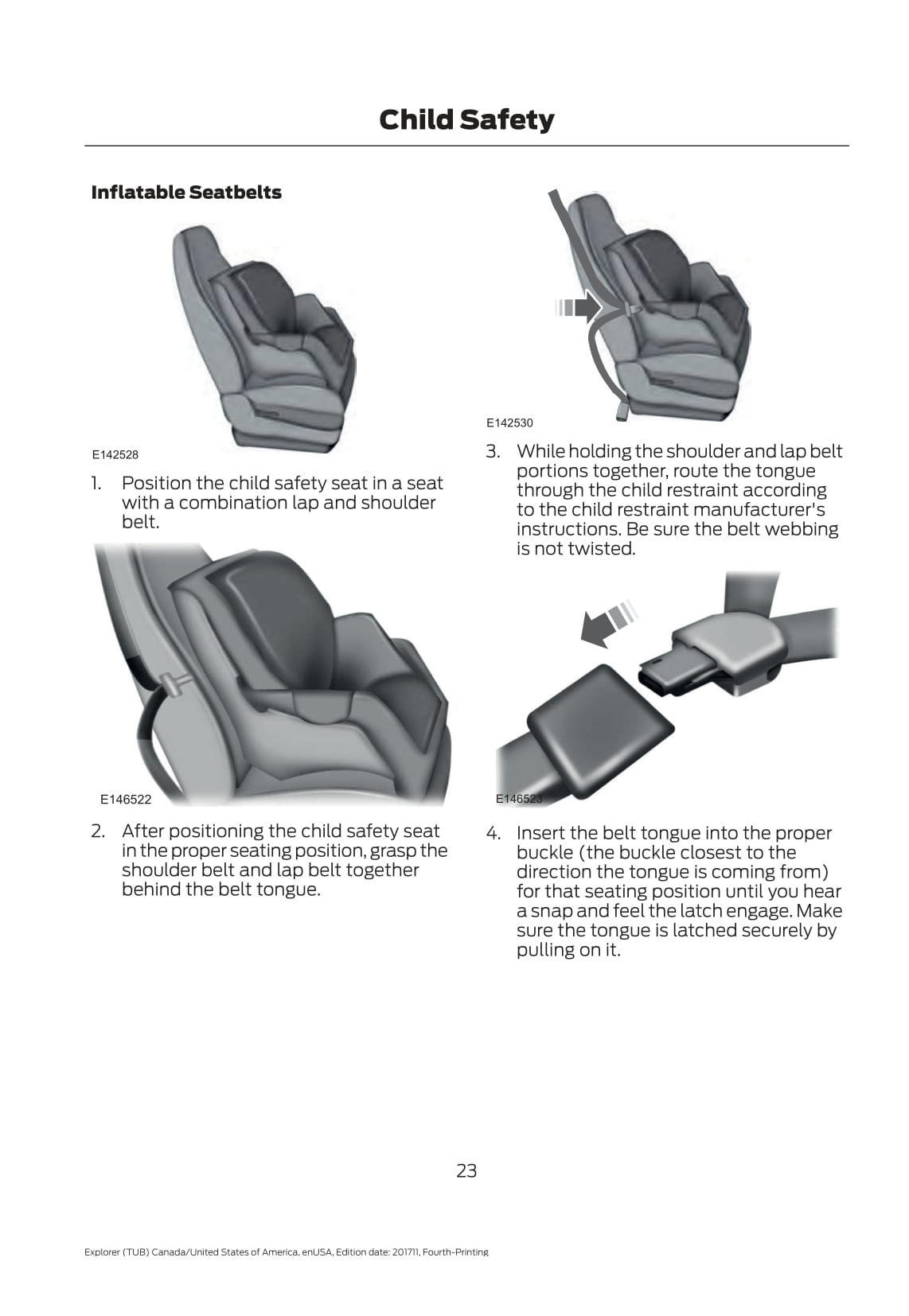 Child Safety

Inflatable Seatbelts

E142528

1. Position the child safety seat in a seat with a combination lap and shoulder belt.

E146522

2. After positioning the child safety seat in the proper seating position, grasp the shoulder belt and lap belt together behind the belt tongue.

E142530

3. While holding the shoulder and lap belt portions together, route the tongue through the child restraint according to the child restraint manufacturer's instructions. Be sure the belt webbing is not twisted.

E146523

4. Insert the belt tongue into the proper buckle (the buckle closest to the direction the tongue is coming from) for that seating position until you hear a snap and feel the latch engage. Make sure the tongue is latched securely by pulling on it.

23

Explorer (TUB) Canada/United States of America, enUSA, Edition date: 201711, Fourth-Printing