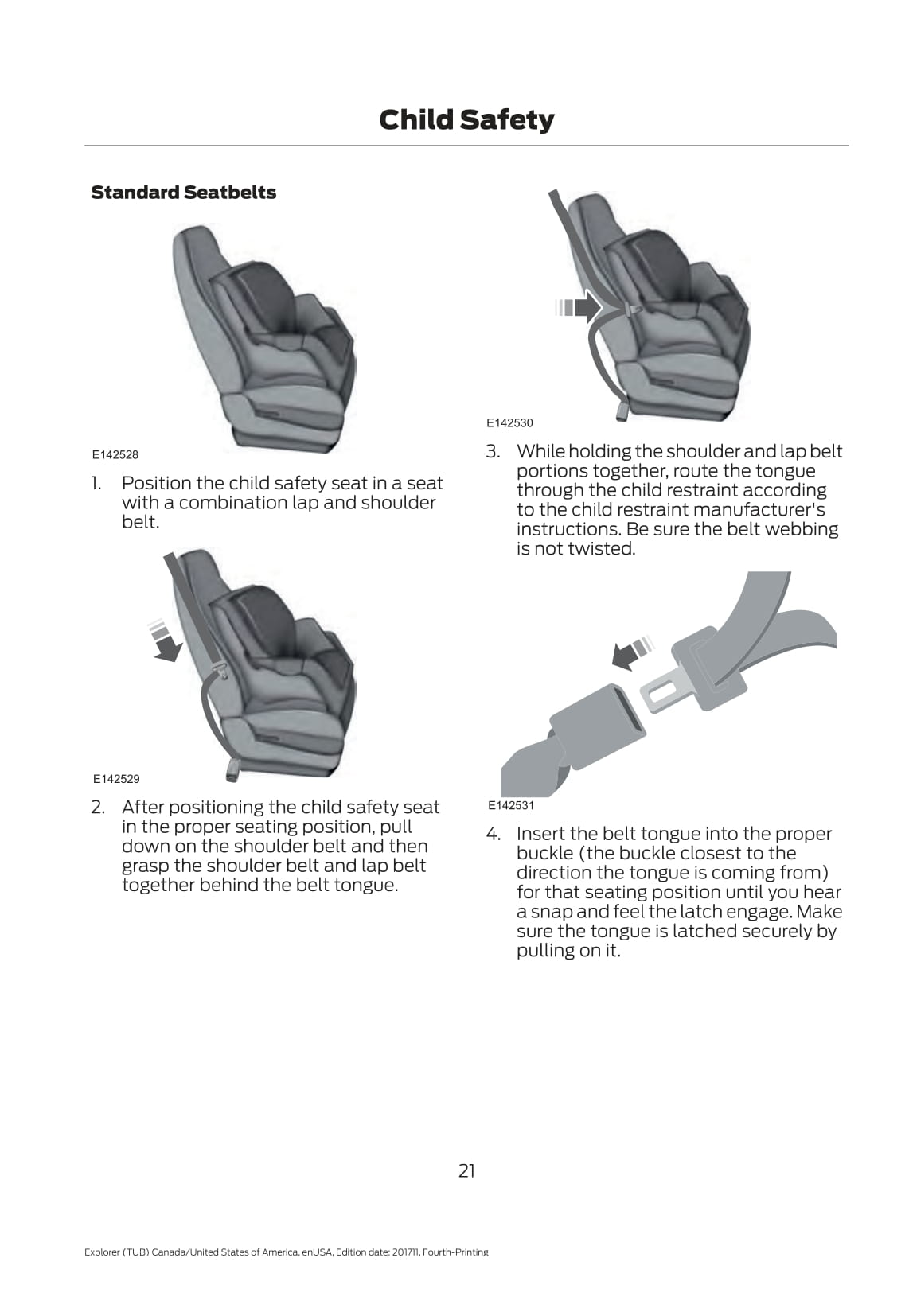 Child Safety

Standard Seatbelts

E142528

1. Position the child safety seat in a seat with a combination lap and shoulder belt.

E142529

2. After positioning the child safety seat in the proper seating position, pull down on the shoulder belt and then grasp the shoulder belt and lap belt together behind the belt tongue.

E142530

3. While holding the shoulder and lap belt portions together, route the tongue through the child restraint according to the child restraint manufacturer's instructions. Be sure the belt webbing is not twisted.

E142531

4. Insert the belt tongue into the proper buckle (the buckle closest to the direction the tongue is coming from) for that seating position until you hear a snap and feel the latch engage. Make sure the tongue is latched securely by pulling on it.

21

Explorer (TUB) Canada/United States of America, enUSA, Edition date: 201711, Fourth-Printing