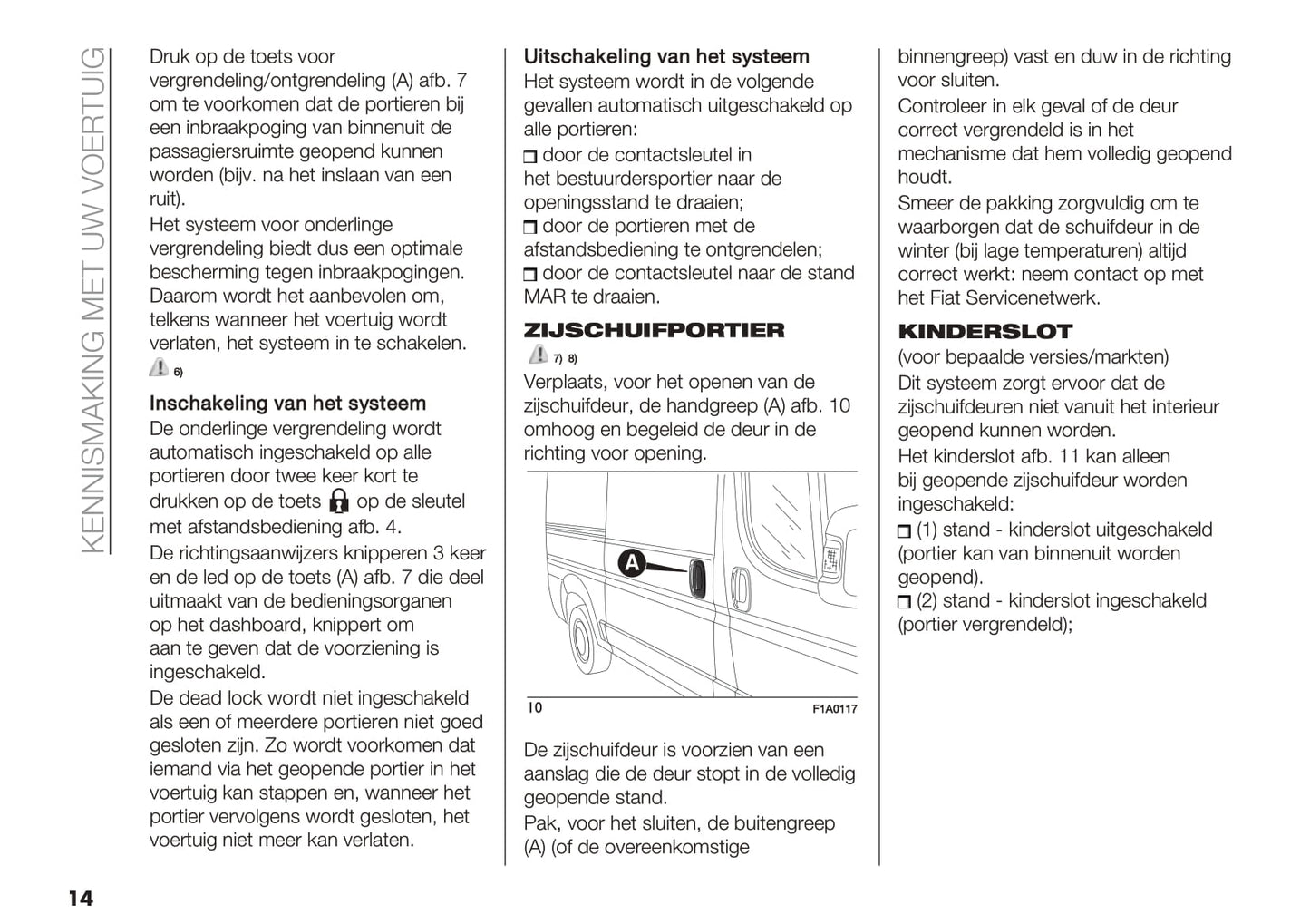 KENNISMAKING MET UW VOERTUIG

Druk op de toets voor vergrendeling/ontgrendeling (A) afb. 7 om te voorkomen dat de portieren bij een inbraakpoging van binnenuit de passagiersruimte geopend kunnen worden (bijv. na het inslaan van een ruit).

Het systeem voor onderlinge vergrendeling biedt dus een optimale bescherming tegen inbraakpogingen. Daarom wordt het aanbevolen om, telkens wanneer het voertuig wordt verlaten, het systeem in te schakelen.

6)

Inschakeling van het systeem

De onderlinge vergrendeling wordt automatisch ingeschakeld op alle portieren door twee keer kort te drukken op de toets op de sleutel met afstandsbediening afb. 4.

De richtingsaanwijzers knipperen 3 keer en de led op de toets (A) afb. 7 die deel uitmaakt van de bedieningsorganen op het dashboard, knippert om aan te geven dat de voorziening is ingeschakeld.

De dead lock wordt niet ingeschakeld als een of meerdere portieren niet goed gesloten zijn. Zo wordt voorkomen dat iemand via het geopende portier in het voertuig kan stappen en, wanneer het portier vervolgens wordt gesloten, het voertuig niet meer kan verlaten.

Uitschakeling van het systeem

Het systeem wordt in de volgende gevallen automatisch uitgeschakeld op alle portieren:

❒ door de contactsleutel in het bestuurdersportier naar de openingsstand te draaien;
❒ door de portieren met de afstandsbediening te ontgrendelen;
❒ door de contactsleutel naar de stand MAR te draaien.

ZIJSCHUIFPORTIER

7) 8)

Verplaats, voor het openen van de zijschuifdeur, de handgreep (A) afb. 10 omhoog en begeleid de deur in de richting voor opening.

A

10 F1A0117

De zijschuifdeur is voorzien van een aanslag die de deur stopt in de volledig geopende stand.

Pak, voor het sluiten, de buitengreep (A) (of de overeenkomstige binnengreep) vast en duw in de richting voor sluiten.

Controleer in elk geval of de deur correct vergrendeld is in het mechanisme dat hem volledig geopend houdt.

Smeer de pakking zorgvuldig om te waarborgen dat de schuifdeur in de winter (bij lage temperaturen) altijd correct werkt: neem contact op met het Fiat Servicenetwerk.

KINDERSLOT

(voor bepaalde versies/markten)

Dit systeem zorgt ervoor dat de zijschuifdeuren niet vanuit het interieur geopend kunnen worden.

Het kinderslot afb. 11 kan alleen bij geopende zijschuifdeur worden ingeschakeld:

❒ (1) stand - kinderslot uitgeschakeld (portier kan van binnenuit worden geopend).
❒ (2) stand - kinderslot ingeschakeld (portier vergrendeld);

14