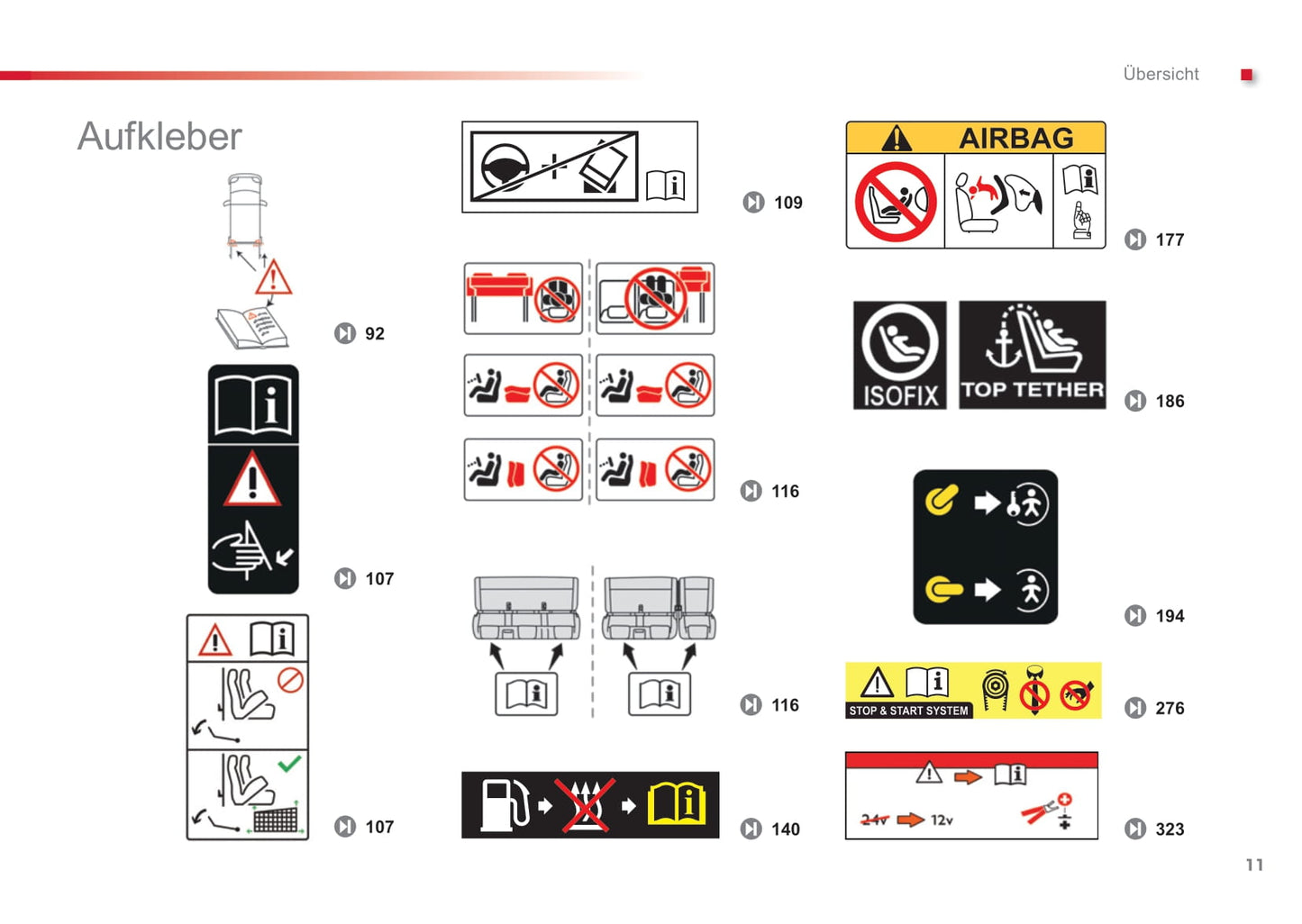 Übersicht

Aufkleber

92

107

107

109

116

116

140

AIRBAG

177

ISOFIX

TOP TETHER

186

194

STOP & START SYSTEM

276

24v

12v

323

11