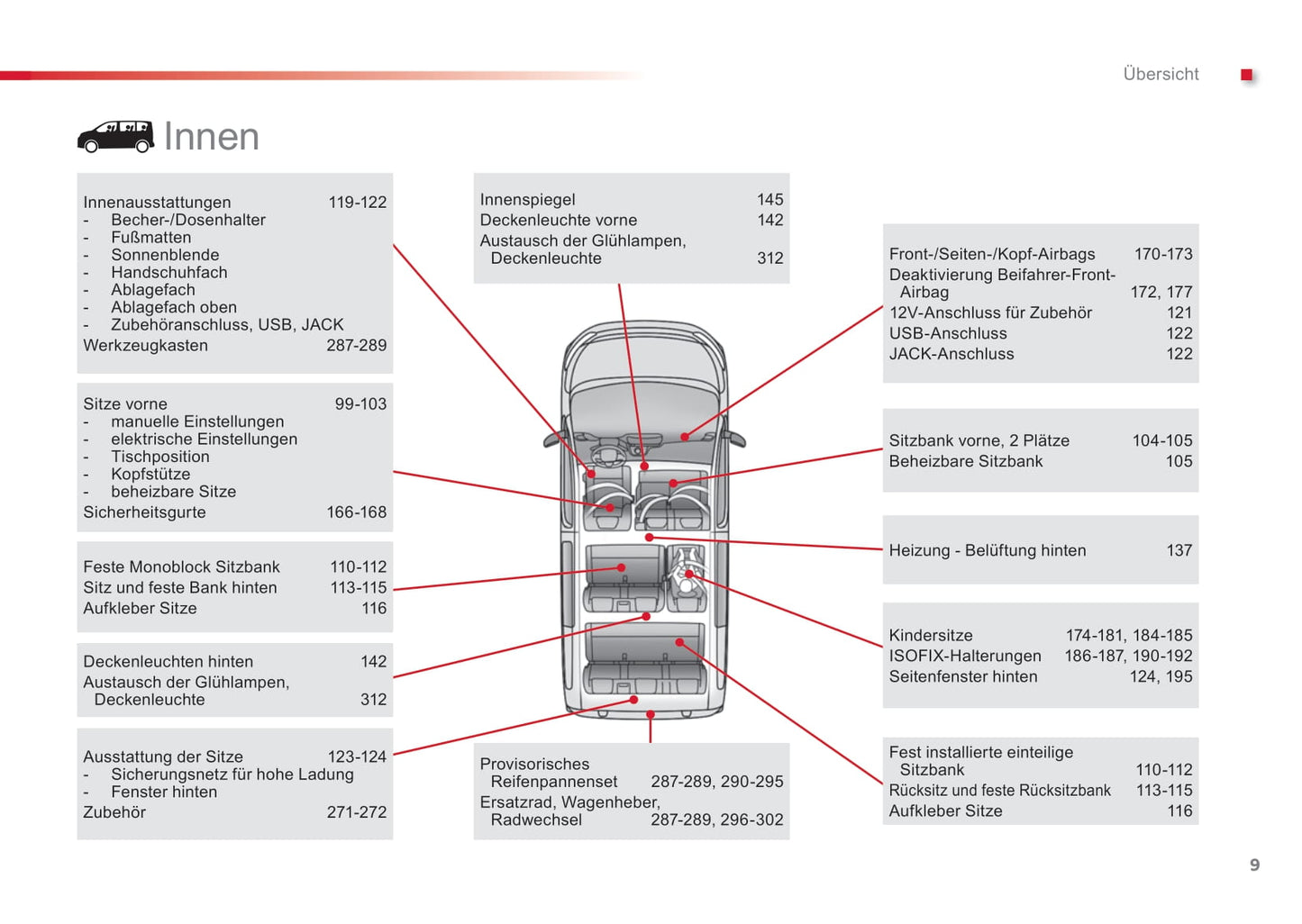 Übersicht

Innen

Innenausstattungen 119-122
- Becher-/Dosenhalter
- Fußmatten
- Sonnenblende
- Handschuhfach
- Ablagefach
- Ablagefach oben
- Zubehöranschluss, USB, JACK
Werkzeugkasten 287-289

Sitze vorne 99-103
- manuelle Einstellungen
- elektrische Einstellungen
- Tischposition
- Kopfstütze
- beheizbare Sitze
Sicherheitsgurte 166-168

Feste Monoblock Sitzbank 110-112
Sitz und feste Bank hinten 113-115
Aufkleber Sitze 116

Deckenleuchten hinten 142
Austausch der Glühlampen, Deckenleuchte 312

Ausstattung der Sitze 123-124
- Sicherungsnetz für hohe Ladung
- Fenster hinten
Zubehör 271-272

Innenspiegel 145
Deckenleuchte vorne 142
Austausch der Glühlampen, Deckenleuchte 312

Provisorisches Reifenpannenset 287-289, 290-295
Ersatzrad, Wagenheber, Radwechsel 287-289, 296-302

Front-/Seiten-/Kopf-Airbags 170-173
Deaktivierung Beifahrer-Front-Airbag 172, 177
12V-Anschluss für Zubehör 121
USB-Anschluss 122
JACK-Anschluss 122

Sitzbank vorne, 2 Plätze 104-105
Beheizbare Sitzbank 105

Heizung - Belüftung hinten 137

Kindersitze 174-181, 184-185
ISOFIX-Halterungen 186-187, 190-192
Seitenfenster hinten 124, 195

Fest installierte einteilige Sitzbank 110-112
Rücksitz und feste Rücksitzbank 113-115
Aufkleber Sitze 116

9