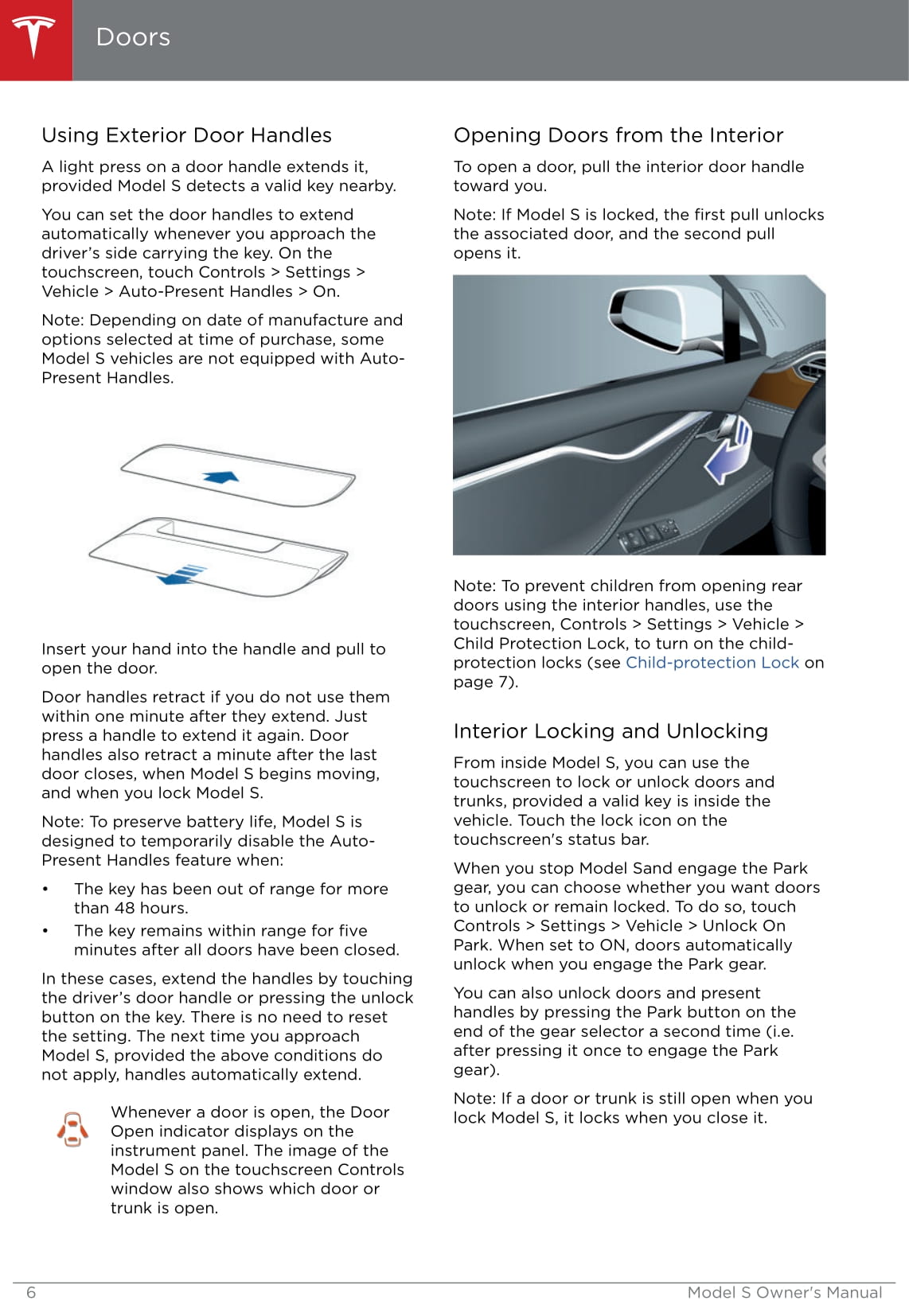 Doors

Using Exterior Door Handles

A light press on a door handle extends it, provided Model S detects a valid key nearby.

You can set the door handles to extend automatically whenever you approach the driver's side carrying the key. On the touchscreen, touch Controls > Settings > Vehicle > Auto-Present Handles > On.

Note: Depending on date of manufacture and options selected at time of purchase, some Model S vehicles are not equipped with Auto-Present Handles.

Insert your hand into the handle and pull to open the door.

Door handles retract if you do not use them within one minute after they extend. Just press a handle to extend it again. Door handles also retract a minute after the last door closes, when Model S begins moving, and when you lock Model S.

Note: To preserve battery life, Model S is designed to temporarily disable the Auto-Present Handles feature when:

• The key has been out of range for more than 48 hours.
• The key remains within range for five minutes after all doors have been closed.

In these cases, extend the handles by touching the driver's door handle or pressing the unlock button on the key. There is no need to reset the setting. The next time you approach Model S, provided the above conditions do not apply, handles automatically extend.

Whenever a door is open, the Door Open indicator displays on the instrument panel. The image of the Model S on the touchscreen Controls window also shows which door or trunk is open.

Opening Doors from the Interior

To open a door, pull the interior door handle toward you.

Note: If Model S is locked, the first pull unlocks the associated door, and the second pull opens it.

Note: To prevent children from opening rear doors using the interior handles, use the touchscreen, Controls > Settings > Vehicle > Child Protection Lock, to turn on the child-protection locks (see Child-protection Lock on page 7).

Interior Locking and Unlocking

From inside Model S, you can use the touchscreen to lock or unlock doors and trunks, provided a valid key is inside the vehicle. Touch the lock icon on the touchscreen's status bar.

When you stop Model Sand engage the Park gear, you can choose whether you want doors to unlock or remain locked. To do so, touch Controls > Settings > Vehicle > Unlock On Park. When set to ON, doors automatically unlock when you engage the Park gear.

You can also unlock doors and present handles by pressing the Park button on the end of the gear selector a second time (i.e. after pressing it once to engage the Park gear).

Note: If a door or trunk is still open when you lock Model S, it locks when you close it.

6

Model S Owner's Manual