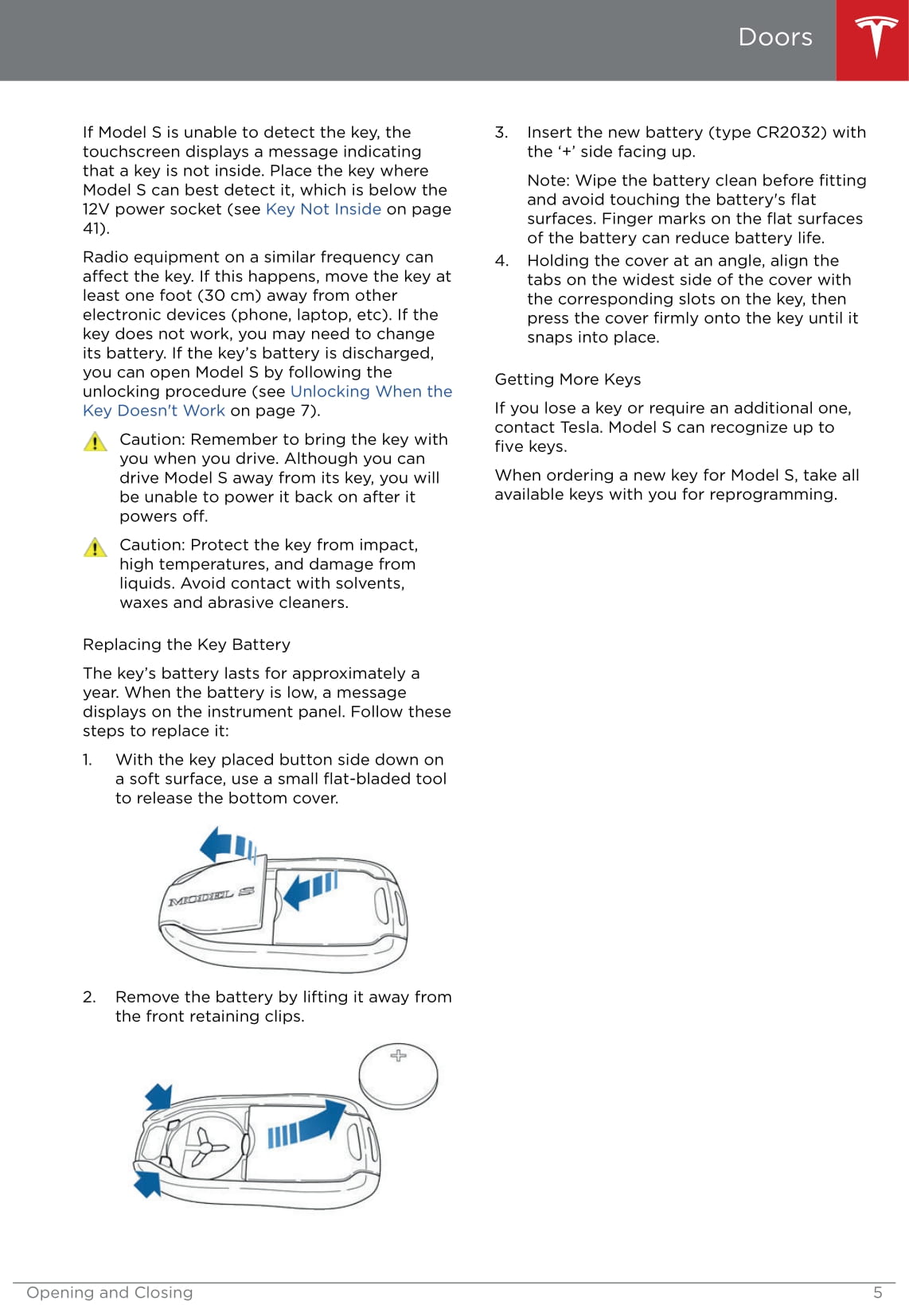 Doors

If Model S is unable to detect the key, the touchscreen displays a message indicating that a key is not inside. Place the key where Model S can best detect it, which is below the 12V power socket (see Key Not Inside on page 41).

Radio equipment on a similar frequency can affect the key. If this happens, move the key at least one foot (30 cm) away from other electronic devices (phone, laptop, etc). If the key does not work, you may need to change its battery. If the key's battery is discharged, you can open Model S by following the unlocking procedure (see Unlocking When the Key Doesn't Work on page 7).

Caution: Remember to bring the key with you when you drive. Although you can drive Model S away from its key, you will be unable to power it back on after it powers off.

Caution: Protect the key from impact, high temperatures, and damage from liquids. Avoid contact with solvents, waxes and abrasive cleaners.

Replacing the Key Battery

The key's battery lasts for approximately a year. When the battery is low, a message displays on the instrument panel. Follow these steps to replace it:

1. With the key placed button side down on a soft surface, use a small flat-bladed tool to release the bottom cover.

MODEL S

2. Remove the battery by lifting it away from the front retaining clips.

+

3. Insert the new battery (type CR2032) with the '+' side facing up.

Note: Wipe the battery clean before fitting and avoid touching the battery's flat surfaces. Finger marks on the flat surfaces of the battery can reduce battery life.

4. Holding the cover at an angle, align the tabs on the widest side of the cover with the corresponding slots on the key, then press the cover firmly onto the key until it snaps into place.

Getting More Keys

If you lose a key or require an additional one, contact Tesla. Model S can recognize up to five keys.

When ordering a new key for Model S, take all available keys with you for reprogramming.

Opening and Closing 5