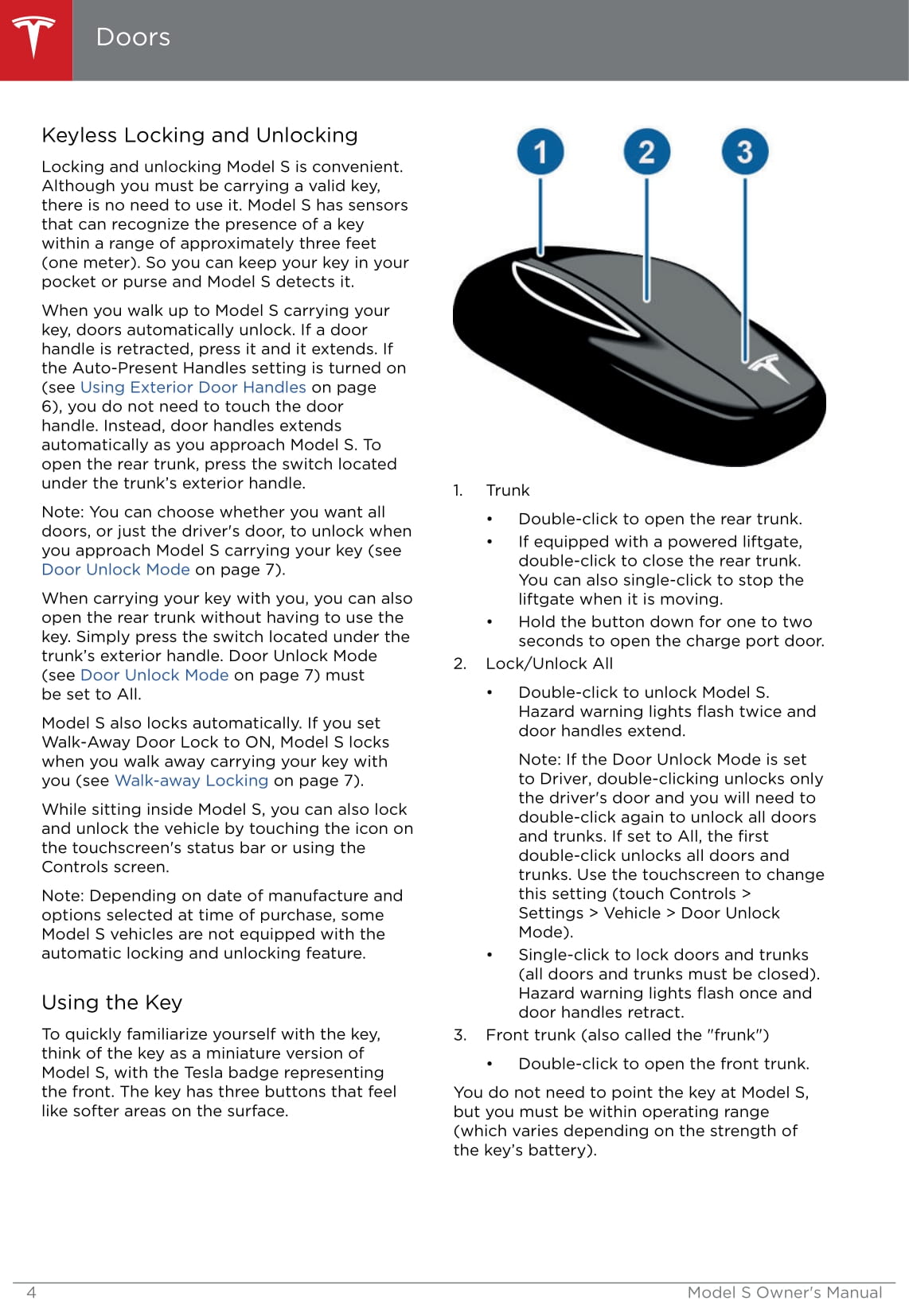 Doors

Keyless Locking and Unlocking

Locking and unlocking Model S is convenient. Although you must be carrying a valid key, there is no need to use it. Model S has sensors that can recognize the presence of a key within a range of approximately three feet (one meter). So you can keep your key in your pocket or purse and Model S detects it.

When you walk up to Model S carrying your key, doors automatically unlock. If a door handle is retracted, press it and it extends. If the Auto-Present Handles setting is turned on (see Using Exterior Door Handles on page 6), you do not need to touch the door handle. Instead, door handles extends automatically as you approach Model S. To open the rear trunk, press the switch located under the trunk's exterior handle.

Note: You can choose whether you want all doors, or just the driver's door, to unlock when you approach Model S carrying your key (see Door Unlock Mode on page 7).

When carrying your key with you, you can also open the rear trunk without having to use the key. Simply press the switch located under the trunk's exterior handle. Door Unlock Mode (see Door Unlock Mode on page 7) must be set to All.

Model S also locks automatically. If you set Walk-Away Door Lock to ON, Model S locks when you walk away carrying your key with you (see Walk-away Locking on page 7).

While sitting inside Model S, you can also lock and unlock the vehicle by touching the icon on the touchscreen's status bar or using the Controls screen.

Note: Depending on date of manufacture and options selected at time of purchase, some Model S vehicles are not equipped with the automatic locking and unlocking feature.

Using the Key

To quickly familiarize yourself with the key, think of the key as a miniature version of Model S, with the Tesla badge representing the front. The key has three buttons that feel like softer areas on the surface.

1 2 3

1. Trunk
• Double-click to open the rear trunk.
• If equipped with a powered liftgate, double-click to close the rear trunk. You can also single-click to stop the liftgate when it is moving.
• Hold the button down for one to two seconds to open the charge port door.
2. Lock/Unlock All
• Double-click to unlock Model S. Hazard warning lights flash twice and door handles extend.

Note: If the Door Unlock Mode is set to Driver, double-clicking unlocks only the driver's door and you will need to double-click again to unlock all doors and trunks. If set to All, the first double-click unlocks all doors and trunks. Use the touchscreen to change this setting (touch Controls > Settings > Vehicle > Door Unlock Mode).
• Single-click to lock doors and trunks (all doors and trunks must be closed). Hazard warning lights flash once and door handles retract.
3. Front trunk (also called the "frunk")
• Double-click to open the front trunk.

You do not need to point the key at Model S, but you must be within operating range (which varies depending on the strength of the key's battery).

4 Model S Owner's Manual