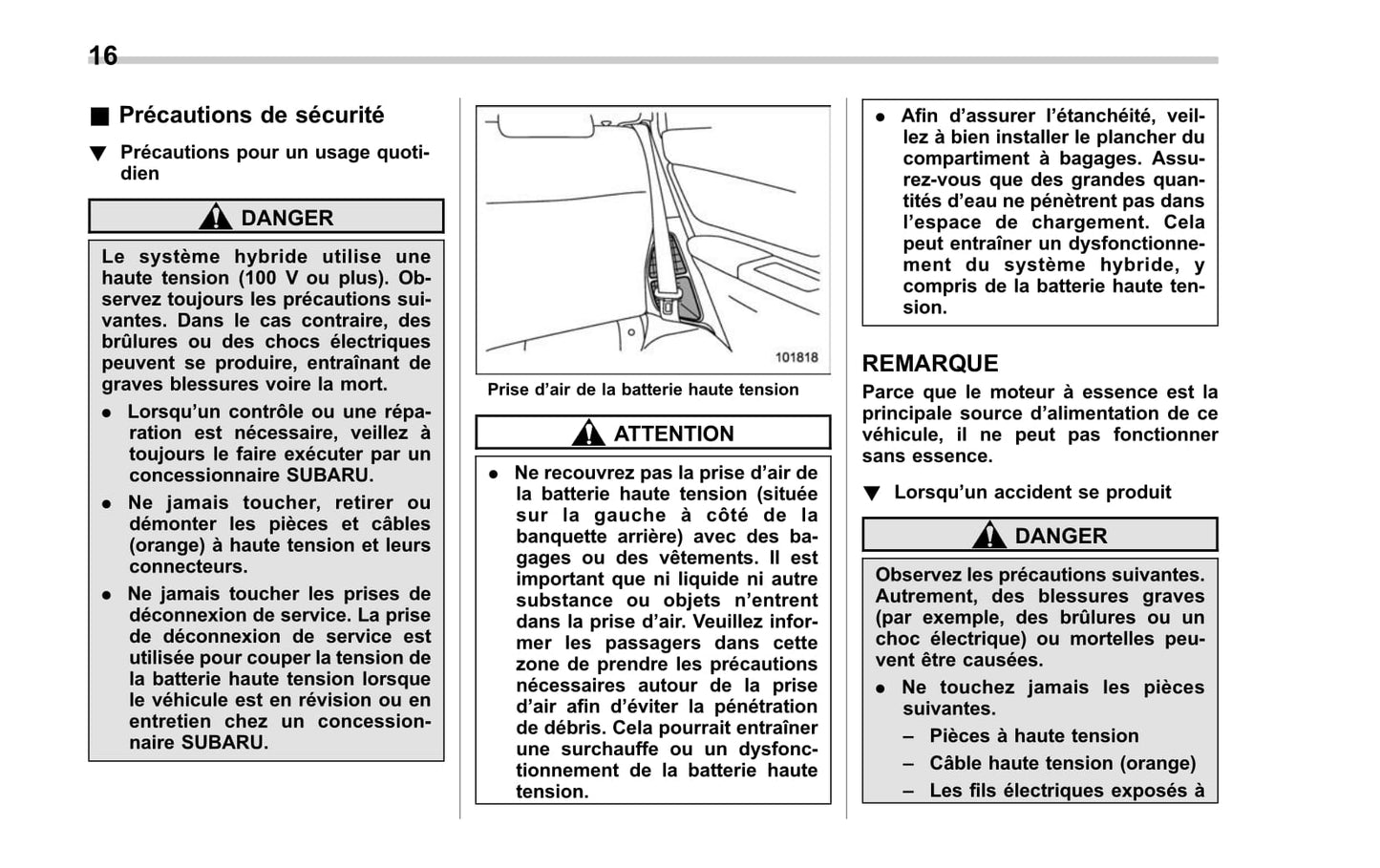 16

■ Précautions de sécurité

▼ Précautions pour un usage quotidien

DANGER

Le système hybride utilise une haute tension (100 V ou plus). Observez toujours les précautions suivantes. Dans le cas contraire, des brûlures ou des chocs électriques peuvent se produire, entraînant de graves blessures voire la mort.

● Lorsqu'un contrôle ou une réparation est nécessaire, veillez à toujours le faire exécuter par un concessionnaire SUBARU.

● Ne jamais toucher, retirer ou démonter les pièces et câbles (orange) à haute tension et leurs connecteurs.

● Ne jamais toucher les prises de déconnexion de service. La prise de déconnexion de service est utilisée pour couper la tension de la batterie haute tension lorsque le véhicule est en révision ou en entretien chez un concessionnaire SUBARU.

101818

Prise d'air de la batterie haute tension

ATTENTION

● Ne recouvrez pas la prise d'air de la batterie haute tension (située sur la gauche à côté de la banquette arrière) avec des bagages ou des vêtements. Il est important que ni liquide ni autre substance ou objets n'entrent dans la prise d'air. Veuillez informer les passagers dans cette zone de prendre les précautions nécessaires autour de la prise d'air afin d'éviter la pénétration de débris. Cela pourrait entraîner une surchauffe ou un dysfonctionnement de la batterie haute tension.

● Afin d'assurer l'étanchéité, veillez à bien installer le plancher du compartiment à bagages. Assurez-vous que des grandes quantités d'eau ne pénètrent pas dans l'espace de chargement. Cela peut entraîner un dysfonctionnement du système hybride, y compris de la batterie haute tension.

REMARQUE

Parce que le moteur à essence est la principale source d'alimentation de ce véhicule, il ne peut pas fonctionner sans essence.

▼ Lorsqu'un accident se produit

DANGER

Observez les précautions suivantes. Autrement, des blessures graves (par exemple, des brûlures ou un choc électrique) ou mortelles peuvent être causées.

● Ne touchez jamais les pièces suivantes.

– Pièces à haute tension

– Câble haute tension (orange)

– Les fils électriques exposés à