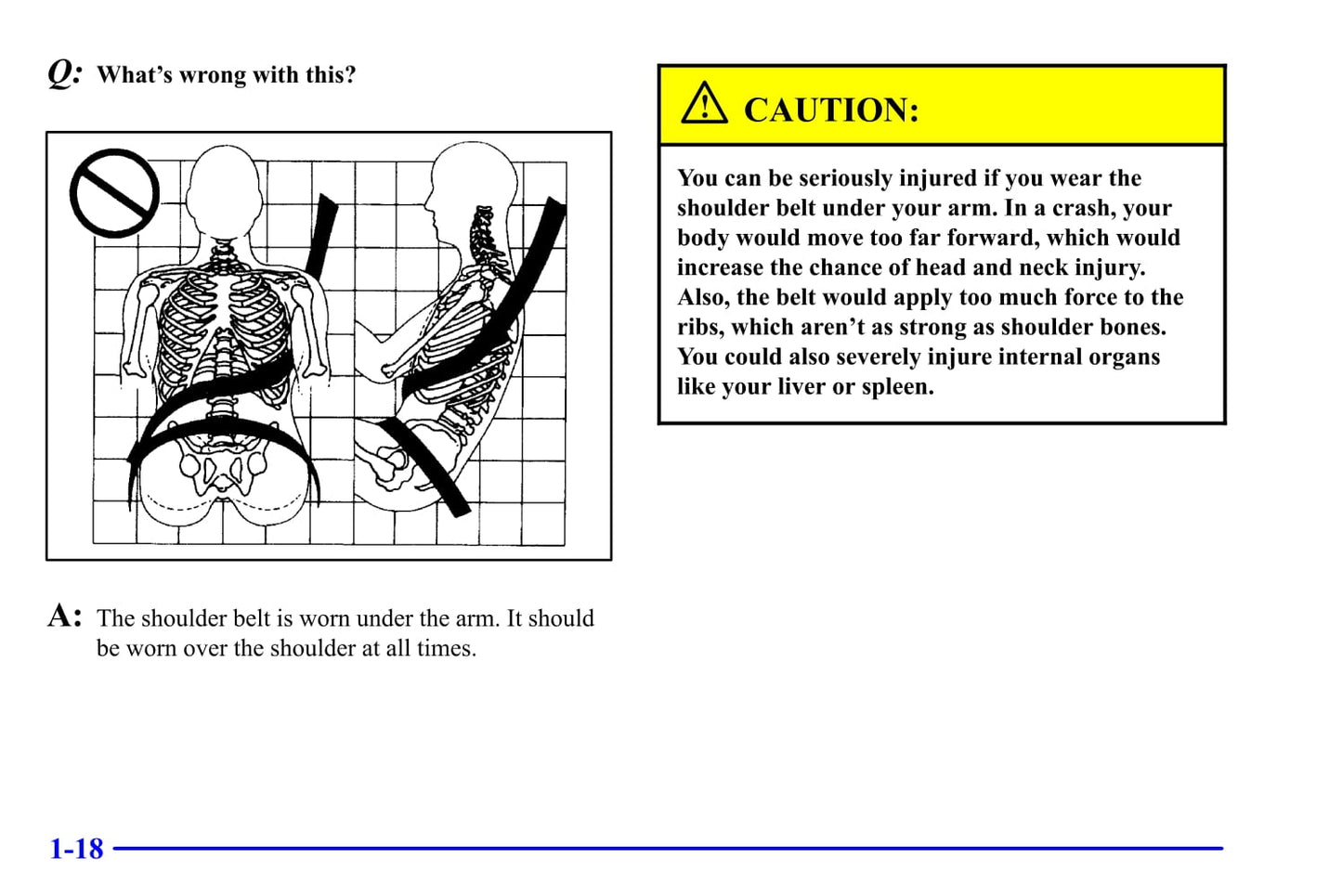 Q: What's wrong with this?

A: The shoulder belt is worn under the arm. It should be worn over the shoulder at all times.

CAUTION:

You can be seriously injured if you wear the shoulder belt under your arm. In a crash, your body would move too far forward, which would increase the chance of head and neck injury. Also, the belt would apply too much force to the ribs, which aren't as strong as shoulder bones. You could also severely injure internal organs like your liver or spleen.

1-18