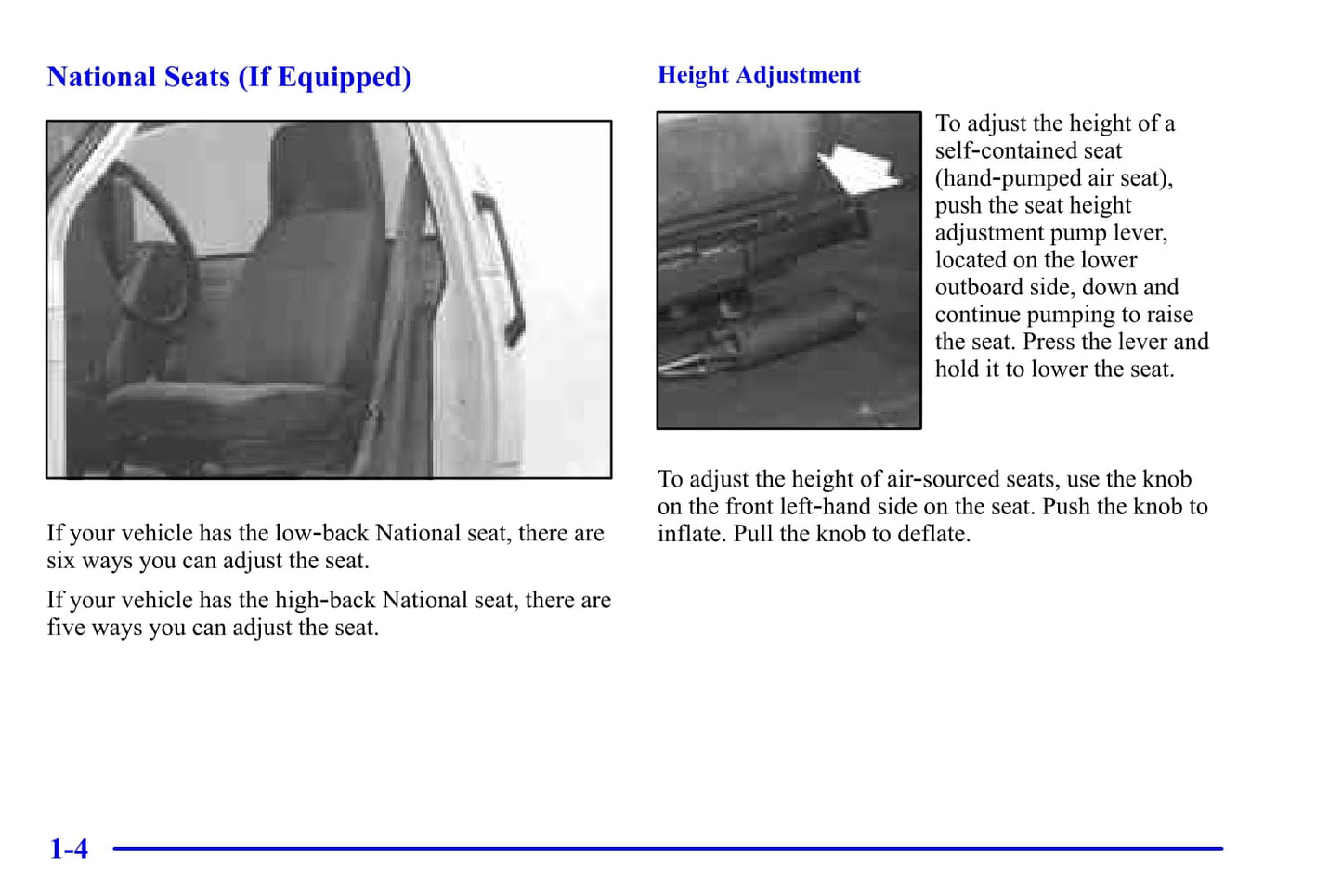 National Seats (If Equipped)

If your vehicle has the low-back National seat, there are six ways you can adjust the seat.

If your vehicle has the high-back National seat, there are five ways you can adjust the seat.

Height Adjustment

To adjust the height of a self-contained seat (hand-pumped air seat), push the seat height adjustment pump lever, located on the lower outboard side, down and continue pumping to raise the seat. Press the lever and hold it to lower the seat.

To adjust the height of air-sourced seats, use the knob on the front left-hand side on the seat. Push the knob to inflate. Pull the knob to deflate.

1-4