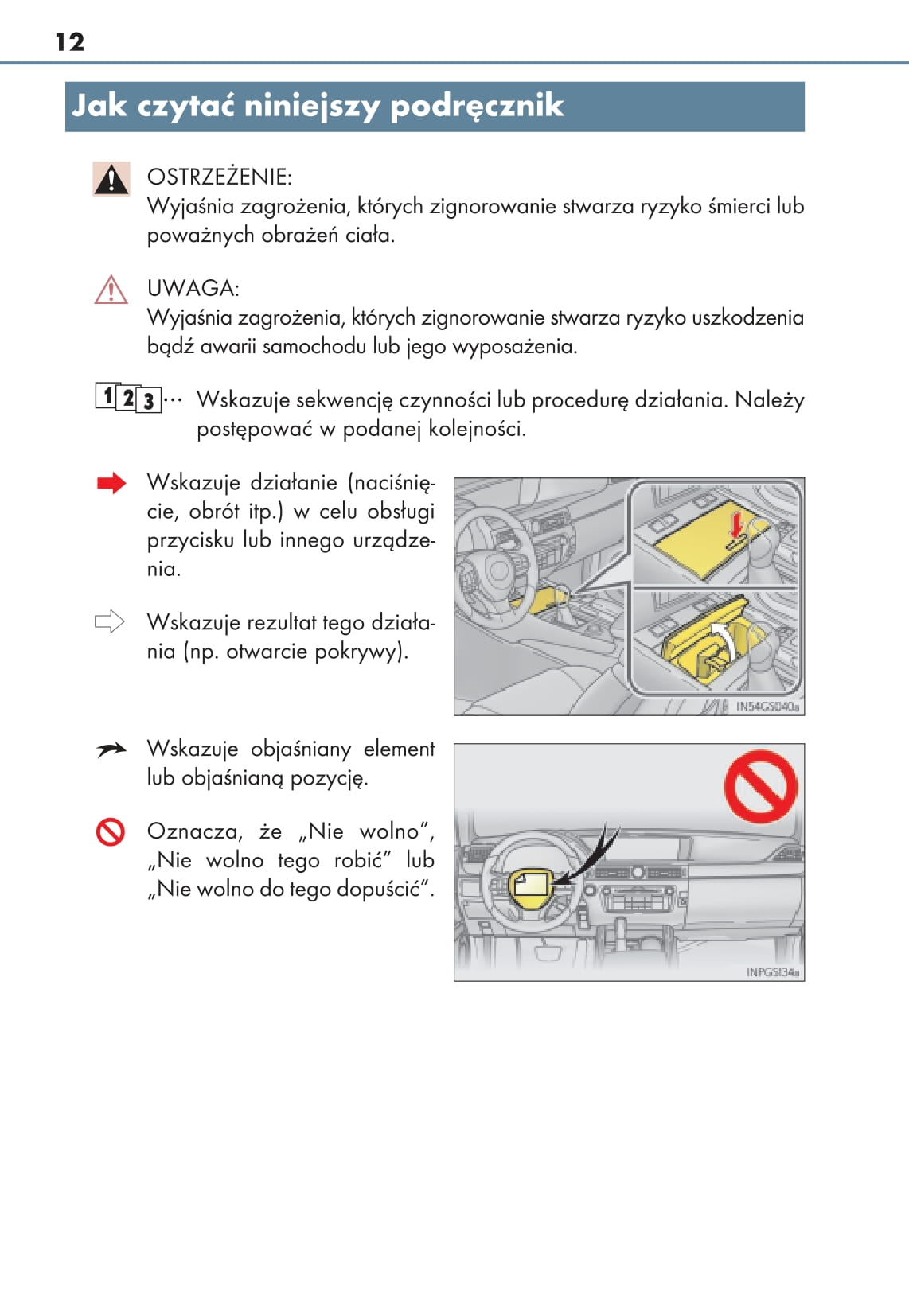 12

Jak czytać niniejszy podręcznik

OSTRZEŻENIE:
Wyjaśnia zagrożenia, których zignorowanie stwarza ryzyko śmierci lub poważnych obrażeń ciała.

UWAGA:
Wyjaśnia zagrożenia, których zignorowanie stwarza ryzyko uszkodzenia bądź awarii samochodu lub jego wyposażenia.

1 2 3 ··· Wskazuje sekwencję czynności lub procedurę działania. Należy postępować w podanej kolejności.

Wskazuje działanie (naciśnięcie, obrót itp.) w celu obsługi przycisku lub innego urządzenia.

Wskazuje rezultat tego działania (np. otwarcie pokrywy).

IN54GS040a

Wskazuje objaśniany element lub objaśnianą pozycję.

Oznacza, że „Nie wolno”, „Nie wolno tego robić” lub „Nie wolno do tego dopuścić”.

INPGSI34a