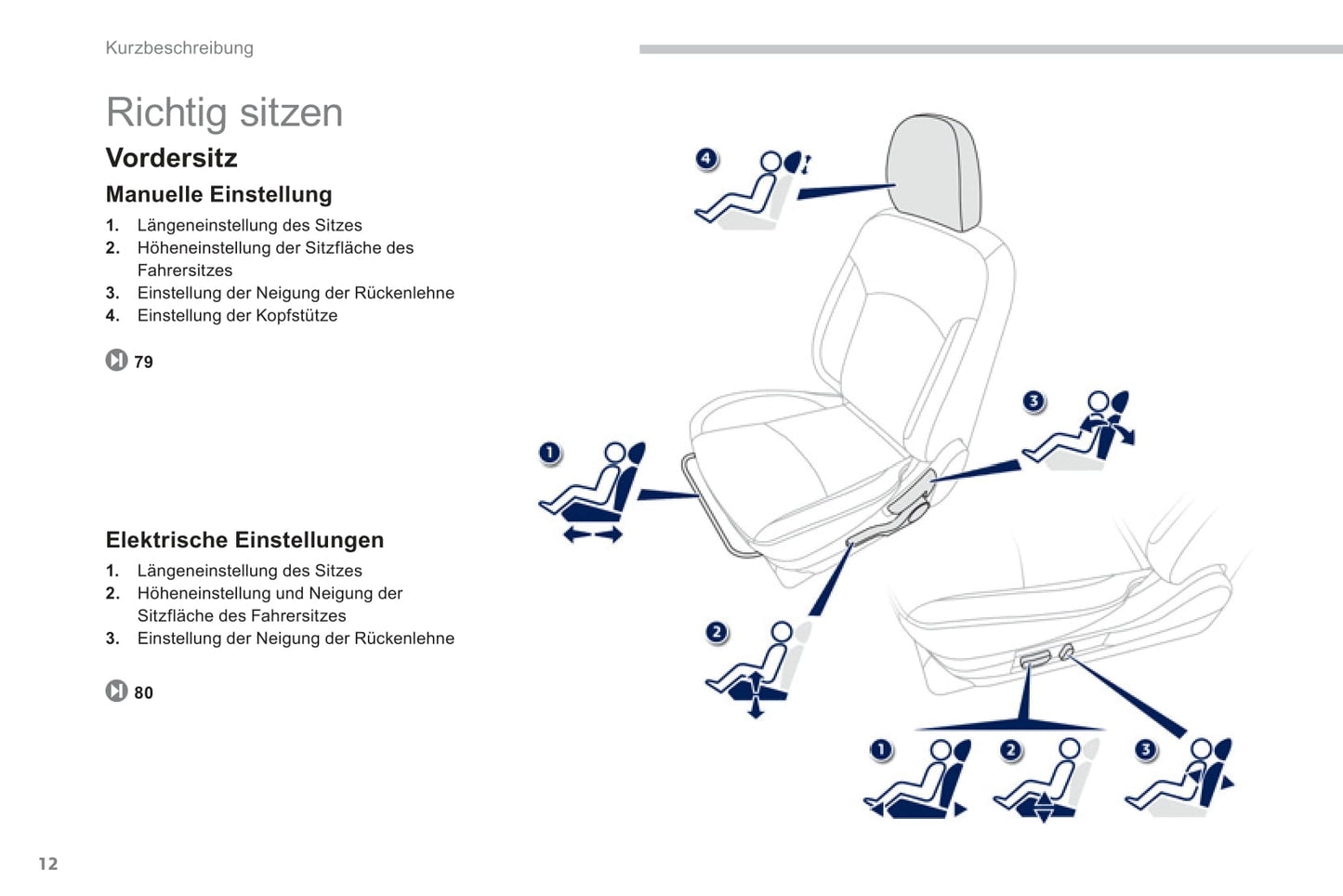 Kurzbeschreibung

Richtig sitzen

Vordersitz

Manuelle Einstellung

1. Längeneinstellung des Sitzes
2. Höheneinstellung der Sitzfläche des Fahrersitzes
3. Einstellung der Neigung der Rückenlehne
4. Einstellung der Kopfstütze

79

Elektrische Einstellungen

1. Längeneinstellung des Sitzes
2. Höheneinstellung und Neigung der Sitzfläche des Fahrersitzes
3. Einstellung der Neigung der Rückenlehne

80

4

3

1

2

1

2

3

12