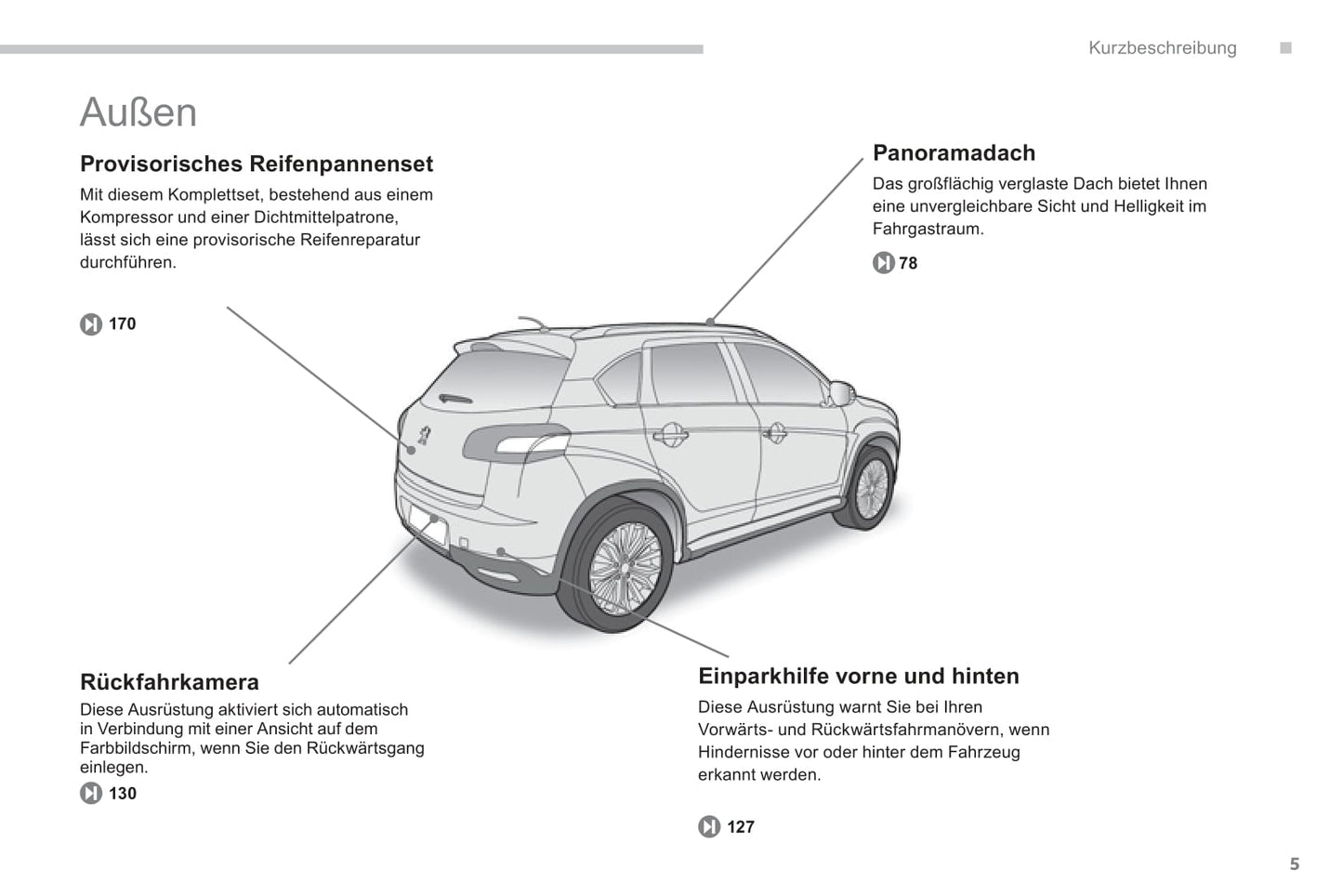 Kurzbeschreibung

Außen

Provisorisches Reifenpannenset

Mit diesem Komplettset, bestehend aus einem Kompressor und einer Dichtmittelpatrone, lässt sich eine provisorische Reifenreparatur durchführen.

170

Panoramadach

Das großflächig verglaste Dach bietet Ihnen eine unvergleichbare Sicht und Helligkeit im Fahrgastraum.

78

Rückfahrkamera

Diese Ausrüstung aktiviert sich automatisch in Verbindung mit einer Ansicht auf dem Farbbildschirm, wenn Sie den Rückwärtsgang einlegen.

130

Einparkhilfe vorne und hinten

Diese Ausrüstung warnt Sie bei Ihren Vorwärts- und Rückwärtsfahrmanövern, wenn Hindernisse vor oder hinter dem Fahrzeug erkannt werden.

127

5