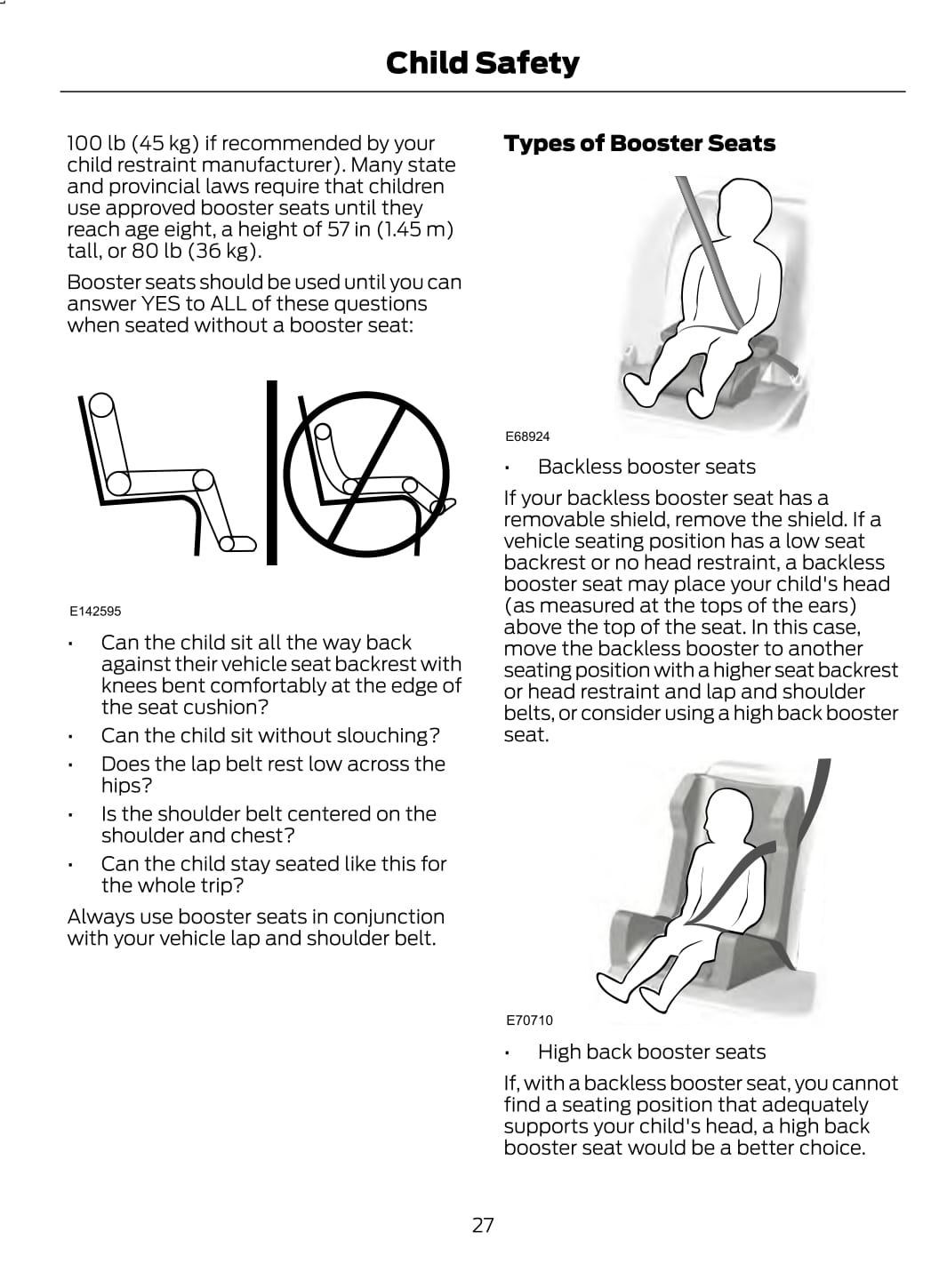 Child Safety

100 lb (45 kg) if recommended by your child restraint manufacturer). Many state and provincial laws require that children use approved booster seats until they reach age eight, a height of 57 in (1.45 m) tall, or 80 lb (36 kg).

Booster seats should be used until you can answer YES to ALL of these questions when seated without a booster seat:

E142595

• Can the child sit all the way back against their vehicle seat backrest with knees bent comfortably at the edge of the seat cushion?

• Can the child sit without slouching?

• Does the lap belt rest low across the hips?

• Is the shoulder belt centered on the shoulder and chest?

• Can the child stay seated like this for the whole trip?

Always use booster seats in conjunction with your vehicle lap and shoulder belt.

Types of Booster Seats

E68924

• Backless booster seats

If your backless booster seat has a removable shield, remove the shield. If a vehicle seating position has a low seat backrest or no head restraint, a backless booster seat may place your child's head (as measured at the tops of the ears) above the top of the seat. In this case, move the backless booster to another seating position with a higher seat backrest or head restraint and lap and shoulder belts, or consider using a high back booster seat.

E70710

• High back booster seats

If, with a backless booster seat, you cannot find a seating position that adequately supports your child's head, a high back booster seat would be a better choice.

27