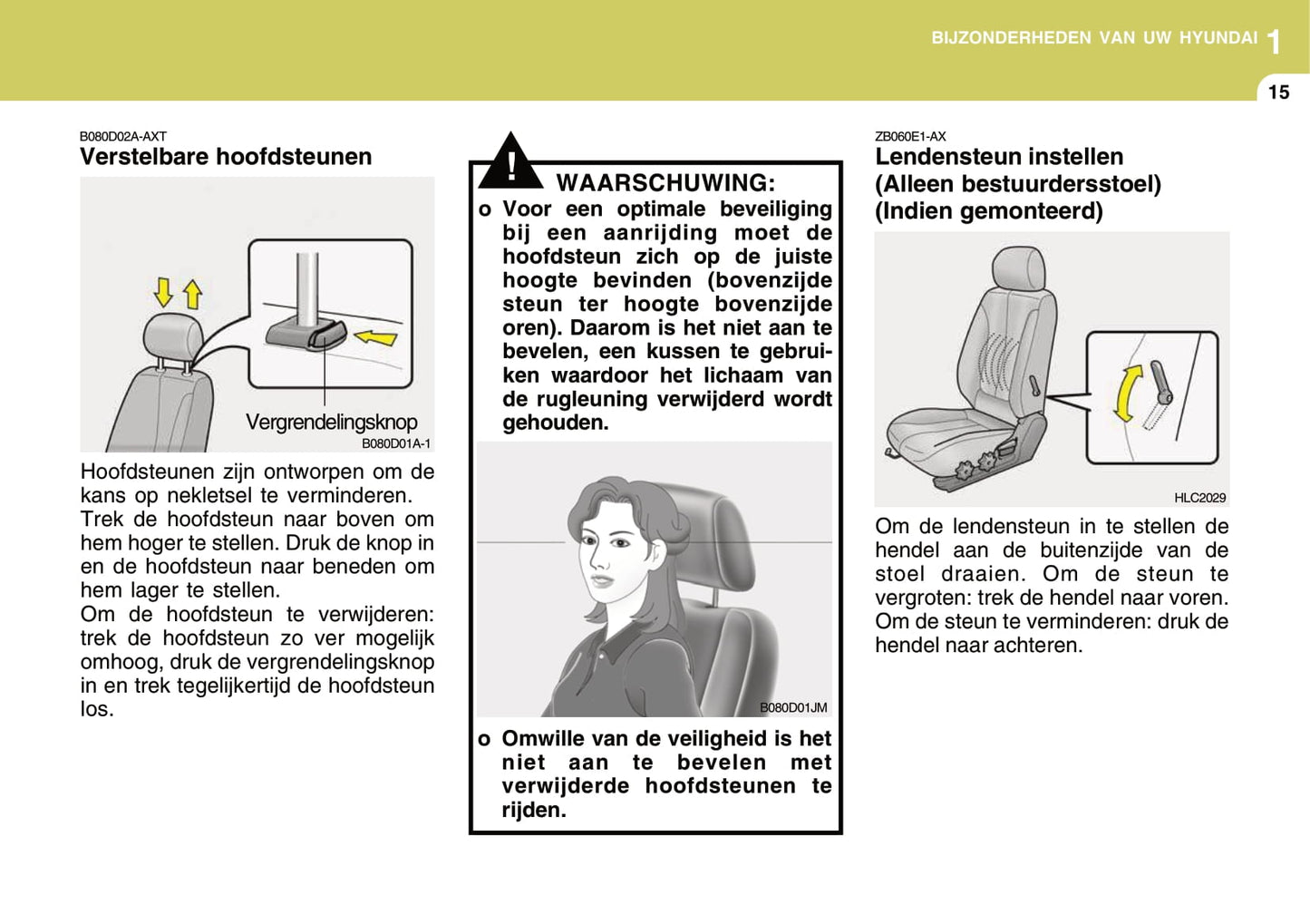 BIJZONDERHEDEN VAN UW HYUNDAI 1

15

B080D02A-AXT
Verstelbare hoofdsteunen

Vergrendelingsknop

B080D01A-1

Hoofdsteunen zijn ontworpen om de kans op nekletsel te verminderen. Trek de hoofdsteun naar boven om hem hoger te stellen. Druk de knop in en de hoofdsteun naar beneden om hem lager te stellen.
Om de hoofdsteun te verwijderen: trek de hoofdsteun zo ver mogelijk omhoog, druk de vergrendelingsknop in en trek tegelijkertijd de hoofdsteun los.

!
WAARSCHUWING:
o Voor een optimale beveiliging bij een aanrijding moet de hoofdsteun zich op de juiste hoogte bevinden (bovenzijde steun ter hoogte bovenzijde oren). Daarom is het niet aan te bevelen, een kussen te gebruiken waardoor het lichaam van de rugleuning verwijderd wordt gehouden.

B080D01JM

o Omwille van de veiligheid is het niet aan te bevelen met verwijderde hoofdsteunen te rijden.

ZB060E1-AX
Lendensteun instellen (Alleen bestuurdersstoel) (Indien gemonteerd)

HLC2029

Om de lendensteun in te stellen de hendel aan de buitenzijde van de stoel draaien. Om de steun te vergroten: trek de hendel naar voren. Om de steun te verminderen: druk de hendel naar achteren.