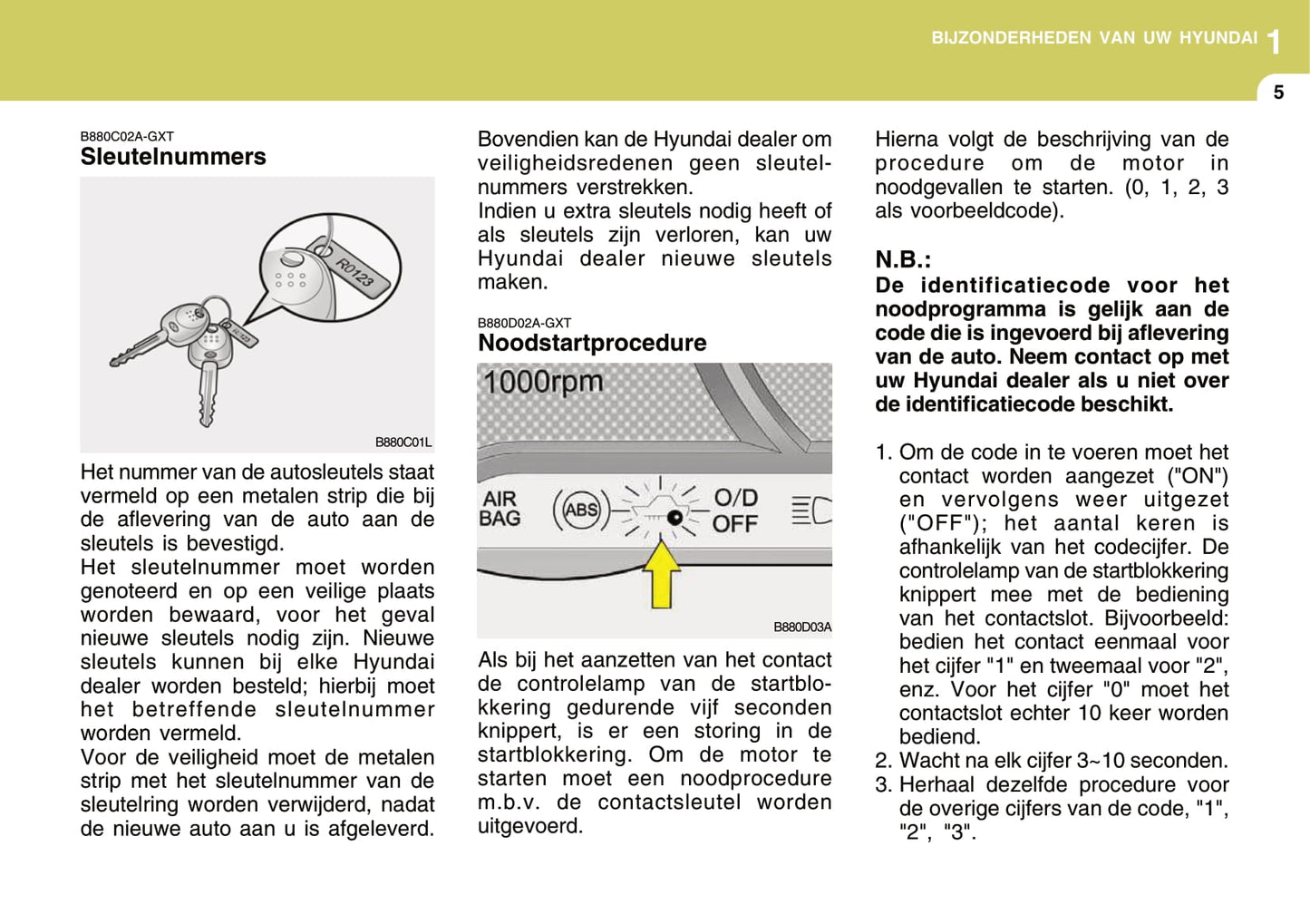 BIJZONDERHEDEN VAN UW HYUNDAI 1

5

B880C02A-GXT
Sleutelnummers

R0123

B880C01L

Het nummer van de autosleutels staat vermeld op een metalen strip die bij de aflevering van de auto aan de sleutels is bevestigd.
Het sleutelnummer moet worden genoteerd en op een veilige plaats worden bewaard, voor het geval nieuwe sleutels nodig zijn. Nieuwe sleutels kunnen bij elke Hyundai dealer worden besteld; hierbij moet het betreffende sleutelnummer worden vermeld.
Voor de veiligheid moet de metalen strip met het sleutelnummer van de sleutelring worden verwijderd, nadat de nieuwe auto aan u is afgeleverd.

Bovendien kan de Hyundai dealer om veiligheidsredenen geen sleutelnummers verstrekken.
Indien u extra sleutels nodig heeft of als sleutels zijn verloren, kan uw Hyundai dealer nieuwe sleutels maken.

B880D02A-GXT
Noodstartprocedure

1000rpm

AIR BAG

ABS

O/D OFF

B880D03A

Als bij het aanzetten van het contact de controlelamp van de startblokkering gedurende vijf seconden knippert, is er een storing in de startblokkering. Om de motor te starten moet een noodprocedure m.b.v. de contactsleutel worden uitgevoerd.

Hierna volgt de beschrijving van de procedure om de motor in noodgevallen te starten. (0, 1, 2, 3 als voorbeeldcode).

N.B.:
De identificatiecode voor het noodprogramma is gelijk aan de code die is ingevoerd bij aflevering van de auto. Neem contact op met uw Hyundai dealer als u niet over de identificatiecode beschikt.

1. Om de code in te voeren moet het contact worden aangezet ("ON") en vervolgens weer uitgezet ("OFF"); het aantal keren is afhankelijk van het codecijfer. De controlelamp van de startblokkering knippert mee met de bediening van het contactslot. Bijvoorbeeld: bedien het contact eenmaal voor het cijfer "1" en tweemaal voor "2", enz. Voor het cijfer "0" moet het contactslot echter 10 keer worden bediend.
2. Wacht na elk cijfer 3~10 seconden.
3. Herhaal dezelfde procedure voor de overige cijfers van de code, "1", "2", "3".