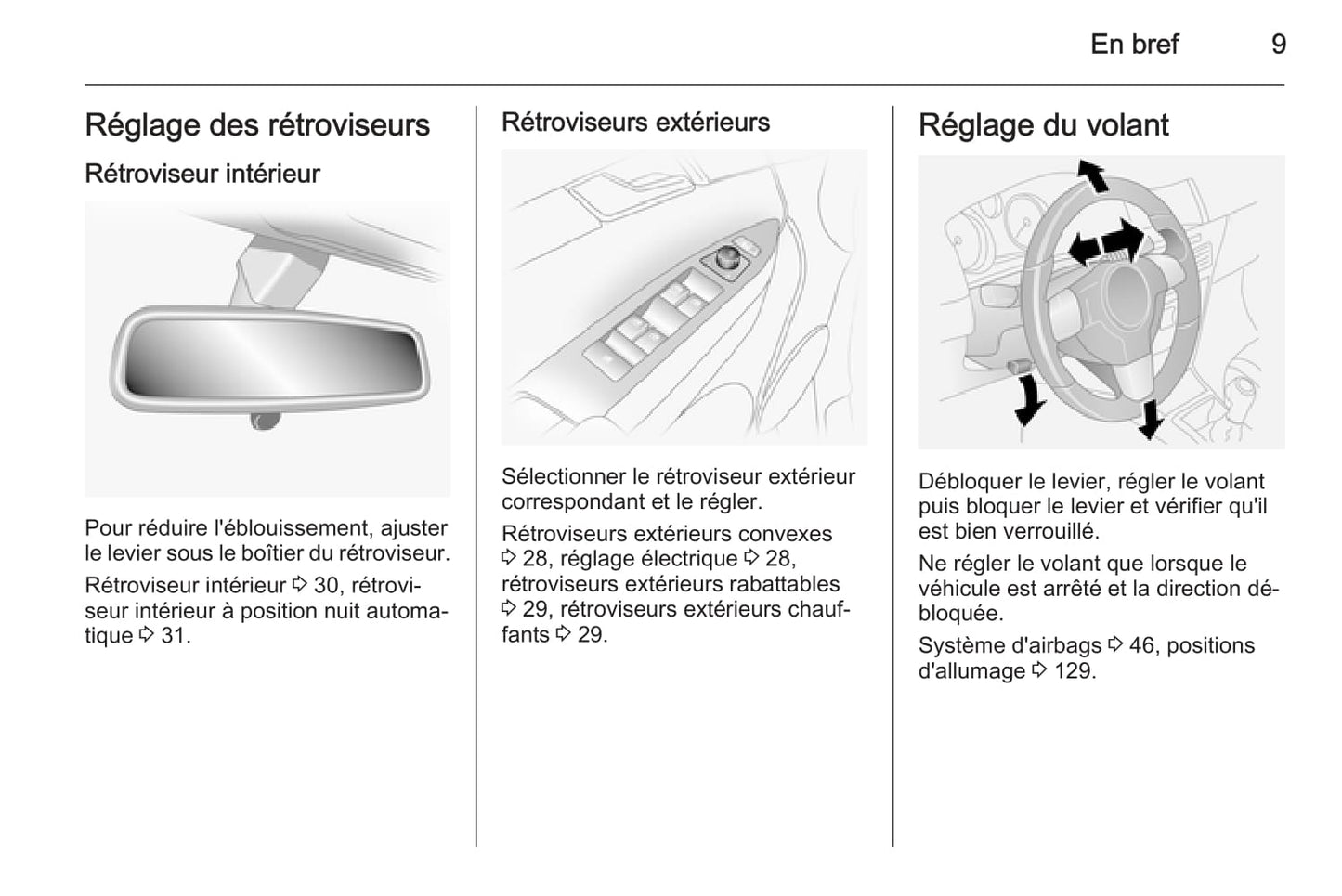 En bref 9

Réglage des rétroviseurs

Rétroviseur intérieur

Pour réduire l'éblouissement, ajuster le levier sous le boîtier du rétroviseur.

Rétroviseur intérieur ⇨ 30, rétroviseur intérieur à position nuit automatique ⇨ 31.

Rétroviseurs extérieurs

Sélectionner le rétroviseur extérieur correspondant et le régler.

Rétroviseurs extérieurs convexes ⇨ 28, réglage électrique ⇨ 28, rétroviseurs extérieurs rabattables ⇨ 29, rétroviseurs extérieurs chauffants ⇨ 29.

Réglage du volant

Débloquer le levier, régler le volant puis bloquer le levier et vérifier qu'il est bien verrouillé.

Ne régler le volant que lorsque le véhicule est arrêté et la direction débloquée.

Système d'airbags ⇨ 46, positions d'allumage ⇨ 129.