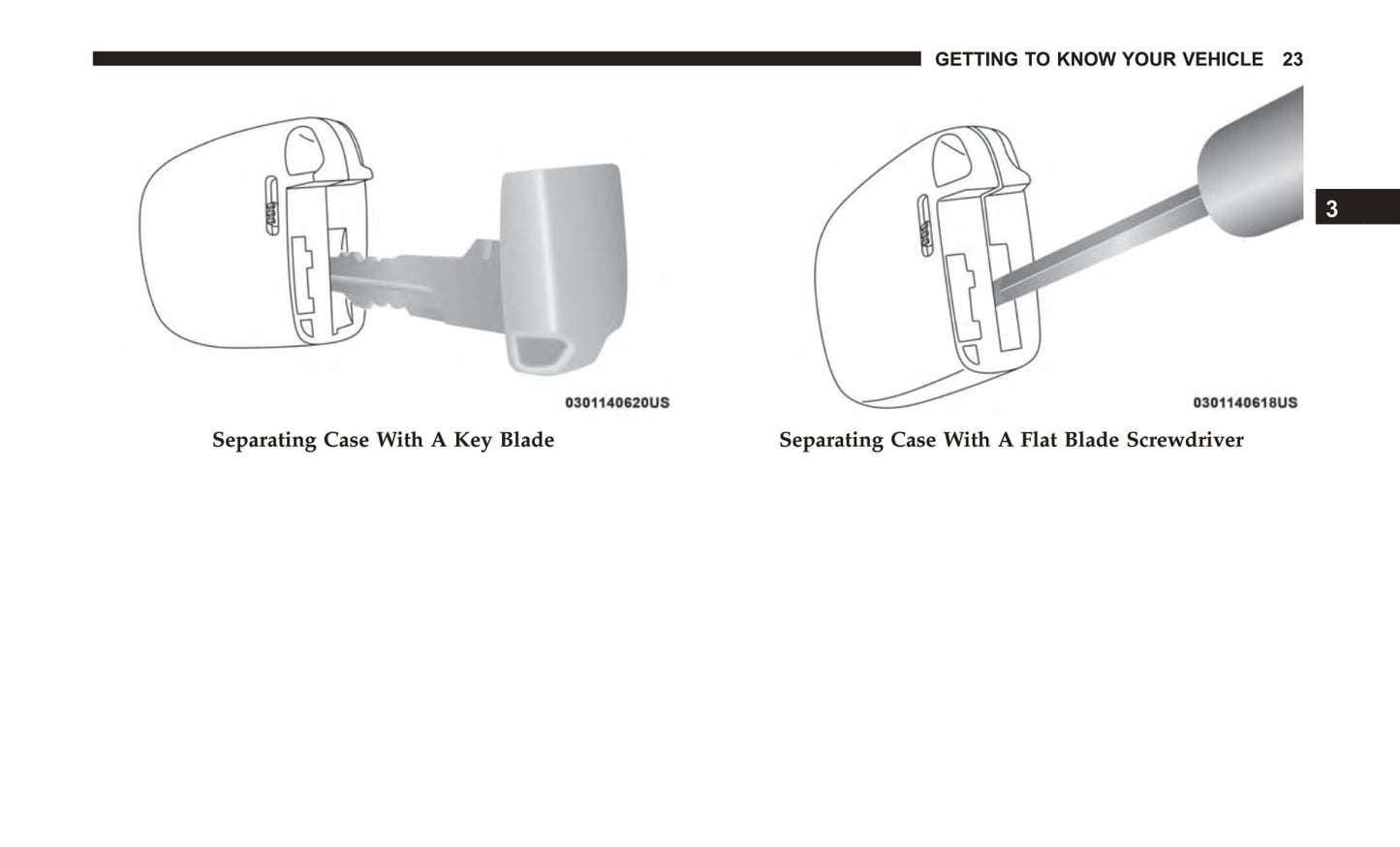 GETTING TO KNOW YOUR VEHICLE 23

3

0301140620US

Separating Case With A Key Blade

0301140618US

Separating Case With A Flat Blade Screwdriver