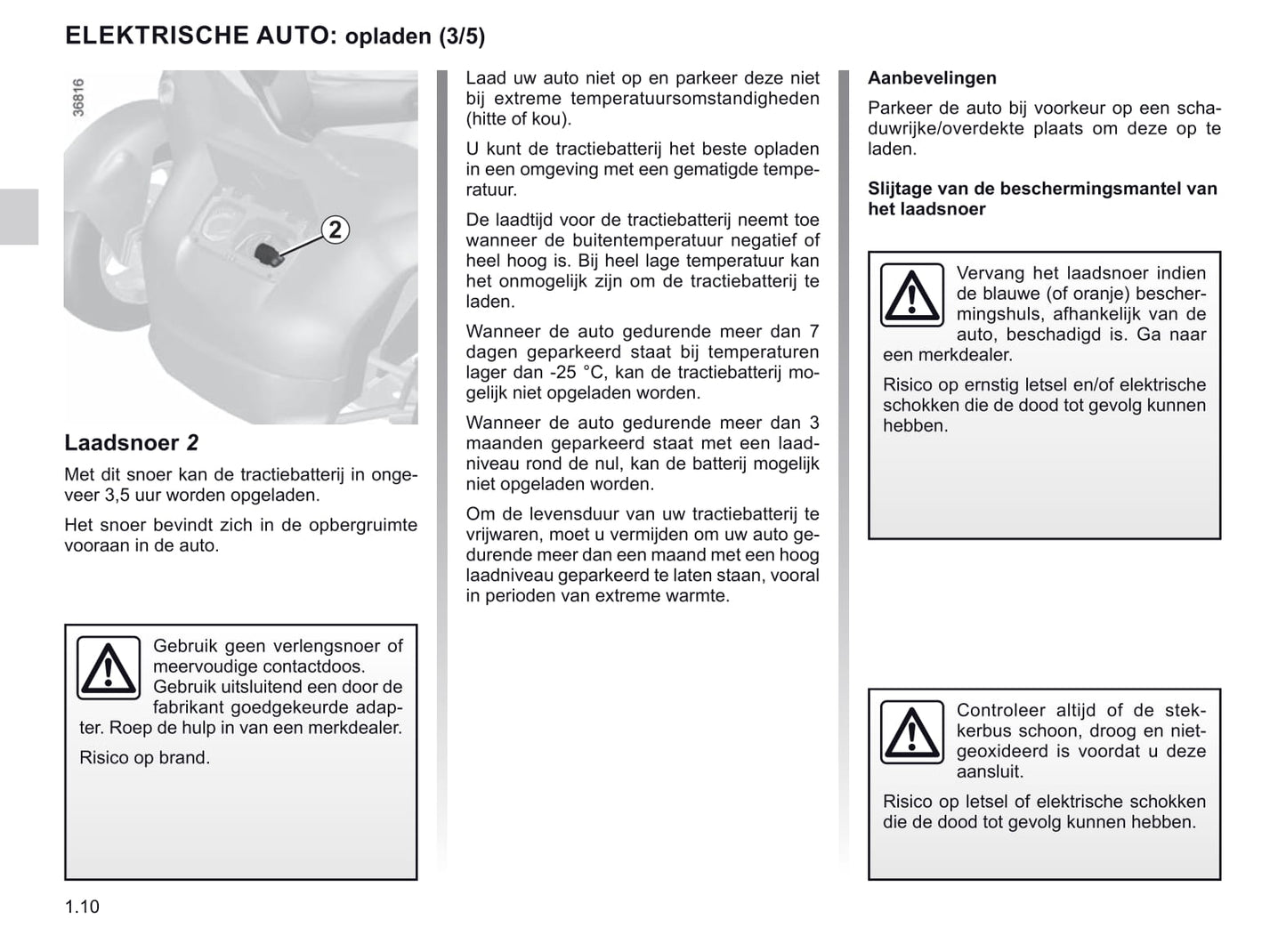 ELEKTRISCHE AUTO: opladen (3/5)

36816

2

Laadsnoer 2

Met dit snoer kan de tractiebatterij in ongeveer 3,5 uur worden opgeladen.

Het snoer bevindt zich in de opbergruimte vooraan in de auto.

Gebruik geen verlengsnoer of meervoudige contactdoos. Gebruik uitsluitend een door de fabrikant goedgekeurde adapter. Roep de hulp in van een merkdealer.

Risico op brand.

Laad uw auto niet op en parkeer deze niet bij extreme temperatuursomstandigheden (hitte of kou).

U kunt de tractiebatterij het beste opladen in een omgeving met een gematigde temperatuur.

De laadtijd voor de tractiebatterij neemt toe wanneer de buitentemperatuur negatief of heel hoog is. Bij heel lage temperatuur kan het onmogelijk zijn om de tractiebatterij te laden.

Wanneer de auto gedurende meer dan 7 dagen geparkeerd staat bij temperaturen lager dan -25 °C, kan de tractiebatterij mogelijk niet opgeladen worden.

Wanneer de auto gedurende meer dan 3 maanden geparkeerd staat met een laadniveau rond de nul, kan de batterij mogelijk niet opgeladen worden.

Om de levensduur van uw tractiebatterij te vrijwaren, moet u vermijden om uw auto gedurende meer dan een maand met een hoog laadniveau geparkeerd te laten staan, vooral in perioden van extreme warmte.

Aanbevelingen

Parkeer de auto bij voorkeur op een schaduwrijke/overdekte plaats om deze op te laden.

Slijtage van de beschermingsmantel van het laadsnoer

Vervang het laadsnoer indien de blauwe (of oranje) beschermingshuls, afhankelijk van de auto, beschadigd is. Ga naar een merkdealer.

Risico op ernstig letsel en/of elektrische schokken die de dood tot gevolg kunnen hebben.

Controleer altijd of de stekkerbus schoon, droog en niet-geoxideerd is voordat u deze aansluit.

Risico op letsel of elektrische schokken die de dood tot gevolg kunnen hebben.

1.10