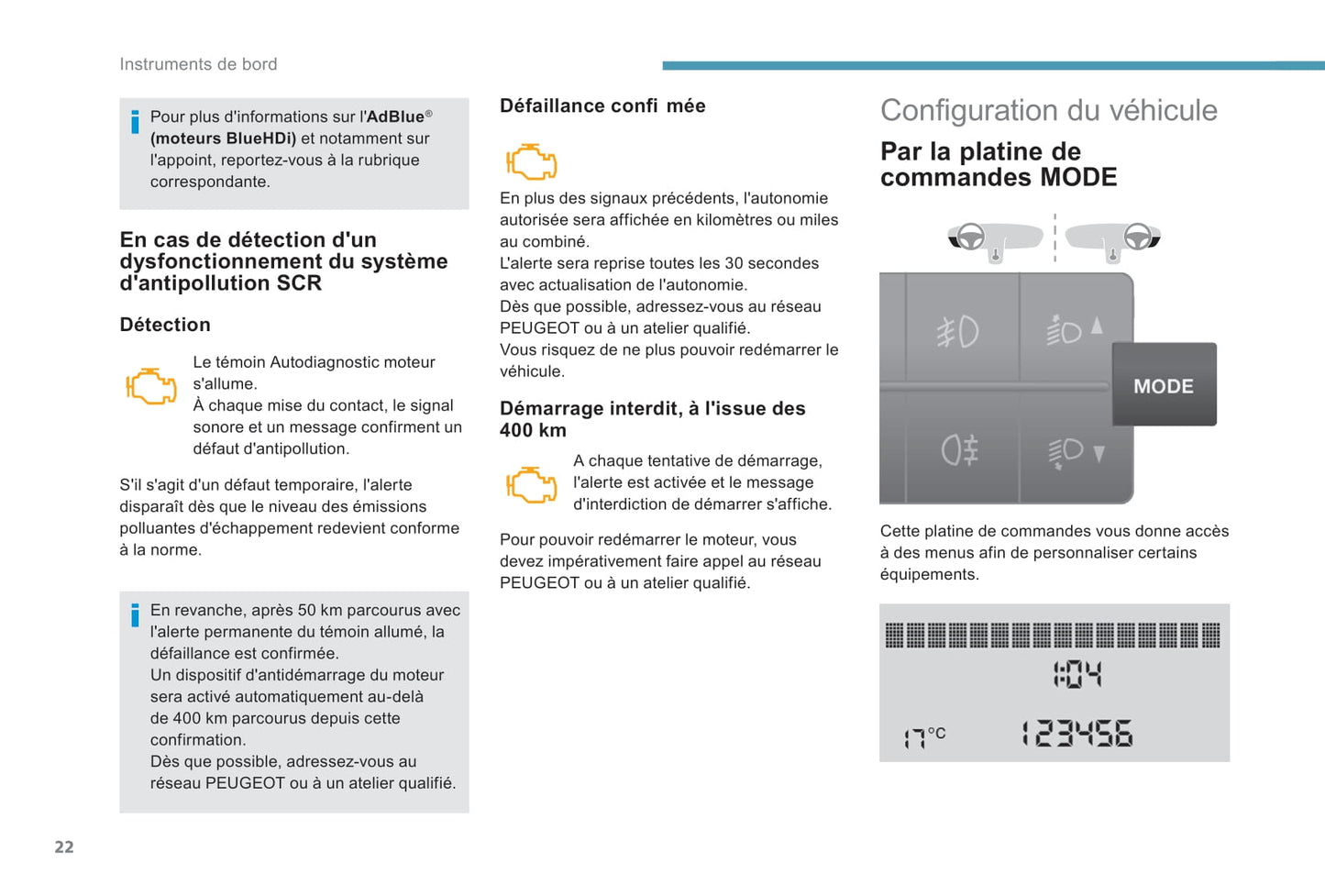 Instruments de bord

Pour plus d'informations sur l'**AdBlue**® **(moteurs BlueHDi)** et notamment sur l'appoint, reportez-vous à la rubrique correspondante.

En cas de détection d'un dysfonctionnement du système d'antipollution SCR

Détection

Le témoin Autodiagnostic moteur s'allume.
À chaque mise du contact, le signal sonore et un message confirment un défaut d'antipollution.

S'il s'agit d'un défaut temporaire, l'alerte disparaît dès que le niveau des émissions polluantes d'échappement redevient conforme à la norme.

En revanche, après 50 km parcourus avec l'alerte permanente du témoin allumé, la défaillance est confirmée.
Un dispositif d'antidémarrage du moteur sera activé automatiquement au-delà de 400 km parcourus depuis cette confirmation.
Dès que possible, adressez-vous au réseau PEUGEOT ou à un atelier qualifié.

Défaillance confi mée

En plus des signaux précédents, l'autonomie autorisée sera affichée en kilomètres ou miles au combiné.
L'alerte sera reprise toutes les 30 secondes avec actualisation de l'autonomie.
Dès que possible, adressez-vous au réseau PEUGEOT ou à un atelier qualifié.
Vous risquez de ne plus pouvoir redémarrer le véhicule.

Démarrage interdit, à l'issue des 400 km

A chaque tentative de démarrage, l'alerte est activée et le message d'interdiction de démarrer s'affiche.

Pour pouvoir redémarrer le moteur, vous devez impérativement faire appel au réseau PEUGEOT ou à un atelier qualifié.

Configuration du véhicule

Par la platine de commandes MODE

MODE

Cette platine de commandes vous donne accès à des menus afin de personnaliser certains équipements.

1:04
17°C
123456

22