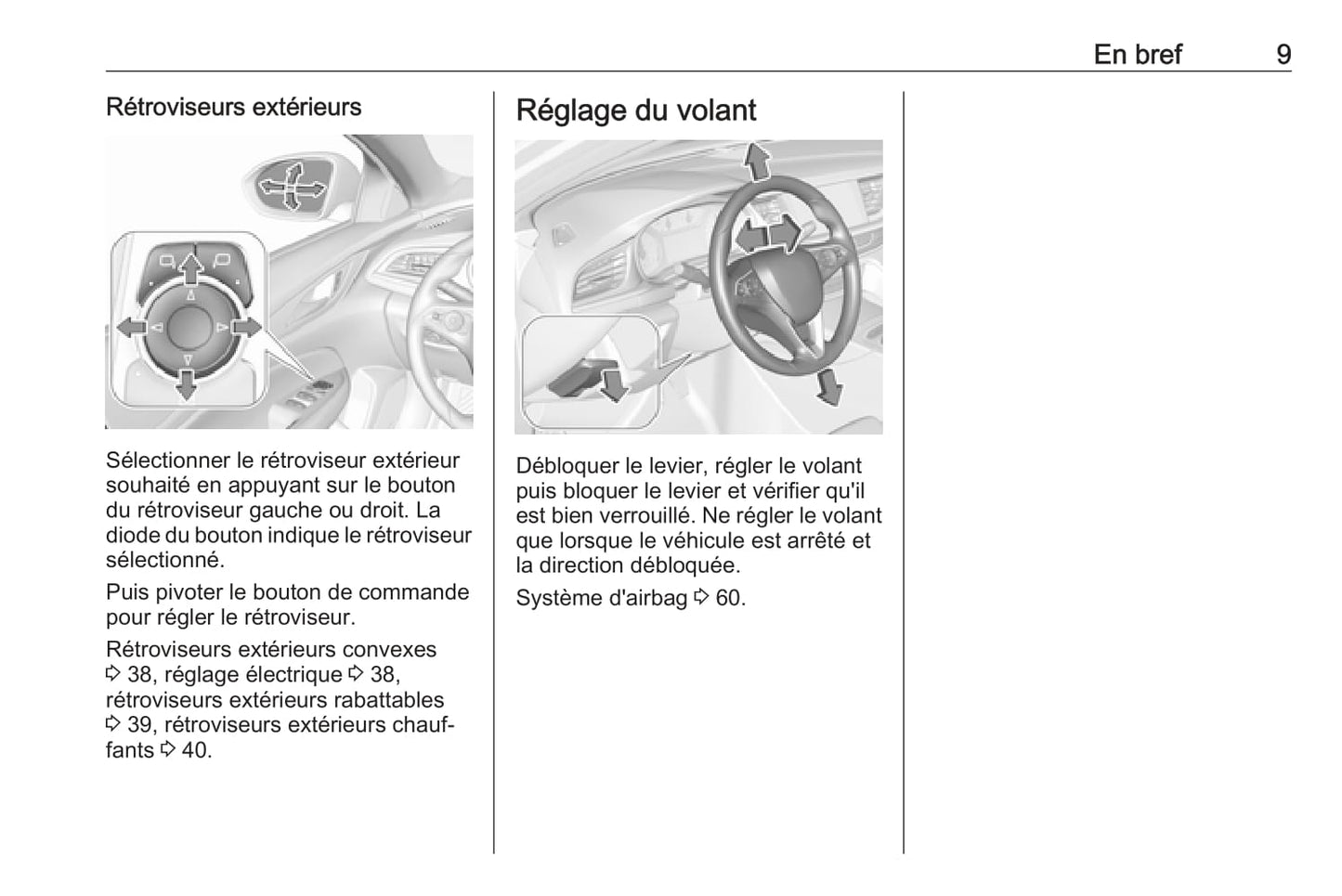 En bref 9

Rétroviseurs extérieurs

Sélectionner le rétroviseur extérieur souhaité en appuyant sur le bouton du rétroviseur gauche ou droit. La diode du bouton indique le rétroviseur sélectionné.

Puis pivoter le bouton de commande pour régler le rétroviseur.

Rétroviseurs extérieurs convexes ⇨ 38, réglage électrique ⇨ 38, rétroviseurs extérieurs rabattables ⇨ 39, rétroviseurs extérieurs chauffants ⇨ 40.

Réglage du volant

Débloquer le levier, régler le volant puis bloquer le levier et vérifier qu'il est bien verrouillé. Ne régler le volant que lorsque le véhicule est arrêté et la direction débloquée.

Système d'airbag ⇨ 60.