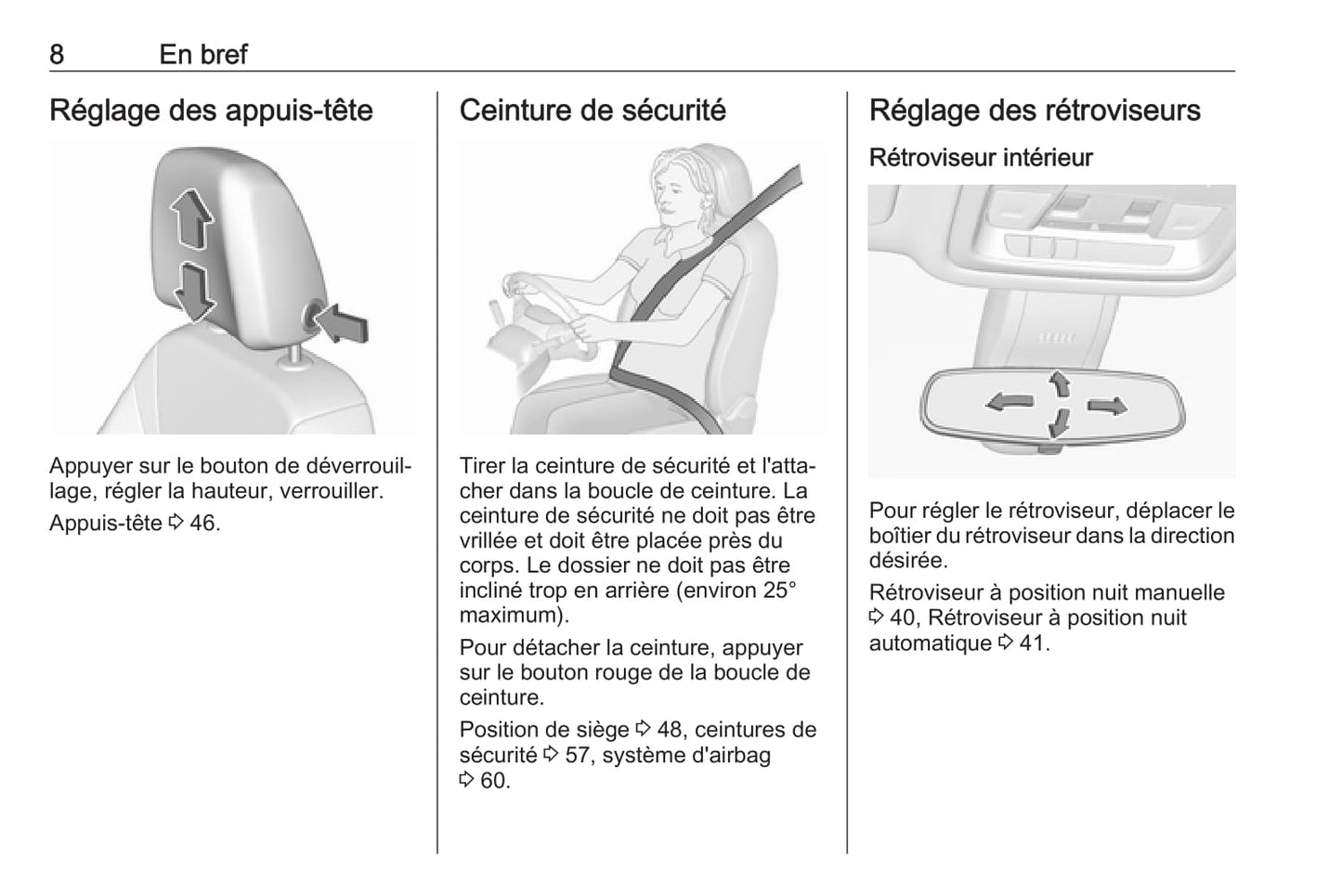 8 En bref

Réglage des appuis-tête

Appuyer sur le bouton de déverrouillage, régler la hauteur, verrouiller.

Appuis-tête ⇨ 46.

Ceinture de sécurité

Tirer la ceinture de sécurité et l'attacher dans la boucle de ceinture. La ceinture de sécurité ne doit pas être vrillée et doit être placée près du corps. Le dossier ne doit pas être incliné trop en arrière (environ 25° maximum).

Pour détacher la ceinture, appuyer sur le bouton rouge de la boucle de ceinture.

Position de siège ⇨ 48, ceintures de sécurité ⇨ 57, système d'airbag ⇨ 60.

Réglage des rétroviseurs

Rétroviseur intérieur

Pour régler le rétroviseur, déplacer le boîtier du rétroviseur dans la direction désirée.

Rétroviseur à position nuit manuelle ⇨ 40, Rétroviseur à position nuit automatique ⇨ 41.