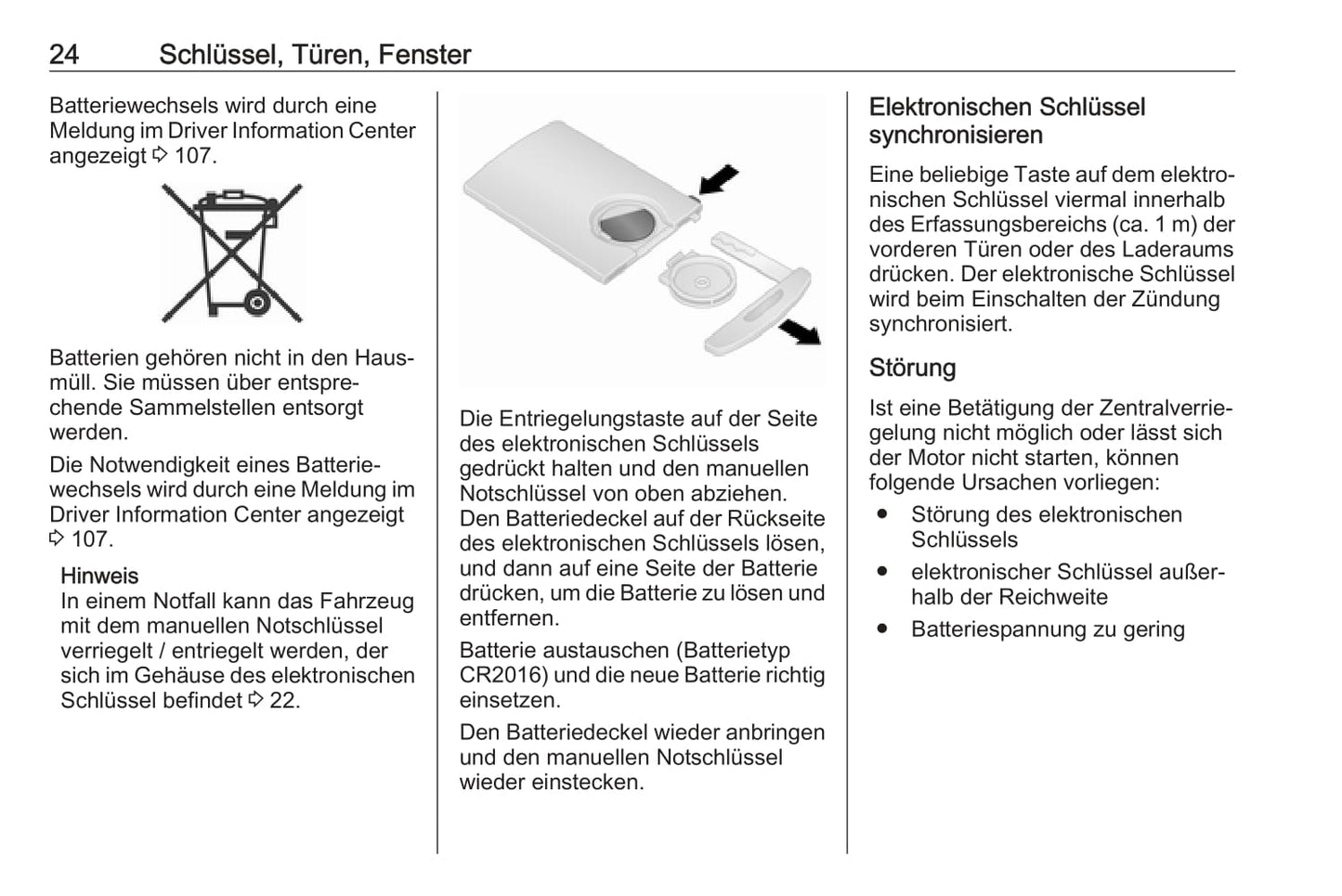 24 Schlüssel, Türen, Fenster

Batteriewechsels wird durch eine Meldung im Driver Information Center angezeigt ⇨ 107.

Batterien gehören nicht in den Hausmüll. Sie müssen über entsprechende Sammelstellen entsorgt werden.

Die Notwendigkeit eines Batteriewechsels wird durch eine Meldung im Driver Information Center angezeigt ⇨ 107.

Hinweis
In einem Notfall kann das Fahrzeug mit dem manuellen Notschlüssel verriegelt / entriegelt werden, der sich im Gehäuse des elektronischen Schlüssel befindet ⇨ 22.

Die Entriegelungstaste auf der Seite des elektronischen Schlüssels gedrückt halten und den manuellen Notschlüssel von oben abziehen. Den Batteriedeckel auf der Rückseite des elektronischen Schlüssels lösen, und dann auf eine Seite der Batterie drücken, um die Batterie zu lösen und entfernen.

Batterie austauschen (Batterietyp CR2016) und die neue Batterie richtig einsetzen.

Den Batteriedeckel wieder anbringen und den manuellen Notschlüssel wieder einstecken.

Elektronischen Schlüssel synchronisieren

Eine beliebige Taste auf dem elektronischen Schlüssel viermal innerhalb des Erfassungsbereichs (ca. 1 m) der vorderen Türen oder des Laderaums drücken. Der elektronische Schlüssel wird beim Einschalten der Zündung synchronisiert.

Störung

Ist eine Betätigung der Zentralverriegelung nicht möglich oder lässt sich der Motor nicht starten, können folgende Ursachen vorliegen:
● Störung des elektronischen Schlüssels
● elektronischer Schlüssel außerhalb der Reichweite
● Batteriespannung zu gering