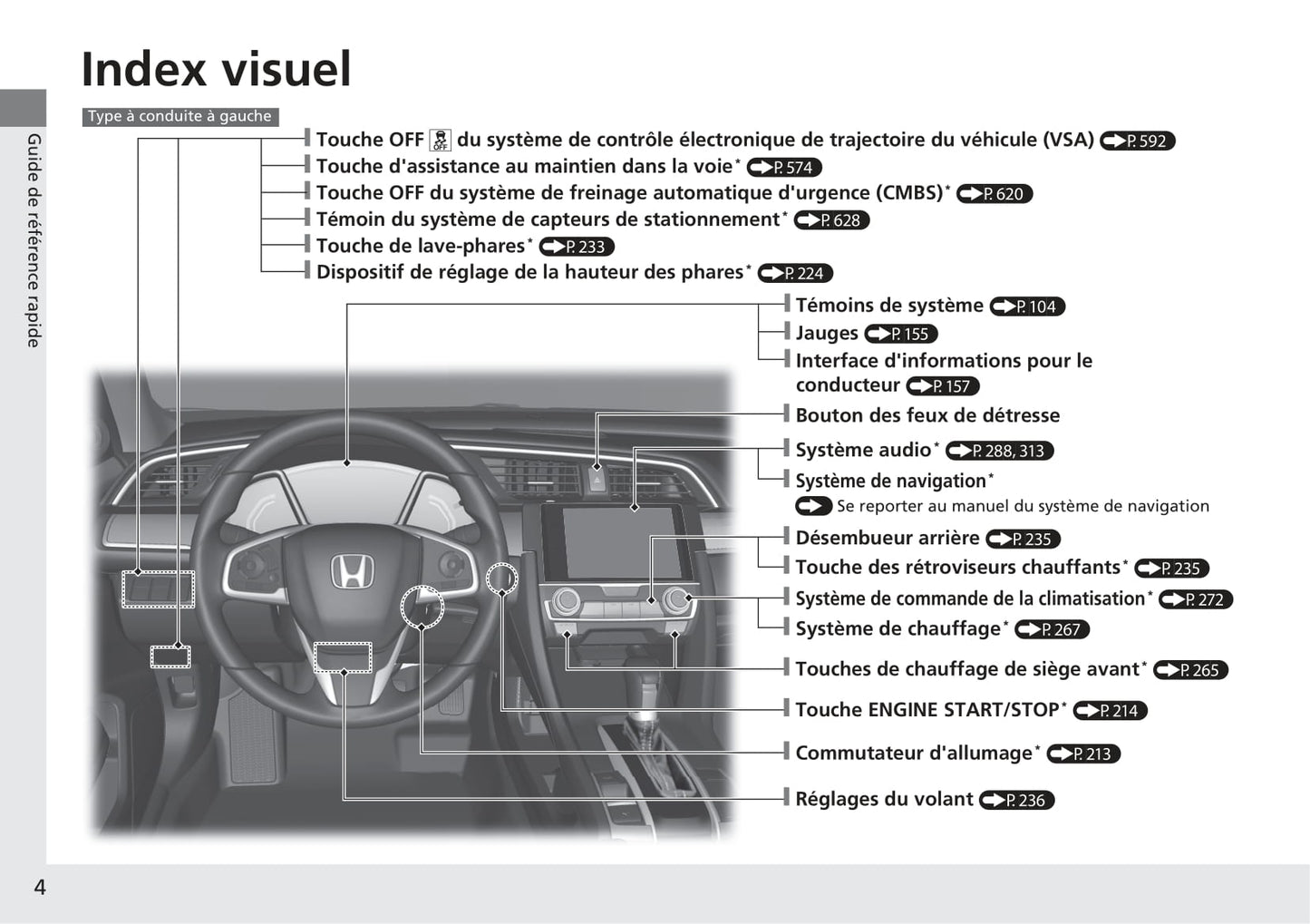 Index visuel

Guide de référence rapide

Type à conduite à gauche

Touche OFF du système de contrôle électronique de trajectoire du véhicule (VSA) P. 592
Touche d'assistance au maintien dans la voie* P. 574
Touche OFF du système de freinage automatique d'urgence (CMBS)* P. 620
Témoin du système de capteurs de stationnement* P. 628
Touche de lave-phares* P. 233
Dispositif de réglage de la hauteur des phares* P. 224

Témoins de système P. 104
Jauges P. 155
Interface d'informations pour le conducteur P. 157
Bouton des feux de détresse
Système audio* P. 288, 313
Système de navigation*
Se reporter au manuel du système de navigation
Désembueur arrière P. 235
Touche des rétroviseurs chauffants* P. 235
Système de commande de la climatisation* P. 272
Système de chauffage* P. 267
Touches de chauffage de siège avant* P. 265
Touche ENGINE START/STOP* P. 214
Commutateur d'allumage* P. 213
Réglages du volant P. 236

4