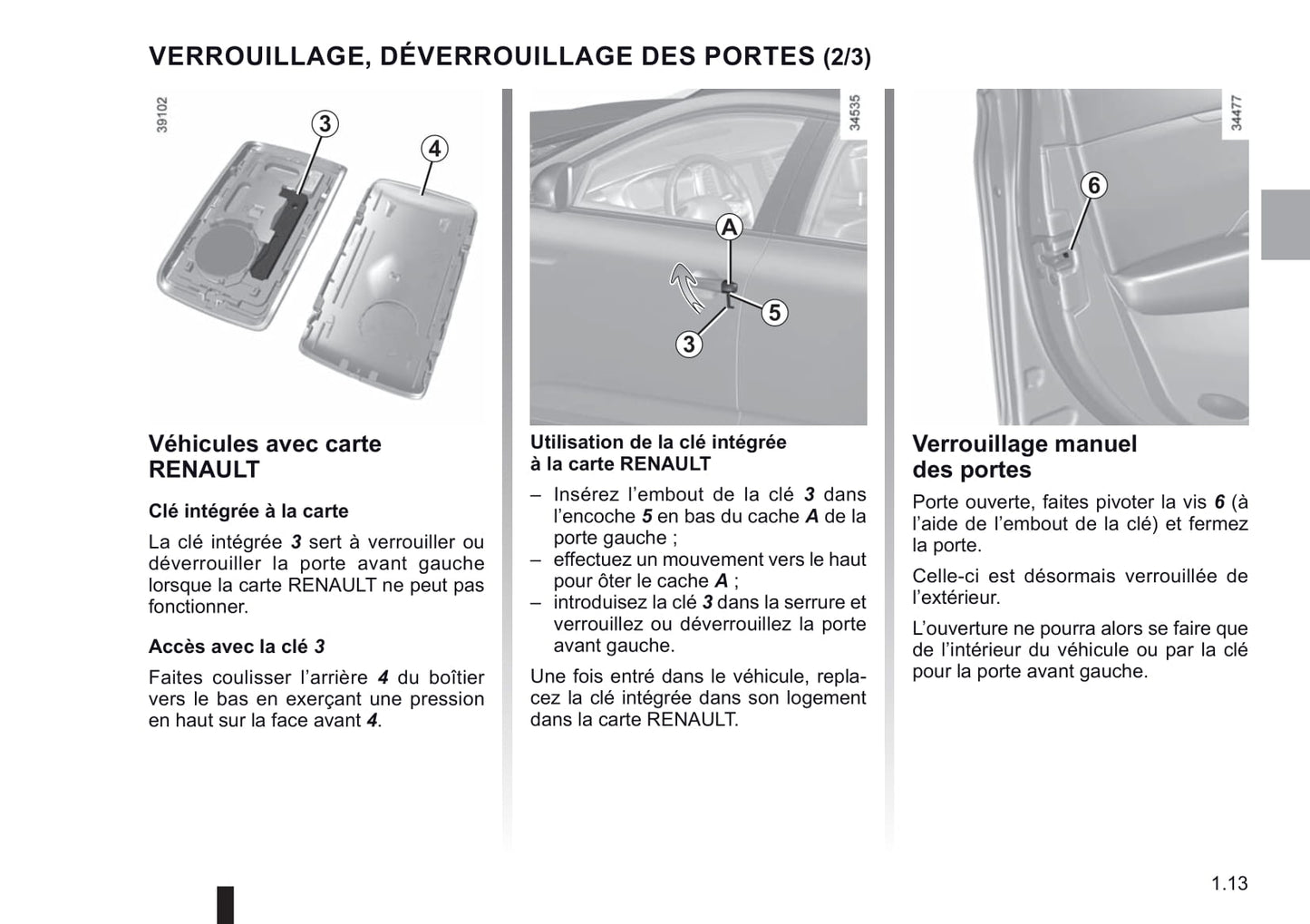 VERROUILLAGE, DÉVERROUILLAGE DES PORTES (2/3)

39102

3

4

Véhicules avec carte RENAULT

Clé intégrée à la carte

La clé intégrée 3 sert à verrouiller ou déverrouiller la porte avant gauche lorsque la carte RENAULT ne peut pas fonctionner.

Accès avec la clé 3

Faites coulisser l'arrière 4 du boîtier vers le bas en exerçant une pression en haut sur la face avant 4.

34535

A

5

3

Utilisation de la clé intégrée à la carte RENAULT

– Insérez l'embout de la clé 3 dans l'encoche 5 en bas du cache A de la porte gauche ;
– effectuez un mouvement vers le haut pour ôter le cache A ;
– introduisez la clé 3 dans la serrure et verrouillez ou déverrouillez la porte avant gauche.

Une fois entré dans le véhicule, replacez la clé intégrée dans son logement dans la carte RENAULT.

34477

6

Verrouillage manuel des portes

Porte ouverte, faites pivoter la vis 6 (à l'aide de l'embout de la clé) et fermez la porte.

Celle-ci est désormais verrouillée de l'extérieur.

L'ouverture ne pourra alors se faire que de l'intérieur du véhicule ou par la clé pour la porte avant gauche.

1.13