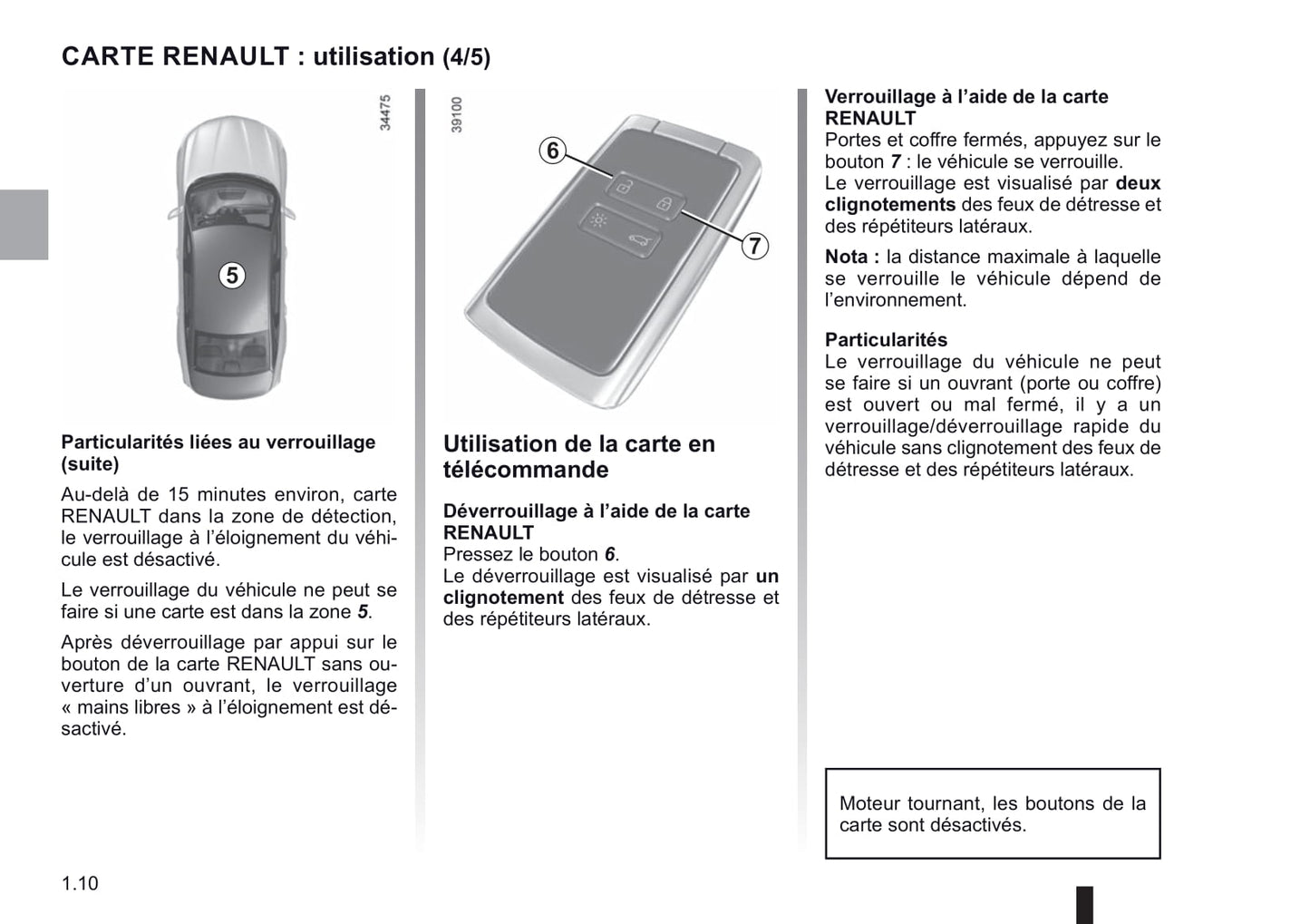 CARTE RENAULT : utilisation (4/5)

34475

5

Particularités liées au verrouillage (suite)

Au-delà de 15 minutes environ, carte RENAULT dans la zone de détection, le verrouillage à l'éloignement du véhicule est désactivé.

Le verrouillage du véhicule ne peut se faire si une carte est dans la zone 5.

Après déverrouillage par appui sur le bouton de la carte RENAULT sans ouverture d'un ouvrant, le verrouillage « mains libres » à l'éloignement est désactivé.

39100

6

7

Utilisation de la carte en télécommande

Déverrouillage à l'aide de la carte RENAULT
Pressez le bouton 6.
Le déverrouillage est visualisé par un clignotement des feux de détresse et des répétiteurs latéraux.

Verrouillage à l'aide de la carte RENAULT
Portes et coffre fermés, appuyez sur le bouton 7 : le véhicule se verrouille.
Le verrouillage est visualisé par deux clignotements des feux de détresse et des répétiteurs latéraux.

Nota : la distance maximale à laquelle se verrouille le véhicule dépend de l'environnement.

Particularités
Le verrouillage du véhicule ne peut se faire si un ouvrant (porte ou coffre) est ouvert ou mal fermé, il y a un verrouillage/déverrouillage rapide du véhicule sans clignotement des feux de détresse et des répétiteurs latéraux.

Moteur tournant, les boutons de la carte sont désactivés.

1.10