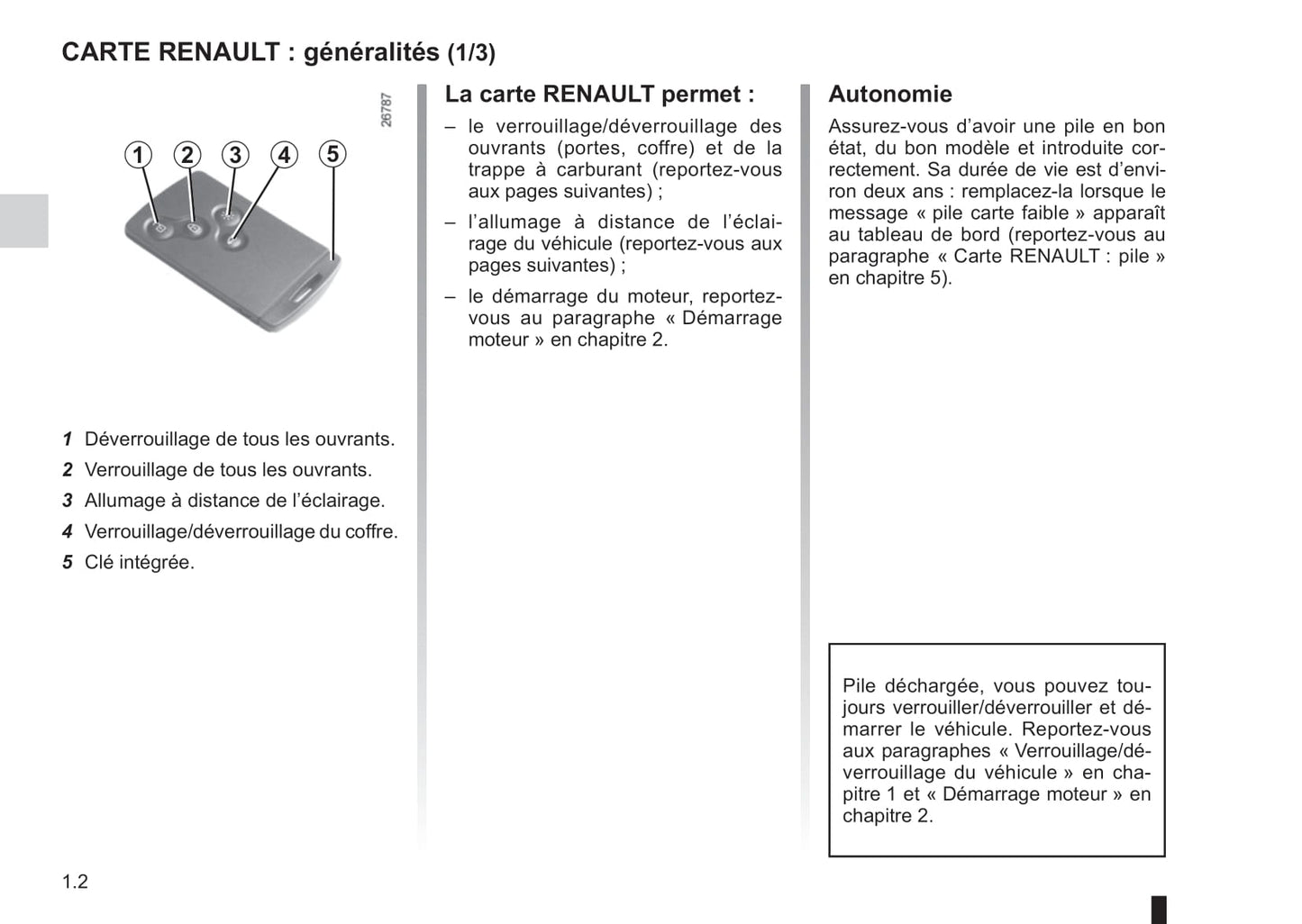 CARTE RENAULT : généralités (1/3)

26787

1 2 3 4 5

1 Déverrouillage de tous les ouvrants.
2 Verrouillage de tous les ouvrants.
3 Allumage à distance de l'éclairage.
4 Verrouillage/déverrouillage du coffre.
5 Clé intégrée.

La carte RENAULT permet :

– le verrouillage/déverrouillage des ouvrants (portes, coffre) et de la trappe à carburant (reportez-vous aux pages suivantes) ;

– l'allumage à distance de l'éclairage du véhicule (reportez-vous aux pages suivantes) ;

– le démarrage du moteur, reportez-vous au paragraphe « Démarrage moteur » en chapitre 2.

Autonomie

Assurez-vous d'avoir une pile en bon état, du bon modèle et introduite correctement. Sa durée de vie est d'environ deux ans : remplacez-la lorsque le message « pile carte faible » apparaît au tableau de bord (reportez-vous au paragraphe « Carte RENAULT : pile » en chapitre 5).

Pile déchargée, vous pouvez toujours verrouiller/déverrouiller et démarrer le véhicule. Reportez-vous aux paragraphes « Verrouillage/déverrouillage du véhicule » en chapitre 1 et « Démarrage moteur » en chapitre 2.

1.2