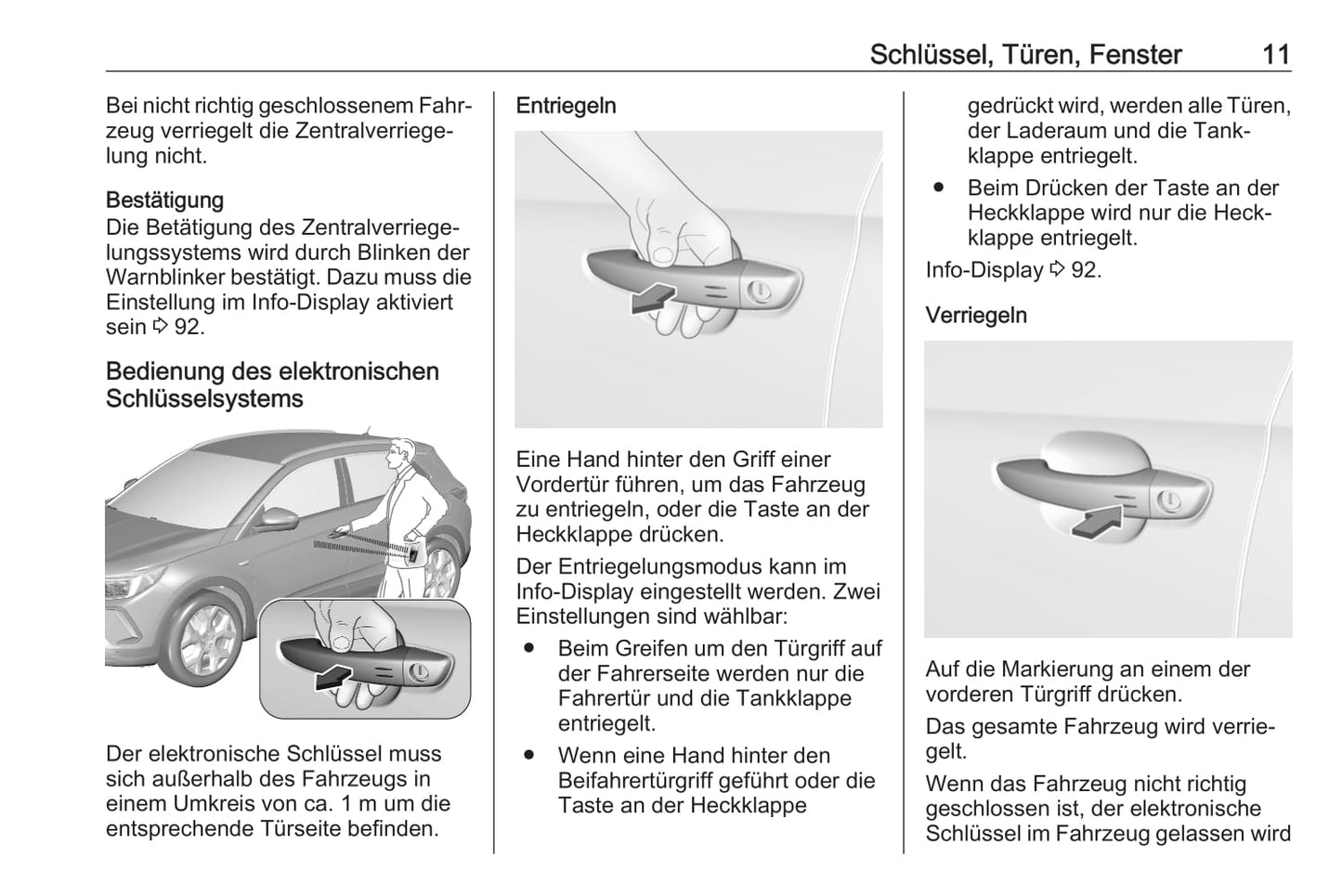 Schlüssel, Türen, Fenster 11

Bei nicht richtig geschlossenem Fahrzeug verriegelt die Zentralverriegelung nicht.

Bestätigung
Die Betätigung des Zentralverriegelungssystems wird durch Blinken der Warnblinker bestätigt. Dazu muss die Einstellung im Info-Display aktiviert sein ⇨ 92.

Bedienung des elektronischen Schlüsselsystems

Der elektronische Schlüssel muss sich außerhalb des Fahrzeugs in einem Umkreis von ca. 1 m um die entsprechende Türseite befinden.

Entriegeln

Eine Hand hinter den Griff einer Vordertür führen, um das Fahrzeug zu entriegeln, oder die Taste an der Heckklappe drücken.

Der Entriegelungsmodus kann im Info-Display eingestellt werden. Zwei Einstellungen sind wählbar:

● Beim Greifen um den Türgriff auf der Fahrerseite werden nur die Fahrertür und die Tankklappe entriegelt.
● Wenn eine Hand hinter den Beifahrertürgriff geführt oder die Taste an der Heckklappe gedrückt wird, werden alle Türen, der Laderaum und die Tankklappe entriegelt.
● Beim Drücken der Taste an der Heckklappe wird nur die Heckklappe entriegelt.

Info-Display ⇨ 92.

Verriegeln

Auf die Markierung an einem der vorderen Türgriff drücken.

Das gesamte Fahrzeug wird verriegelt.

Wenn das Fahrzeug nicht richtig geschlossen ist, der elektronische Schlüssel im Fahrzeug gelassen wird