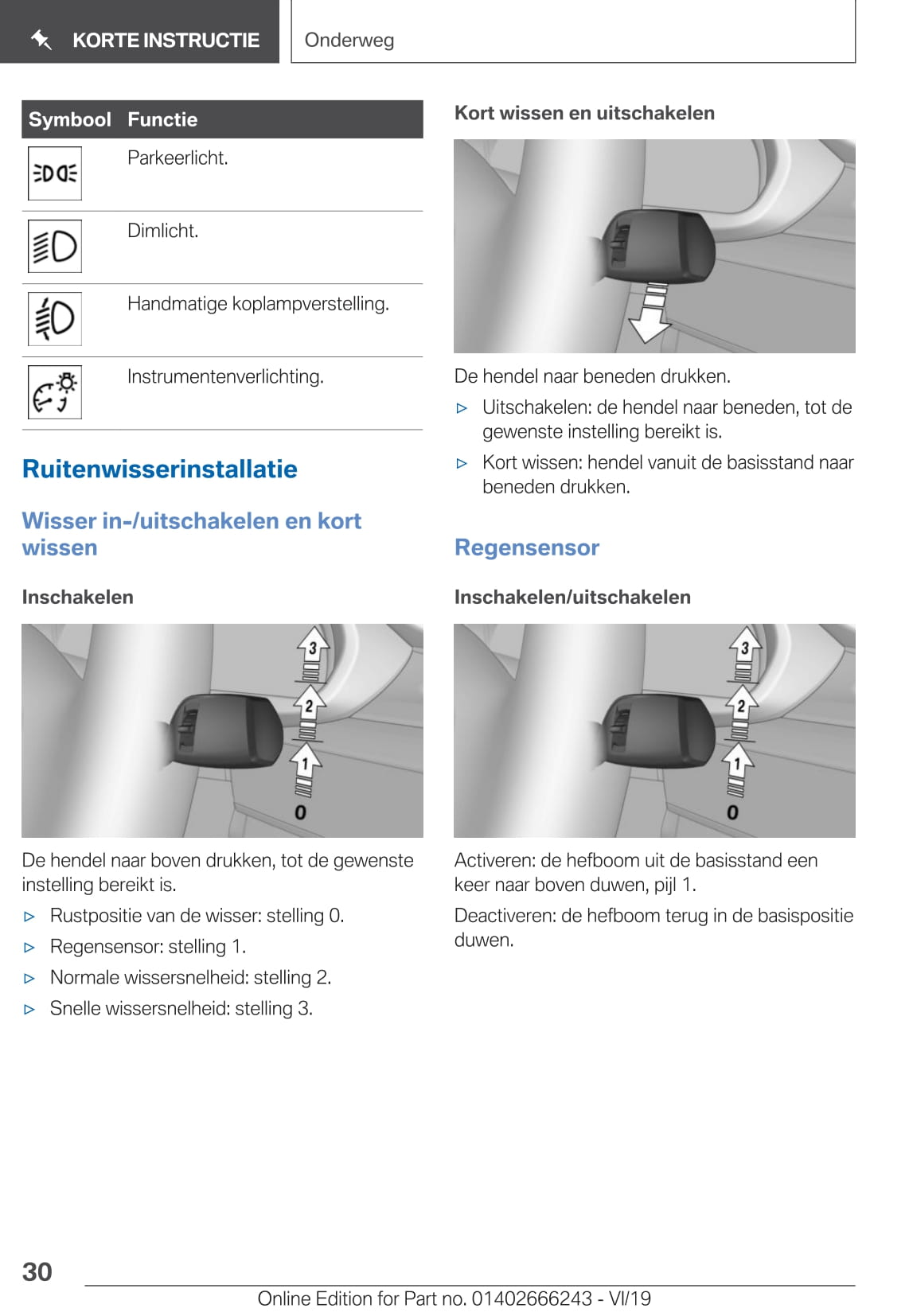 KORTE INSTRUCTIE

Onderweg

| Symbool | Functie |
|---|---|
| | Parkeerlicht. |
| | Dimlicht. |
| | Handmatige koplampverstelling. |
| | Instrumentenverlichting. |

Ruitenwisserinstallatie

Wisser in-/uitschakelen en kort wissen

Inschakelen

3
2
1
0

De hendel naar boven drukken, tot de gewenste instelling bereikt is.

▷ Rustpositie van de wisser: stelling 0.

▷ Regensensor: stelling 1.

▷ Normale wissersnelheid: stelling 2.

▷ Snelle wissersnelheid: stelling 3.

Kort wissen en uitschakelen

De hendel naar beneden drukken.

▷ Uitschakelen: de hendel naar beneden, tot de gewenste instelling bereikt is.

▷ Kort wissen: hendel vanuit de basisstand naar beneden drukken.

Regensensor

Inschakelen/uitschakelen

3
2
1
0

Activeren: de hefboom uit de basisstand een keer naar boven duwen, pijl 1.

Deactiveren: de hefboom terug in de basispositie duwen.

30

Online Edition for Part no. 01402666243 - VI/19