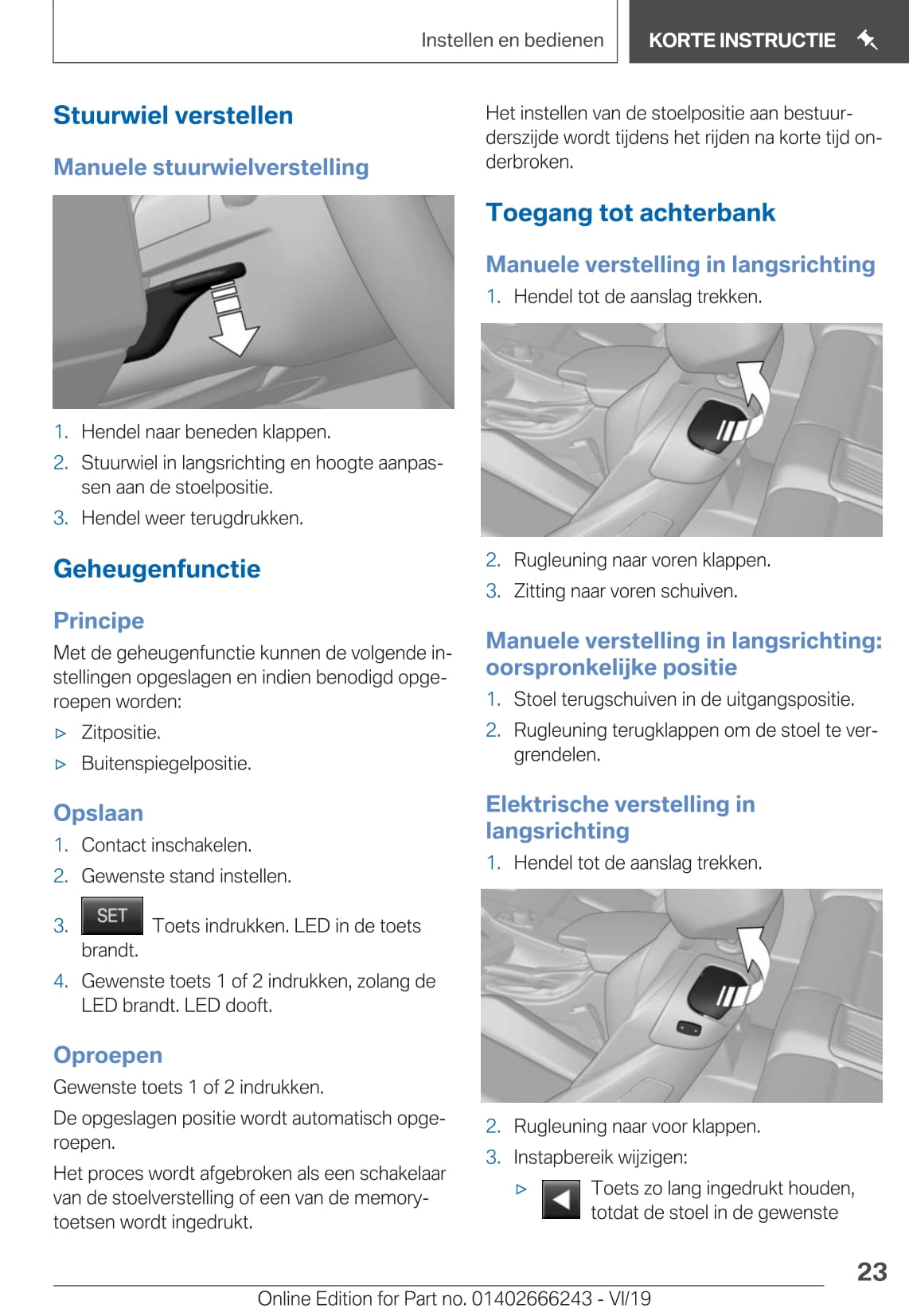 Instellen en bedienen

KORTE INSTRUCTIE

Stuurwiel verstellen

Manuele stuurwielverstelling

1. Hendel naar beneden klappen.

2. Stuurwiel in langsrichting en hoogte aanpassen aan de stoelpositie.

3. Hendel weer terugdrukken.

Geheugenfunctie

Principe

Met de geheugenfunctie kunnen de volgende instellingen opgeslagen en indien benodigd opgeroepen worden:

▷ Zitpositie.

▷ Buitenspiegelpositie.

Opslaan

1. Contact inschakelen.

2. Gewenste stand instellen.

3. SET Toets indrukken. LED in de toets brandt.

4. Gewenste toets 1 of 2 indrukken, zolang de LED brandt. LED dooft.

Oproepen

Gewenste toets 1 of 2 indrukken.

De opgeslagen positie wordt automatisch opgeroepen.

Het proces wordt afgebroken als een schakelaar van de stoelverstelling of een van de memorytoetsen wordt ingedrukt.

Het instellen van de stoelpositie aan bestuurderszijde wordt tijdens het rijden na korte tijd onderbroken.

Toegang tot achterbank

Manuele verstelling in langsrichting

1. Hendel tot de aanslag trekken.

2. Rugleuning naar voren klappen.

3. Zitting naar voren schuiven.

Manuele verstelling in langsrichting: oorspronkelijke positie

1. Stoel terugschuiven in de uitgangspositie.

2. Rugleuning terugklappen om de stoel te vergrendelen.

Elektrische verstelling in langsrichting

1. Hendel tot de aanslag trekken.

2. Rugleuning naar voor klappen.

3. Instapbereik wijzigen:

▷ Toets zo lang ingedrukt houden, totdat de stoel in de gewenste

23

Online Edition for Part no. 01402666243 - VI/19