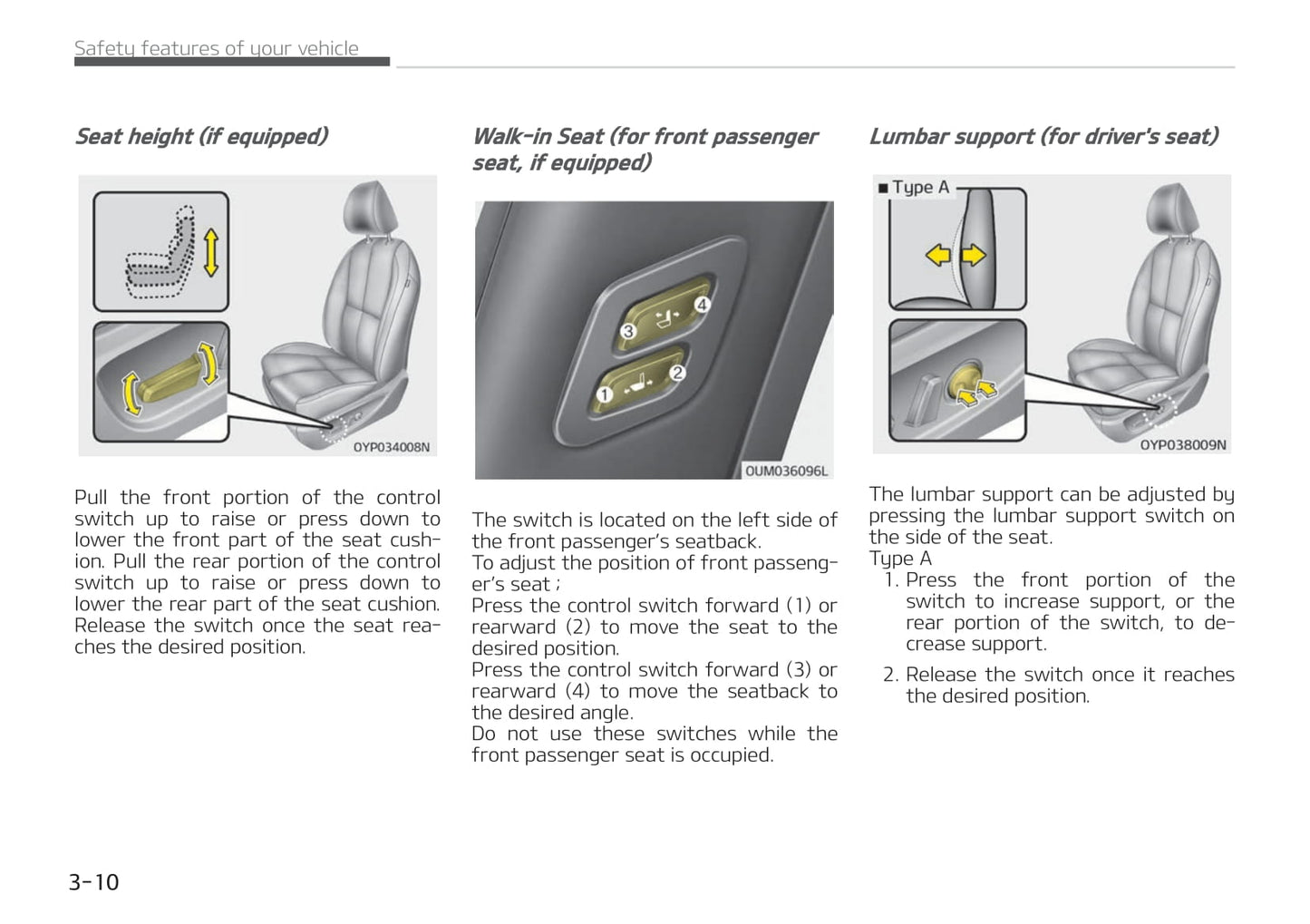 Safety features of your vehicle

Seat height (if equipped)

OYP034008N

Pull the front portion of the control switch up to raise or press down to lower the front part of the seat cushion. Pull the rear portion of the control switch up to raise or press down to lower the rear part of the seat cushion. Release the switch once the seat reaches the desired position.

Walk-in Seat (for front passenger seat, if equipped)

3 4 1 2

OUM036096L

The switch is located on the left side of the front passenger's seatback.
To adjust the position of front passenger's seat ;
Press the control switch forward (1) or rearward (2) to move the seat to the desired position.
Press the control switch forward (3) or rearward (4) to move the seatback to the desired angle.
Do not use these switches while the front passenger seat is occupied.

Lumbar support (for driver's seat)

■ Type A

OYP038009N

The lumbar support can be adjusted by pressing the lumbar support switch on the side of the seat.
Type A
1. Press the front portion of the switch to increase support, or the rear portion of the switch, to decrease support.
2. Release the switch once it reaches the desired position.

3-10