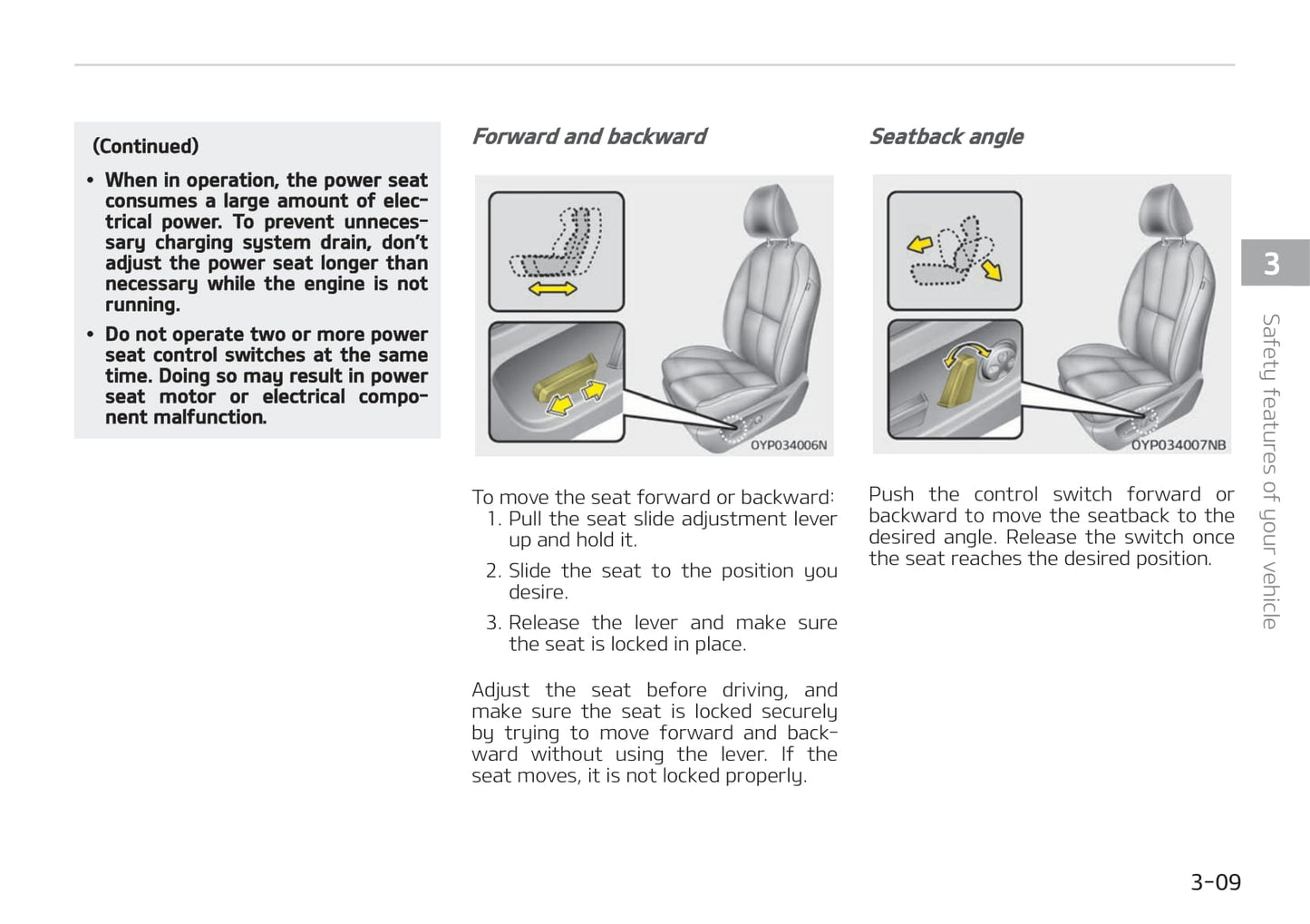 (Continued)

• When in operation, the power seat consumes a large amount of electrical power. To prevent unnecessary charging system drain, don't adjust the power seat longer than necessary while the engine is not running.
• Do not operate two or more power seat control switches at the same time. Doing so may result in power seat motor or electrical component malfunction.

Forward and backward

OYP034006N

To move the seat forward or backward:
1. Pull the seat slide adjustment lever up and hold it.
2. Slide the seat to the position you desire.
3. Release the lever and make sure the seat is locked in place.

Adjust the seat before driving, and make sure the seat is locked securely by trying to move forward and backward without using the lever. If the seat moves, it is not locked properly.

Seatback angle

OYP034007NB

Push the control switch forward or backward to move the seatback to the desired angle. Release the switch once the seat reaches the desired position.

3

Safety features of your vehicle

3-09