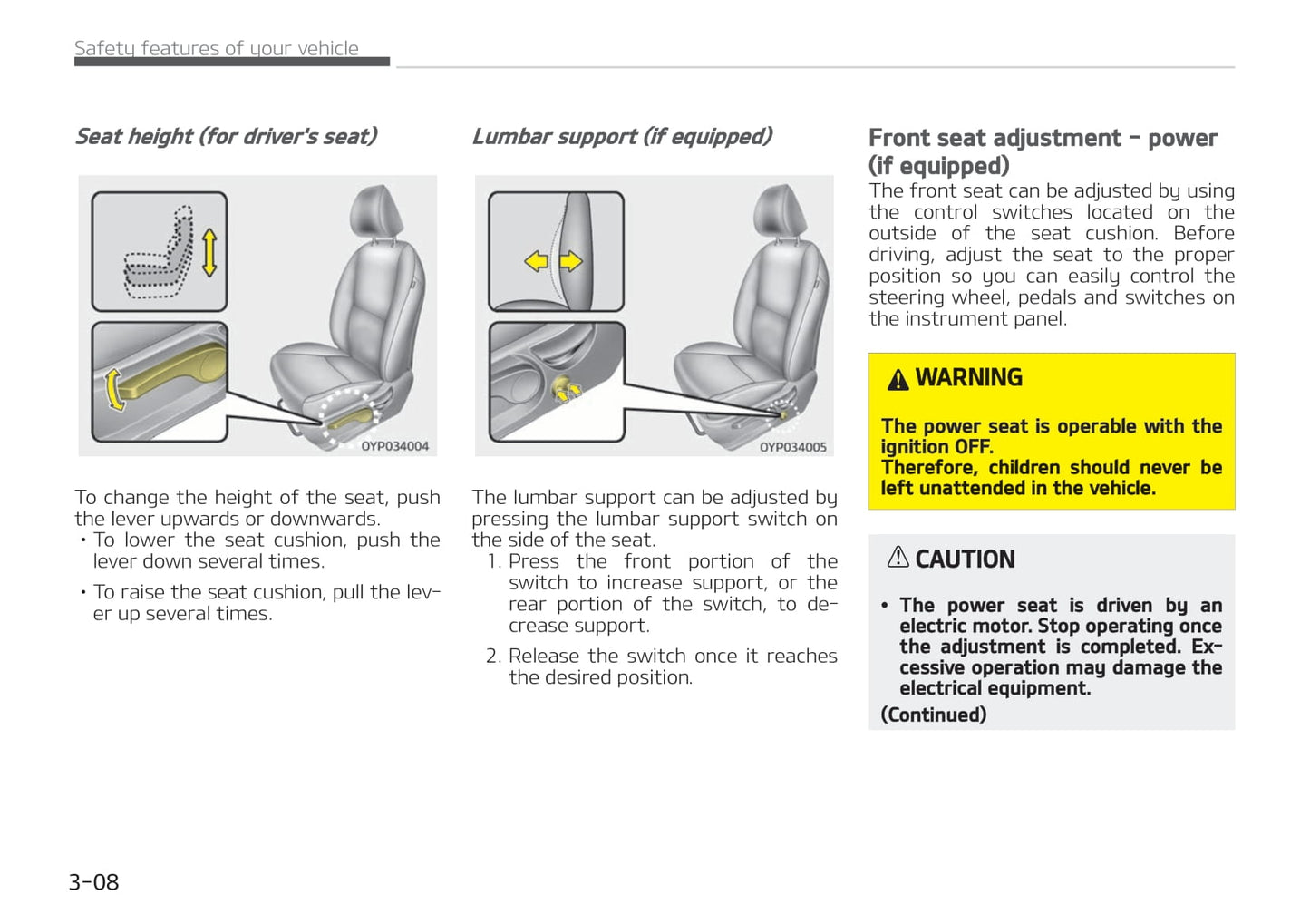 Safety features of your vehicle

Seat height (for driver's seat)

OYP034004

To change the height of the seat, push the lever upwards or downwards.
• To lower the seat cushion, push the lever down several times.
• To raise the seat cushion, pull the lever up several times.

Lumbar support (if equipped)

OYP034005

The lumbar support can be adjusted by pressing the lumbar support switch on the side of the seat.
1. Press the front portion of the switch to increase support, or the rear portion of the switch, to decrease support.
2. Release the switch once it reaches the desired position.

Front seat adjustment - power (if equipped)

The front seat can be adjusted by using the control switches located on the outside of the seat cushion. Before driving, adjust the seat to the proper position so you can easily control the steering wheel, pedals and switches on the instrument panel.

WARNING

The power seat is operable with the ignition OFF.
Therefore, children should never be left unattended in the vehicle.

CAUTION

• The power seat is driven by an electric motor. Stop operating once the adjustment is completed. Excessive operation may damage the electrical equipment.
(Continued)

3-08