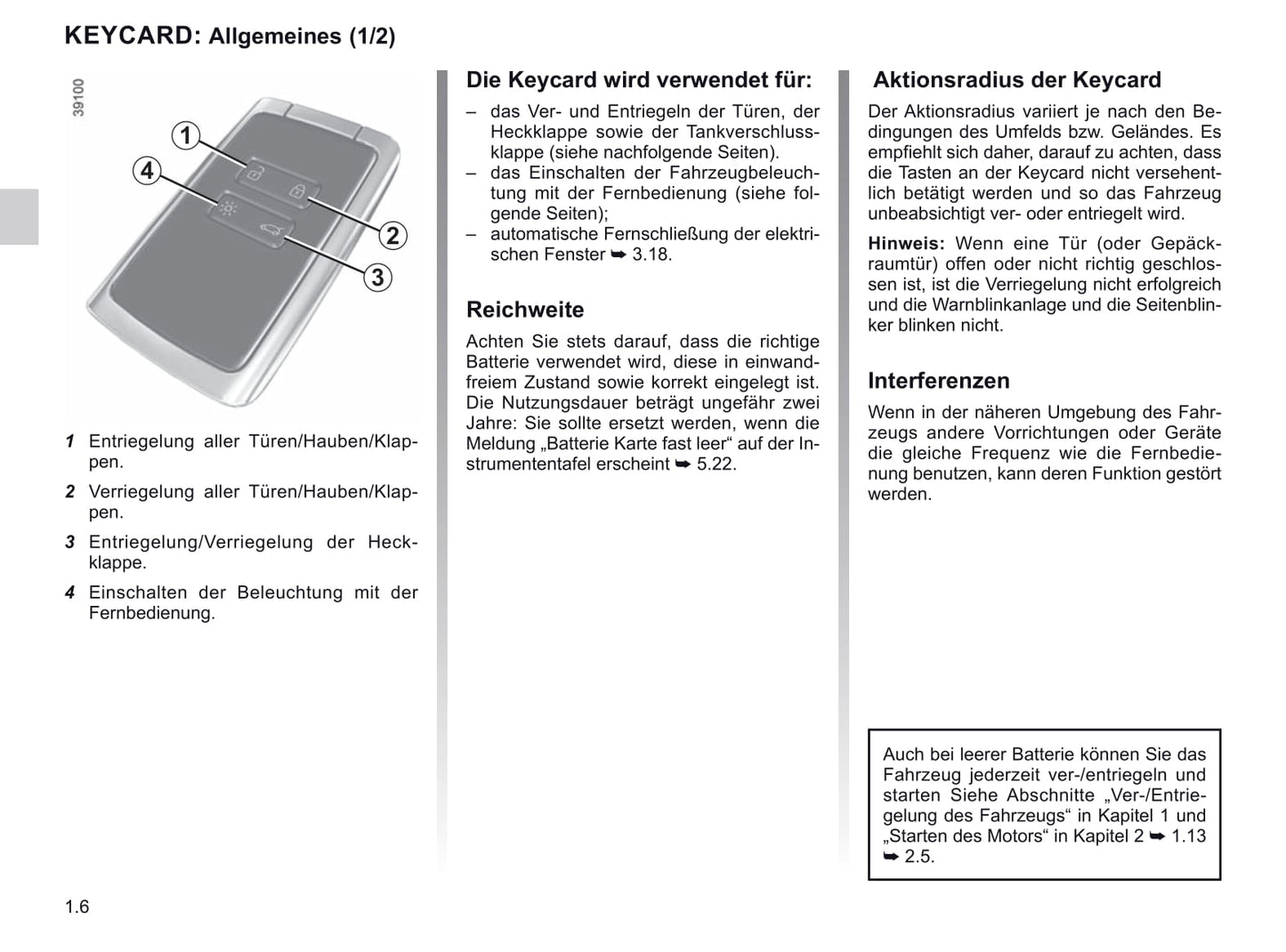 KEYCARD: Allgemeines (1/2)

39100

1
4
2
3

1 Entriegelung aller Türen/Hauben/Klappen.

2 Verriegelung aller Türen/Hauben/Klappen.

3 Entriegelung/Verriegelung der Heckklappe.

4 Einschalten der Beleuchtung mit der Fernbedienung.

Die Keycard wird verwendet für:

– das Ver- und Entriegeln der Türen, der Heckklappe sowie der Tankverschlussklappe (siehe nachfolgende Seiten).
– das Einschalten der Fahrzeugbeleuchtung mit der Fernbedienung (siehe folgende Seiten);
– automatische Fernschließung der elektrischen Fenster ➥ 3.18.

Reichweite

Achten Sie stets darauf, dass die richtige Batterie verwendet wird, diese in einwandfreiem Zustand sowie korrekt eingelegt ist. Die Nutzungsdauer beträgt ungefähr zwei Jahre: Sie sollte ersetzt werden, wenn die Meldung „Batterie Karte fast leer“ auf der Instrumententafel erscheint ➥ 5.22.

Aktionsradius der Keycard

Der Aktionsradius variiert je nach den Bedingungen des Umfelds bzw. Geländes. Es empfiehlt sich daher, darauf zu achten, dass die Tasten an der Keycard nicht versehentlich betätigt werden und so das Fahrzeug unbeabsichtigt ver- oder entriegelt wird.

Hinweis: Wenn eine Tür (oder Gepäckraumtür) offen oder nicht richtig geschlossen ist, ist die Verriegelung nicht erfolgreich und die Warnblinkanlage und die Seitenblinker blinken nicht.

Interferenzen

Wenn in der näheren Umgebung des Fahrzeugs andere Vorrichtungen oder Geräte die gleiche Frequenz wie die Fernbedienung benutzen, kann deren Funktion gestört werden.

Auch bei leerer Batterie können Sie das Fahrzeug jederzeit ver-/entriegeln und starten Siehe Abschnitte „Ver-/Entriegelung des Fahrzeugs“ in Kapitel 1 und „Starten des Motors“ in Kapitel 2 ➥ 1.13 ➥ 2.5.

1.6