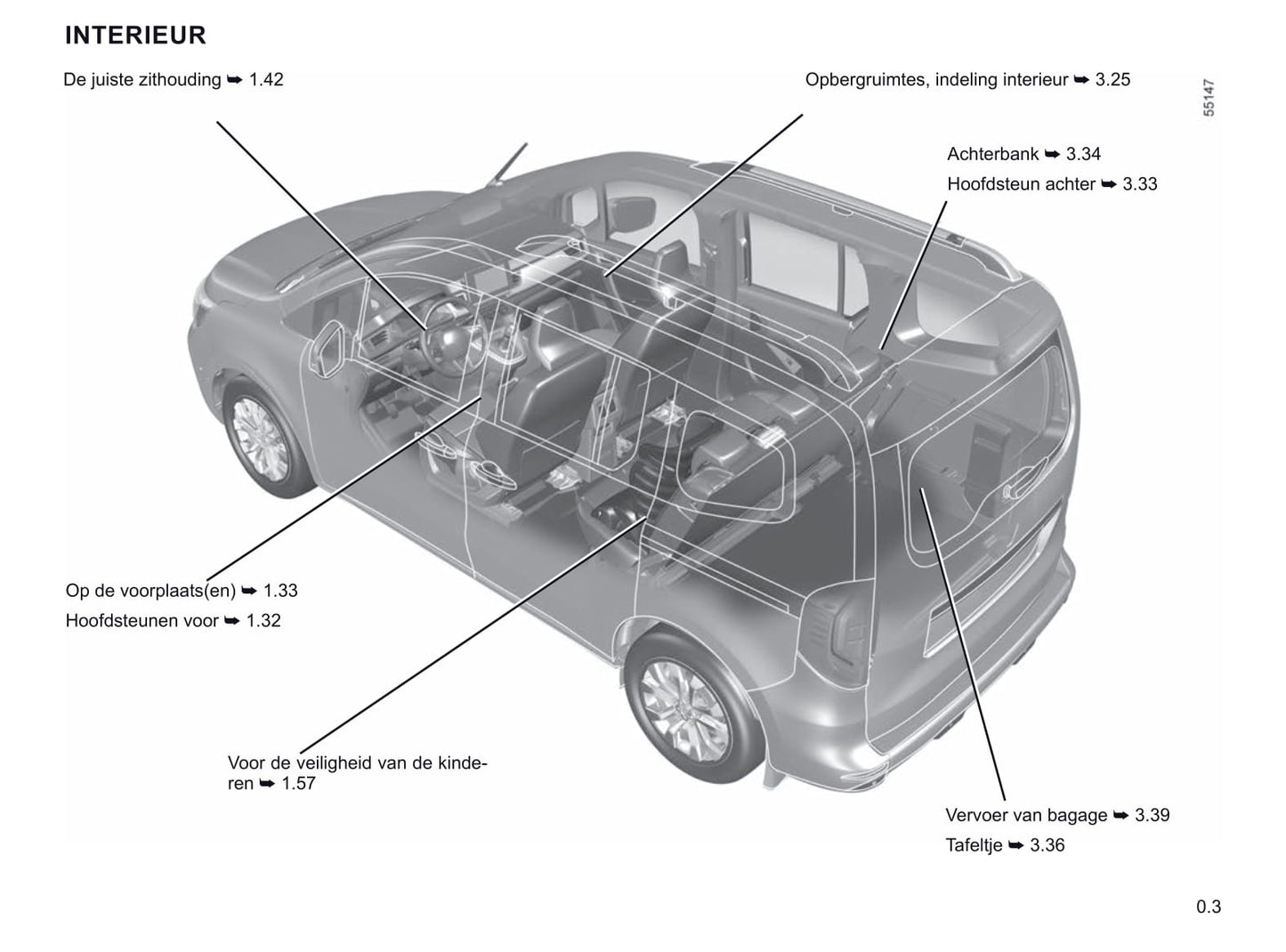 INTERIEUR

De juiste zithouding ➥ 1.42

Opbergruimtes, indeling interieur ➥ 3.25

55147

Achterbank ➥ 3.34

Hoofdsteun achter ➥ 3.33

Op de voorplaats(en) ➥ 1.33

Hoofdsteunen voor ➥ 1.32

Voor de veiligheid van de kinderen ➥ 1.57

Vervoer van bagage ➥ 3.39

Tafeltje ➥ 3.36

0.3