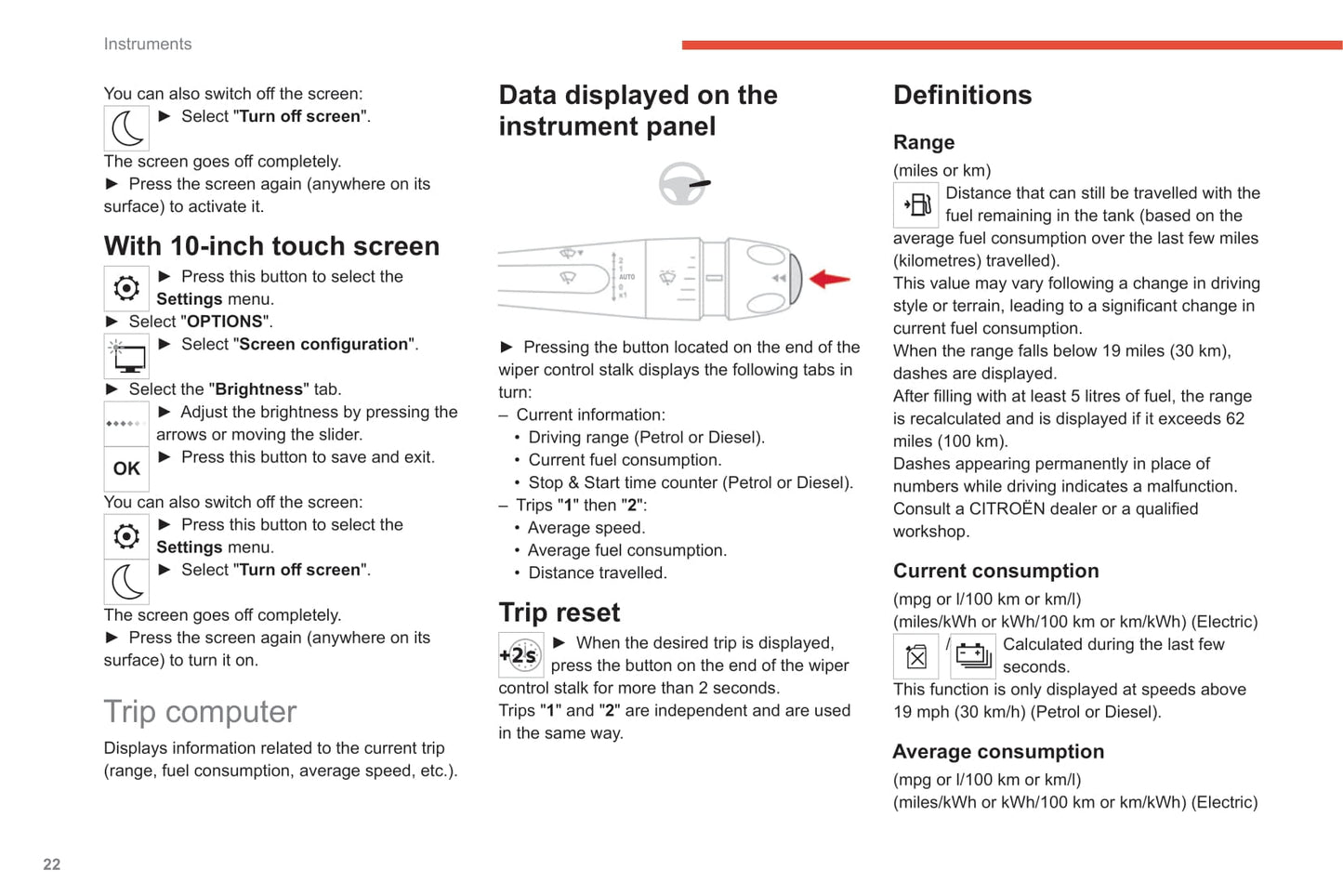 Instruments

You can also switch off the screen:
► Select "Turn off screen".
The screen goes off completely.
► Press the screen again (anywhere on its surface) to activate it.

With 10-inch touch screen

► Press this button to select the Settings menu.
► Select "OPTIONS".
► Select "Screen configuration".
► Select the "Brightness" tab.
► Adjust the brightness by pressing the arrows or moving the slider.
OK
► Press this button to save and exit.
You can also switch off the screen:
► Press this button to select the Settings menu.
► Select "Turn off screen".
The screen goes off completely.
► Press the screen again (anywhere on its surface) to turn it on.

Trip computer

Displays information related to the current trip (range, fuel consumption, average speed, etc.).

Data displayed on the instrument panel

AUTO

► Pressing the button located on the end of the wiper control stalk displays the following tabs in turn:
– Current information:
• Driving range (Petrol or Diesel).
• Current fuel consumption.
• Stop & Start time counter (Petrol or Diesel).
– Trips "1" then "2":
• Average speed.
• Average fuel consumption.
• Distance travelled.

Trip reset

+2s
► When the desired trip is displayed, press the button on the end of the wiper control stalk for more than 2 seconds.
Trips "1" and "2" are independent and are used in the same way.

Definitions

Range

(miles or km)
Distance that can still be travelled with the fuel remaining in the tank (based on the average fuel consumption over the last few miles (kilometres) travelled).
This value may vary following a change in driving style or terrain, leading to a significant change in current fuel consumption.
When the range falls below 19 miles (30 km), dashes are displayed.
After filling with at least 5 litres of fuel, the range is recalculated and is displayed if it exceeds 62 miles (100 km).
Dashes appearing permanently in place of numbers while driving indicates a malfunction. Consult a CITROËN dealer or a qualified workshop.

Current consumption

(mpg or l/100 km or km/l)
(miles/kWh or kWh/100 km or km/kWh) (Electric)
/ Calculated during the last few seconds.
This function is only displayed at speeds above 19 mph (30 km/h) (Petrol or Diesel).

Average consumption

(mpg or l/100 km or km/l)
(miles/kWh or kWh/100 km or km/kWh) (Electric)

22