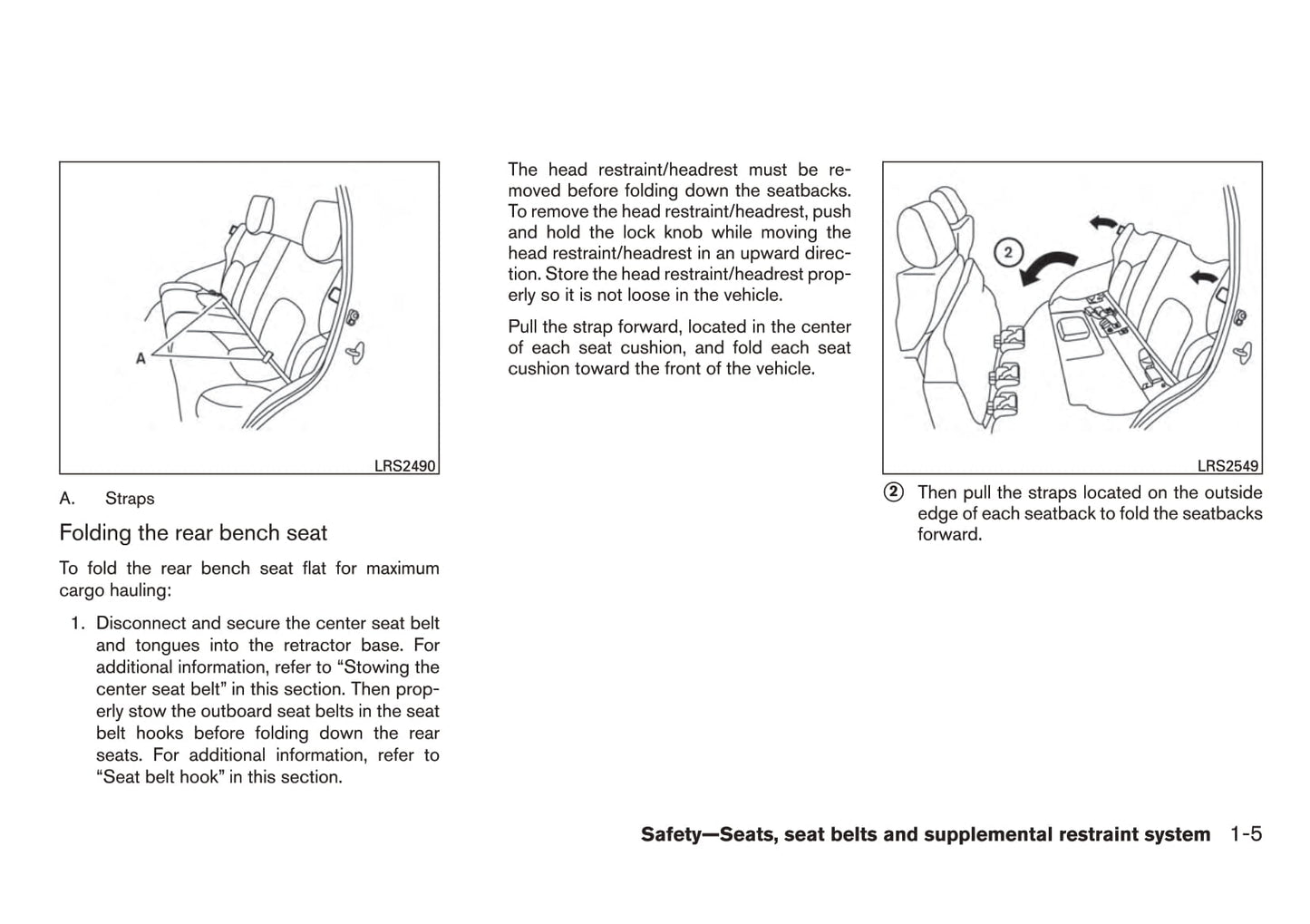 A

LRS2490

A. Straps

Folding the rear bench seat

To fold the rear bench seat flat for maximum cargo hauling:

1. Disconnect and secure the center seat belt and tongues into the retractor base. For additional information, refer to “Stowing the center seat belt” in this section. Then properly stow the outboard seat belts in the seat belt hooks before folding down the rear seats. For additional information, refer to “Seat belt hook” in this section.

The head restraint/headrest must be removed before folding down the seatbacks. To remove the head restraint/headrest, push and hold the lock knob while moving the head restraint/headrest in an upward direction. Store the head restraint/headrest properly so it is not loose in the vehicle.

Pull the strap forward, located in the center of each seat cushion, and fold each seat cushion toward the front of the vehicle.

2

LRS2549

2 Then pull the straps located on the outside edge of each seatback to fold the seatbacks forward.

Safety—Seats, seat belts and supplemental restraint system 1-5