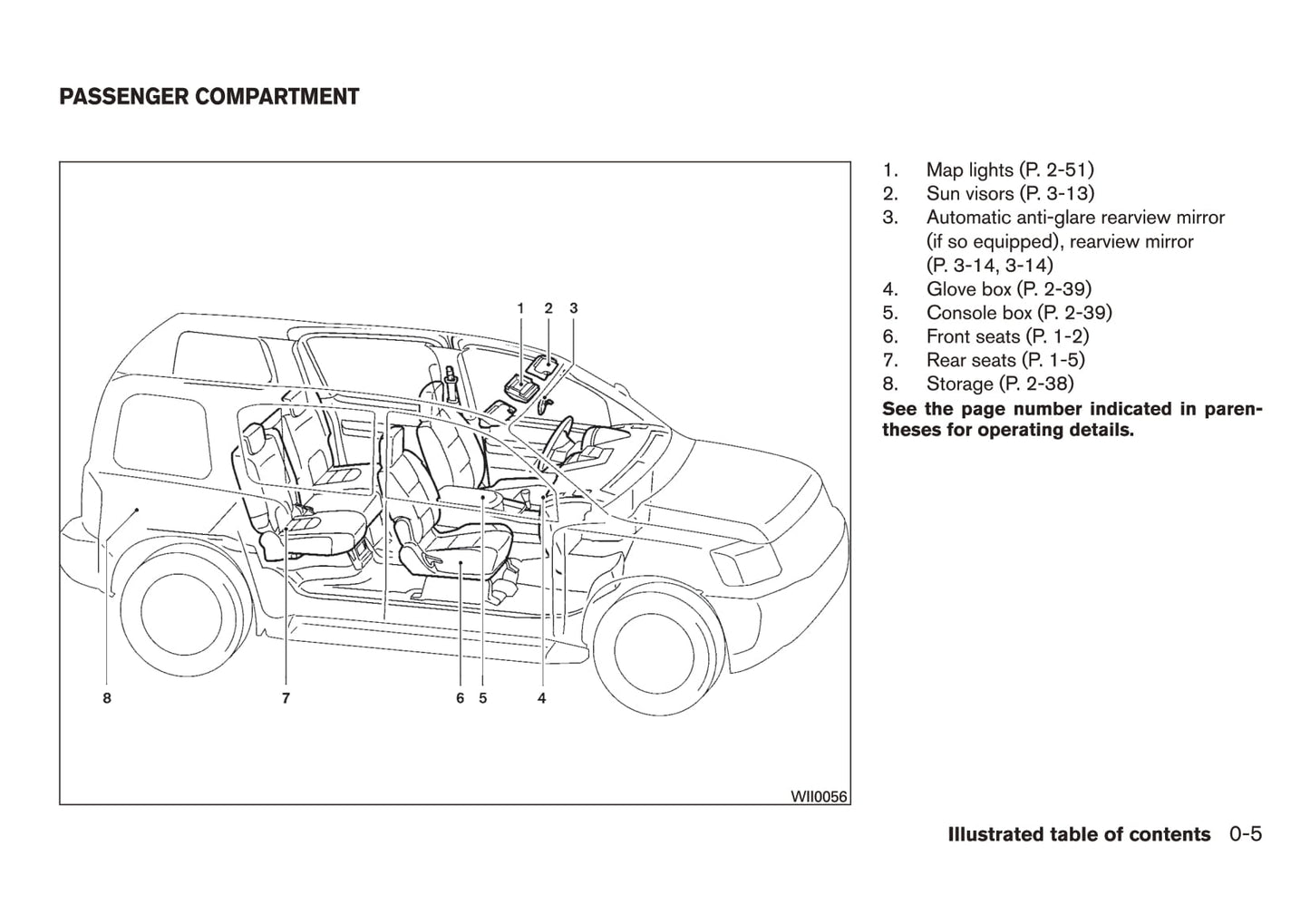 PASSENGER COMPARTMENT

1 2 3

8 7 6 5 4

WII0056

1. Map lights (P. 2-51)
2. Sun visors (P. 3-13)
3. Automatic anti-glare rearview mirror (if so equipped), rearview mirror (P. 3-14, 3-14)
4. Glove box (P. 2-39)
5. Console box (P. 2-39)
6. Front seats (P. 1-2)
7. Rear seats (P. 1-5)
8. Storage (P. 2-38)

See the page number indicated in parentheses for operating details.

Illustrated table of contents 0-5