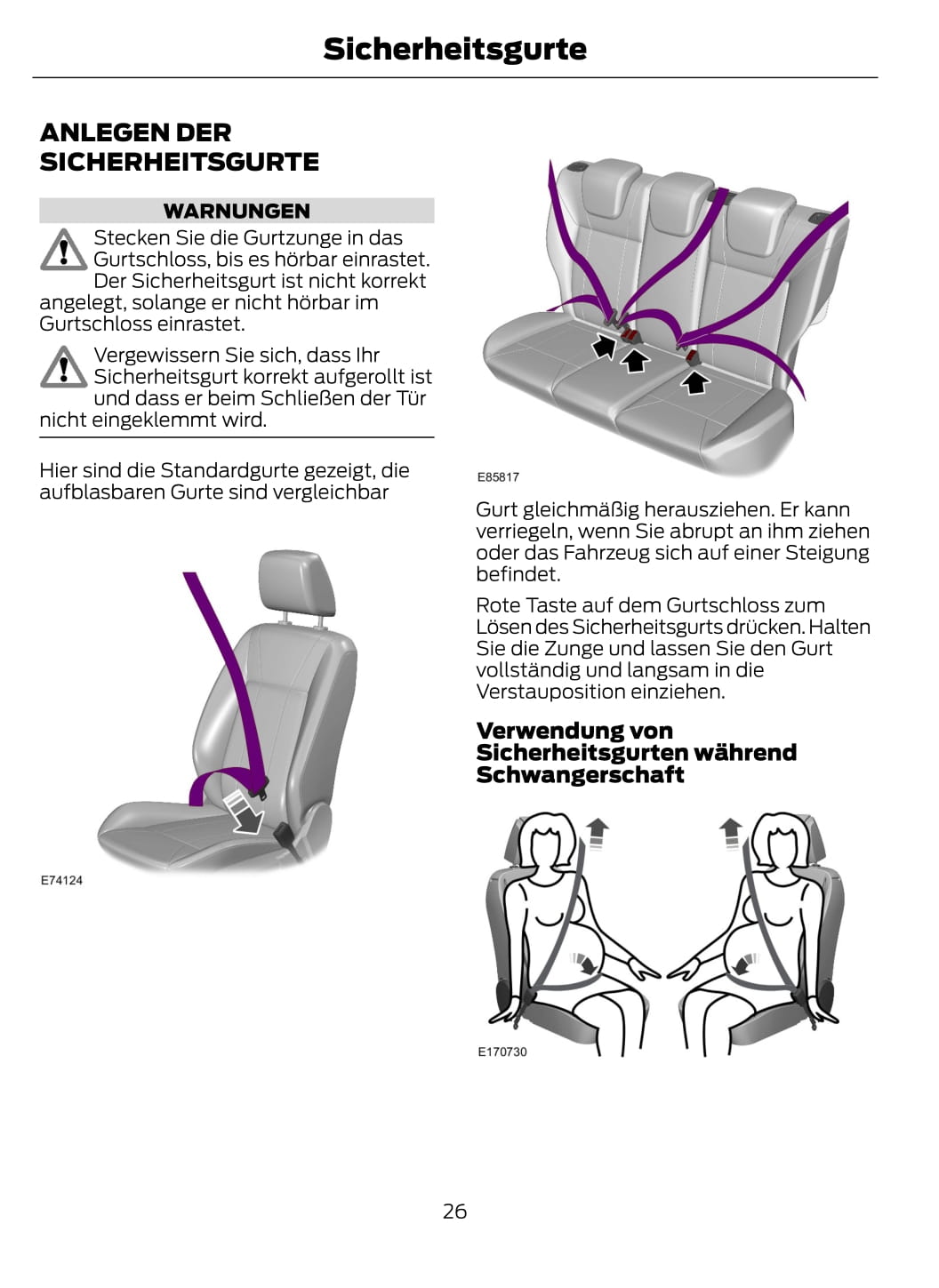 Sicherheitsgurte

ANLEGEN DER SICHERHEITSGURTE

WARNUNGEN

Stecken Sie die Gurtzunge in das Gurtschloss, bis es hörbar einrastet. Der Sicherheitsgurt ist nicht korrekt angelegt, solange er nicht hörbar im Gurtschloss einrastet.

Vergewissern Sie sich, dass Ihr Sicherheitsgurt korrekt aufgerollt ist und dass er beim Schließen der Tür nicht eingeklemmt wird.

Hier sind die Standardgurte gezeigt, die aufblasbaren Gurte sind vergleichbar

E74124

E85817

Gurt gleichmäßig herausziehen. Er kann verriegeln, wenn Sie abrupt an ihm ziehen oder das Fahrzeug sich auf einer Steigung befindet.

Rote Taste auf dem Gurtschloss zum Lösen des Sicherheitsgurts drücken. Halten Sie die Zunge und lassen Sie den Gurt vollständig und langsam in die Verstauposition einziehen.

Verwendung von Sicherheitsgurten während Schwangerschaft

E170730

26