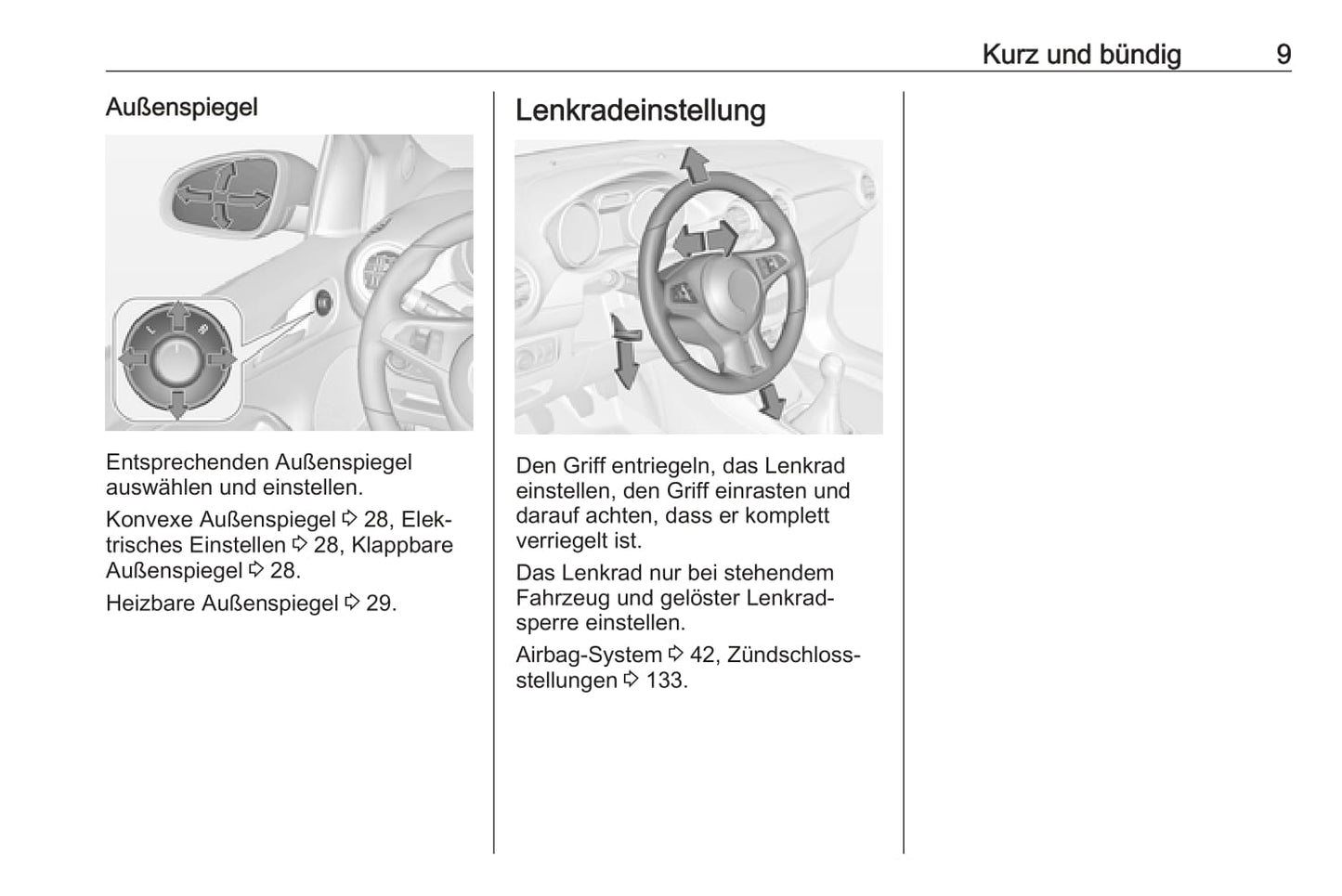 Kurz und bündig 9

Außenspiegel

L R

Entsprechenden Außenspiegel auswählen und einstellen.

Konvexe Außenspiegel ⇨ 28, Elektrisches Einstellen ⇨ 28, Klappbare Außenspiegel ⇨ 28.

Heizbare Außenspiegel ⇨ 29.

Lenkradeinstellung

Den Griff entriegeln, das Lenkrad einstellen, den Griff einrasten und darauf achten, dass er komplett verriegelt ist.

Das Lenkrad nur bei stehendem Fahrzeug und gelöster Lenkradsperre einstellen.

Airbag-System ⇨ 42, Zündschlossstellungen ⇨ 133.