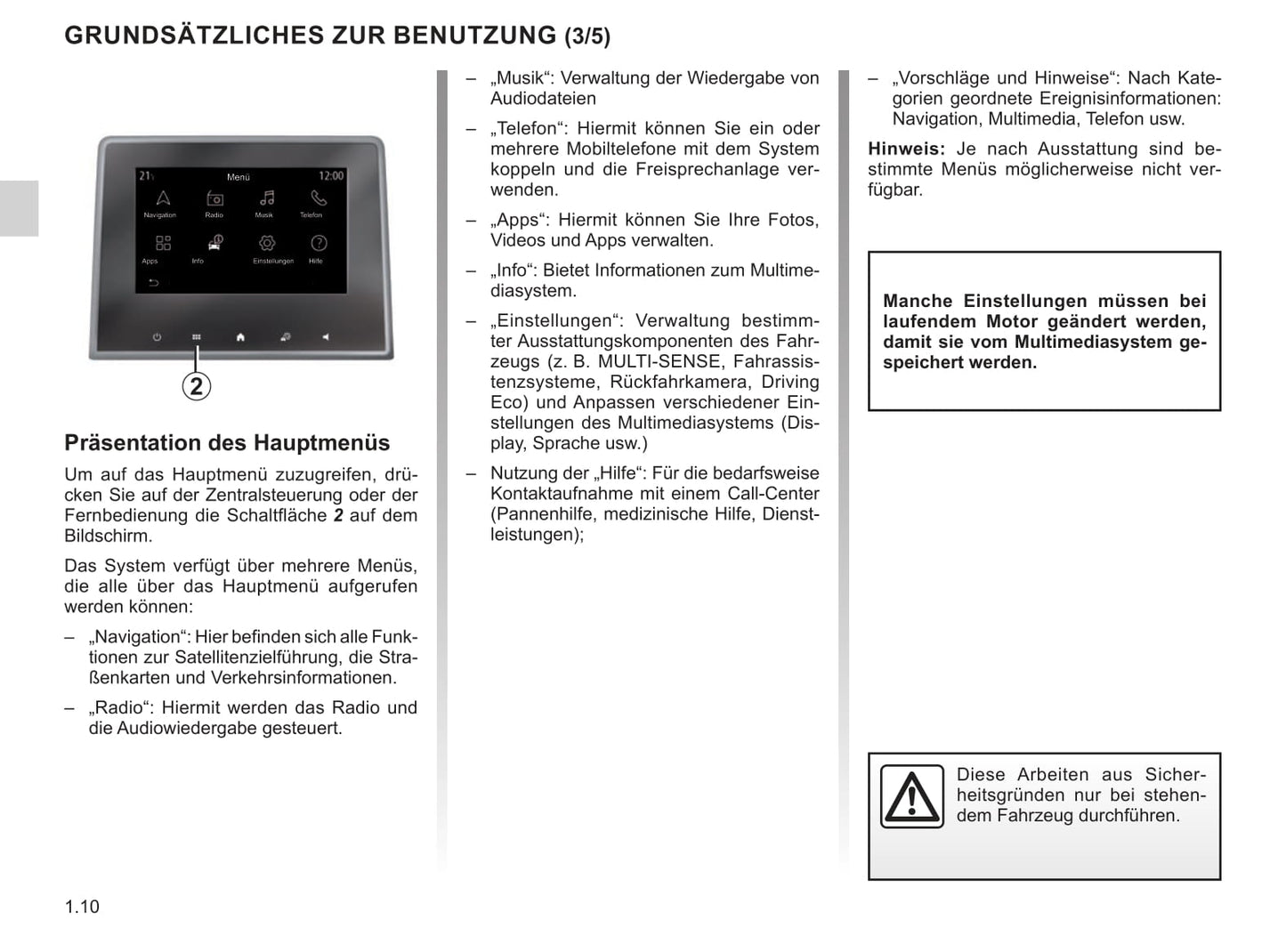 GRUNDSÄTZLICHES ZUR BENUTZUNG (3/5)

21° Menü 12:00

Navigation Radio Musik Telefon

Apps Info Einstellungen Hilfe

2

Präsentation des Hauptmenüs

Um auf das Hauptmenü zuzugreifen, drücken Sie auf der Zentralsteuerung oder der Fernbedienung die Schaltfläche 2 auf dem Bildschirm.

Das System verfügt über mehrere Menüs, die alle über das Hauptmenü aufgerufen werden können:

– „Navigation“: Hier befinden sich alle Funktionen zur Satellitenzielführung, die Straßenkarten und Verkehrsinformationen.

– „Radio“: Hiermit werden das Radio und die Audiowiedergabe gesteuert.

– „Musik“: Verwaltung der Wiedergabe von Audiodateien

– „Telefon“: Hiermit können Sie ein oder mehrere Mobiltelefone mit dem System koppeln und die Freisprechanlage verwenden.

– „Apps“: Hiermit können Sie Ihre Fotos, Videos und Apps verwalten.

– „Info“: Bietet Informationen zum Multimediasystem.

– „Einstellungen“: Verwaltung bestimmter Ausstattungskomponenten des Fahrzeugs (z. B. MULTI-SENSE, Fahrassistenzsysteme, Rückfahrkamera, Driving Eco) und Anpassen verschiedener Einstellungen des Multimediasystems (Display, Sprache usw.)

– Nutzung der „Hilfe“: Für die bedarfsweise Kontaktaufnahme mit einem Call-Center (Pannenhilfe, medizinische Hilfe, Dienstleistungen);

– „Vorschläge und Hinweise“: Nach Kategorien geordnete Ereignisinformationen: Navigation, Multimedia, Telefon usw.

Hinweis: Je nach Ausstattung sind bestimmte Menüs möglicherweise nicht verfügbar.

Manche Einstellungen müssen bei laufendem Motor geändert werden, damit sie vom Multimediasystem gespeichert werden.

Diese Arbeiten aus Sicherheitsgründen nur bei stehendem Fahrzeug durchführen.

1.10