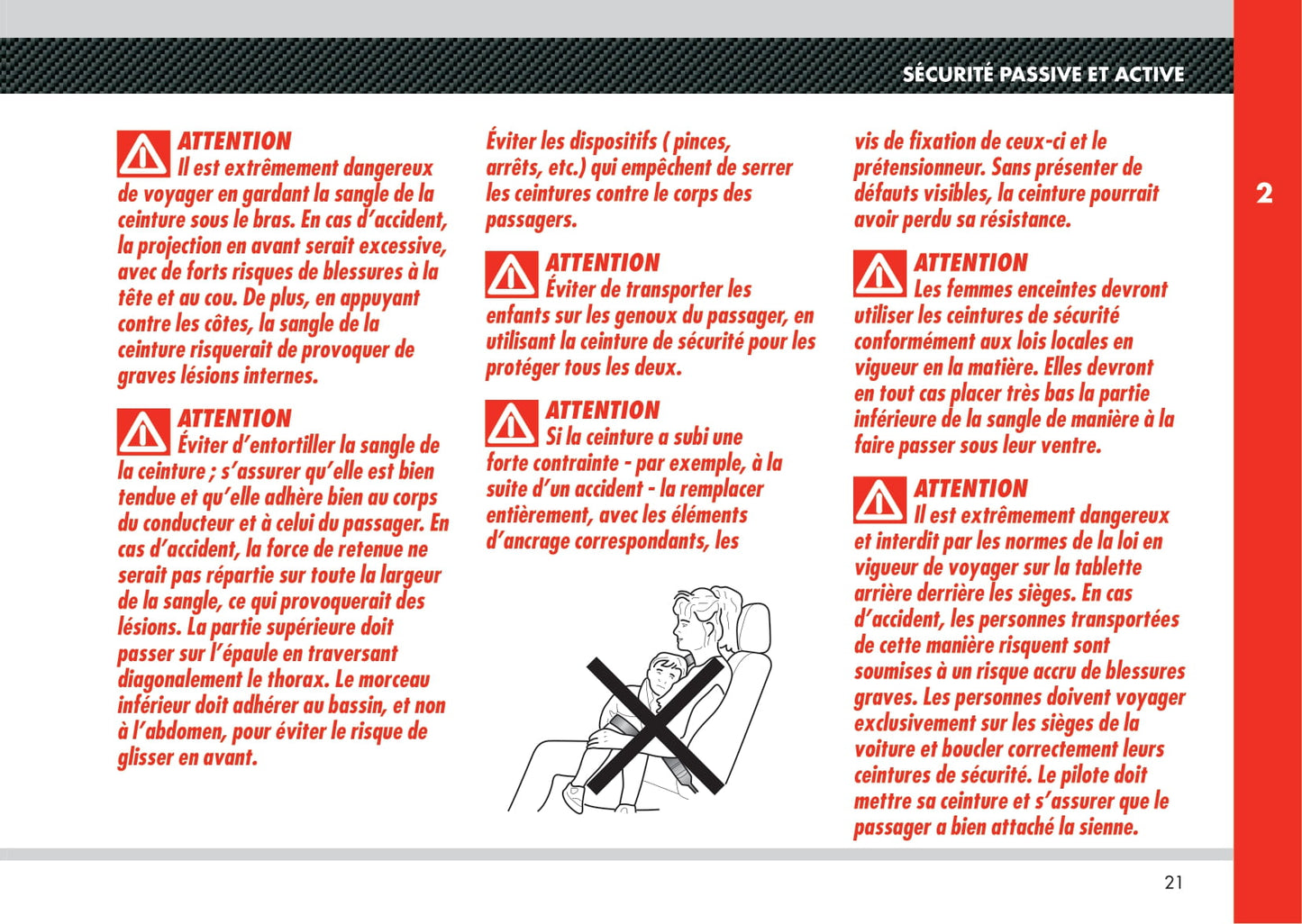 SÉCURITÉ PASSIVE ET ACTIVE

2

ATTENTION
Il est extrêmement dangereux de voyager en gardant la sangle de la ceinture sous le bras. En cas d'accident, la projection en avant serait excessive, avec de forts risques de blessures à la tête et au cou. De plus, en appuyant contre les côtes, la sangle de la ceinture risquerait de provoquer de graves lésions internes.

ATTENTION
Éviter d'entortiller la sangle de la ceinture ; s'assurer qu'elle est bien tendue et qu'elle adhère bien au corps du conducteur et à celui du passager. En cas d'accident, la force de retenue ne serait pas répartie sur toute la largeur de la sangle, ce qui provoquerait des lésions. La partie supérieure doit passer sur l'épaule en traversant diagonalement le thorax. Le morceau inférieur doit adhérer au bassin, et non à l'abdomen, pour éviter le risque de glisser en avant.

Éviter les dispositifs ( pinces, arrêts, etc.) qui empêchent de serrer les ceintures contre le corps des passagers.

ATTENTION
Éviter de transporter les enfants sur les genoux du passager, en utilisant la ceinture de sécurité pour les protéger tous les deux.

ATTENTION
Si la ceinture a subi une forte contrainte - par exemple, à la suite d'un accident - la remplacer entièrement, avec les éléments d'ancrage correspondants, les vis de fixation de ceux-ci et le prétensionneur. Sans présenter de défauts visibles, la ceinture pourrait avoir perdu sa résistance.

ATTENTION
Les femmes enceintes devront utiliser les ceintures de sécurité conformément aux lois locales en vigueur en la matière. Elles devront en tout cas placer très bas la partie inférieure de la sangle de manière à la faire passer sous leur ventre.

ATTENTION
Il est extrêmement dangereux et interdit par les normes de la loi en vigueur de voyager sur la tablette arrière derrière les sièges. En cas d'accident, les personnes transportées de cette manière risquent sont soumises à un risque accru de blessures graves. Les personnes doivent voyager exclusivement sur les sièges de la voiture et boucler correctement leurs ceintures de sécurité. Le pilote doit mettre sa ceinture et s'assurer que le passager a bien attaché la sienne.

21