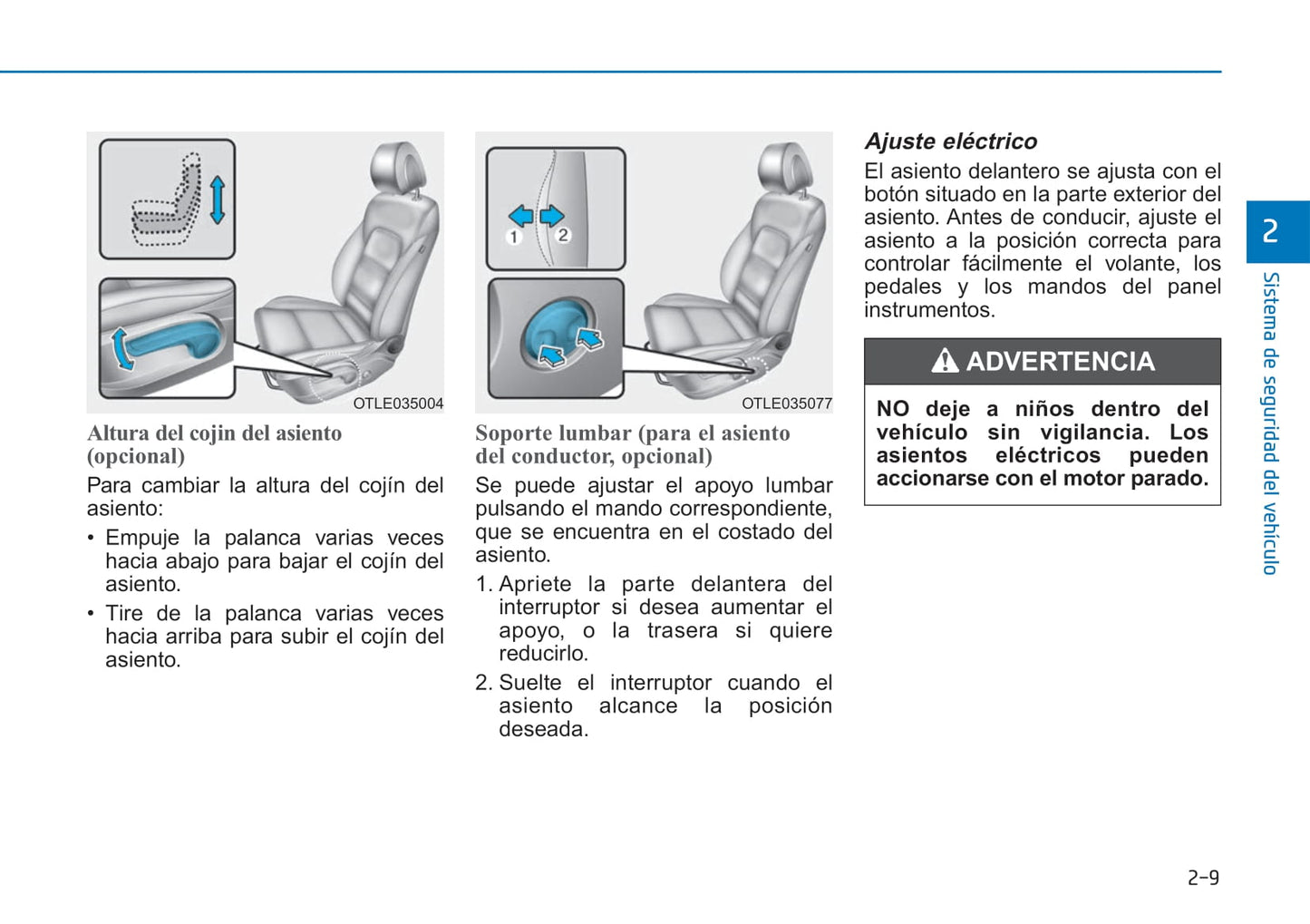 OTLE035004

Altura del cojin del asiento (opcional)

Para cambiar la altura del cojín del asiento:

• Empuje la palanca varias veces hacia abajo para bajar el cojín del asiento.

• Tire de la palanca varias veces hacia arriba para subir el cojín del asiento.

1 2

OTLE035077

Soporte lumbar (para el asiento del conductor, opcional)

Se puede ajustar el apoyo lumbar pulsando el mando correspondiente, que se encuentra en el costado del asiento.

1. Apriete la parte delantera del interruptor si desea aumentar el apoyo, o la trasera si quiere reducirlo.

2. Suelte el interruptor cuando el asiento alcance la posición deseada.

Ajuste eléctrico

El asiento delantero se ajusta con el botón situado en la parte exterior del asiento. Antes de conducir, ajuste el asiento a la posición correcta para controlar fácilmente el volante, los pedales y los mandos del panel instrumentos.

ADVERTENCIA

NO deje a niños dentro del vehículo sin vigilancia. Los asientos eléctricos pueden accionarse con el motor parado.

2

Sistema de seguridad del vehículo

2-9