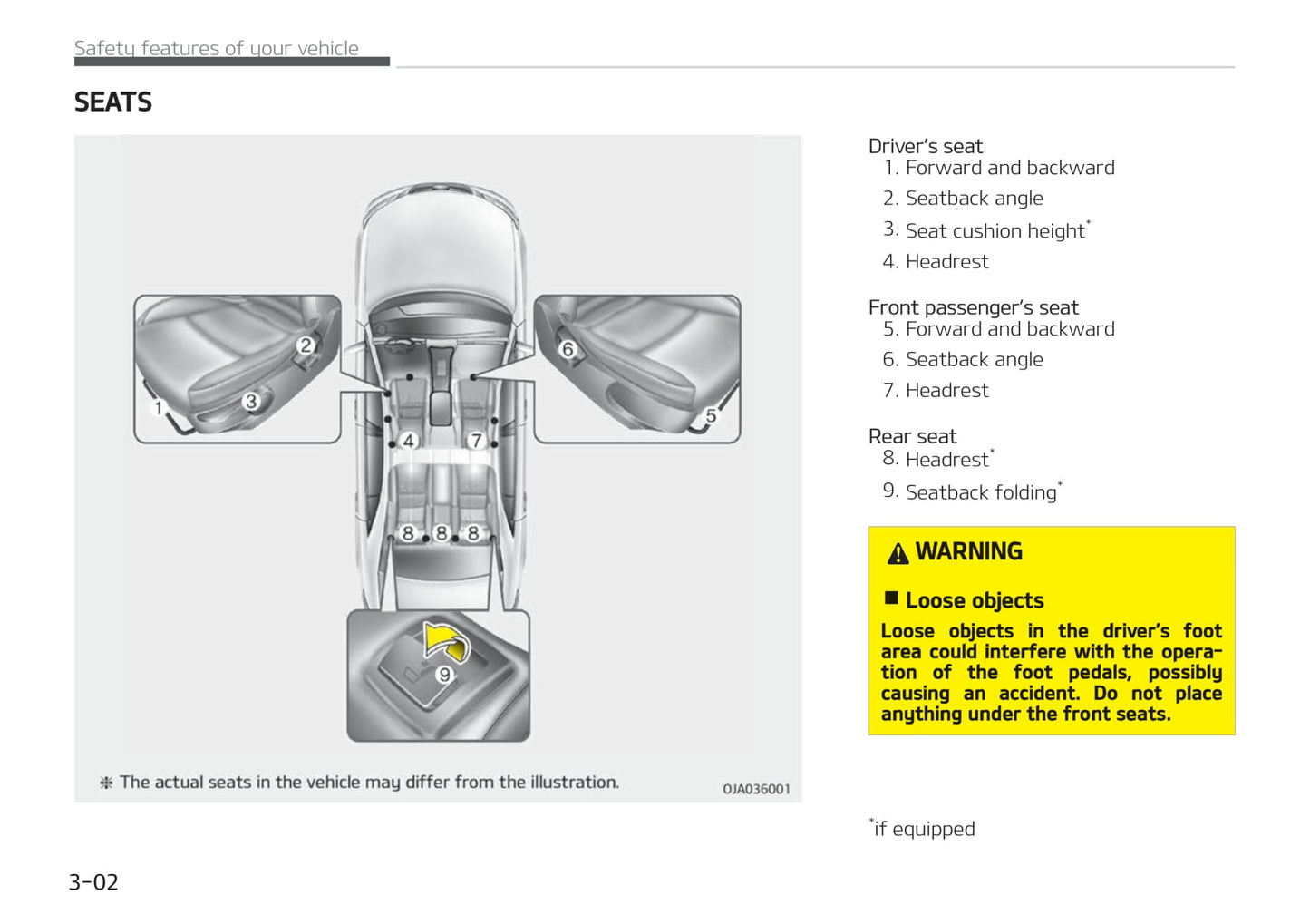 Safety features of your vehicle

SEATS

2
1
3
6
5
4
7
8
8
8
9

❈ The actual seats in the vehicle may differ from the illustration.

OJA036001

Driver's seat
1. Forward and backward
2. Seatback angle
3. Seat cushion height*
4. Headrest

Front passenger's seat
5. Forward and backward
6. Seatback angle
7. Headrest

Rear seat
8. Headrest*
9. Seatback folding*

WARNING

■ Loose objects

Loose objects in the driver's foot area could interfere with the operation of the foot pedals, possibly causing an accident. Do not place anything under the front seats.

*if equipped

3-02