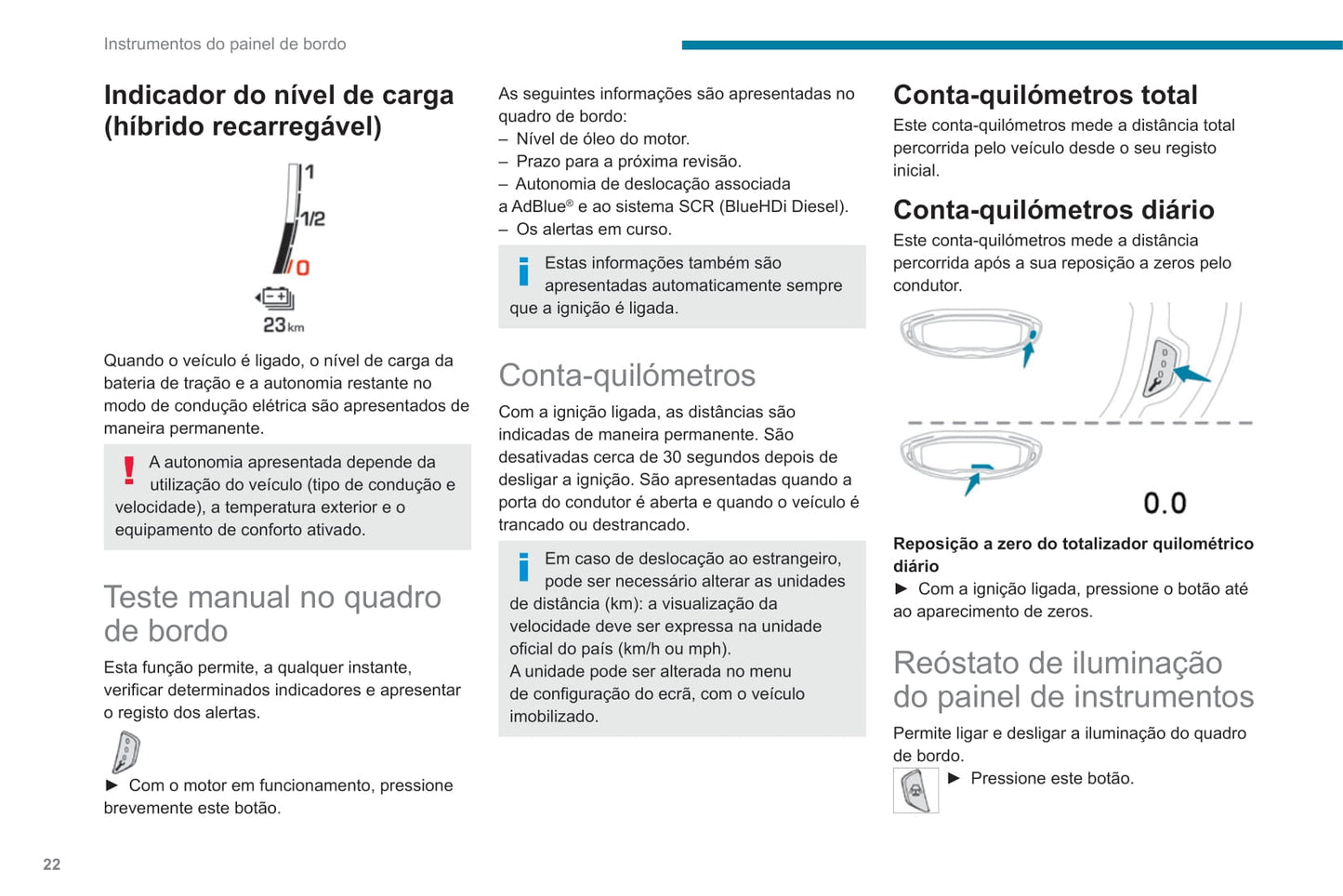 Instrumentos do painel de bordo

Indicador do nível de carga (híbrido recarregável)

1
1/2
0
23 km

Quando o veículo é ligado, o nível de carga da bateria de tração e a autonomia restante no modo de condução elétrica são apresentados de maneira permanente.

A autonomia apresentada depende da utilização do veículo (tipo de condução e velocidade), a temperatura exterior e o equipamento de conforto ativado.

Teste manual no quadro de bordo

Esta função permite, a qualquer instante, verificar determinados indicadores e apresentar o registo dos alertas.

► Com o motor em funcionamento, pressione brevemente este botão.

As seguintes informações são apresentadas no quadro de bordo:
– Nível de óleo do motor.
– Prazo para a próxima revisão.
– Autonomia de deslocação associada a AdBlue® e ao sistema SCR (BlueHDi Diesel).
– Os alertas em curso.

Estas informações também são apresentadas automaticamente sempre que a ignição é ligada.

Conta-quilómetros

Com a ignição ligada, as distâncias são indicadas de maneira permanente. São desativadas cerca de 30 segundos depois de desligar a ignição. São apresentadas quando a porta do condutor é aberta e quando o veículo é trancado ou destrancado.

Em caso de deslocação ao estrangeiro, pode ser necessário alterar as unidades de distância (km): a visualização da velocidade deve ser expressa na unidade oficial do país (km/h ou mph).
A unidade pode ser alterada no menu de configuração do ecrã, com o veículo imobilizado.

Conta-quilómetros total

Este conta-quilómetros mede a distância total percorrida pelo veículo desde o seu registo inicial.

Conta-quilómetros diário

Este conta-quilómetros mede a distância percorrida após a sua reposição a zeros pelo condutor.

0.0

Reposição a zero do totalizador quilométrico diário
► Com a ignição ligada, pressione o botão até ao aparecimento de zeros.

Reóstato de iluminação do painel de instrumentos

Permite ligar e desligar a iluminação do quadro de bordo.
► Pressione este botão.

22