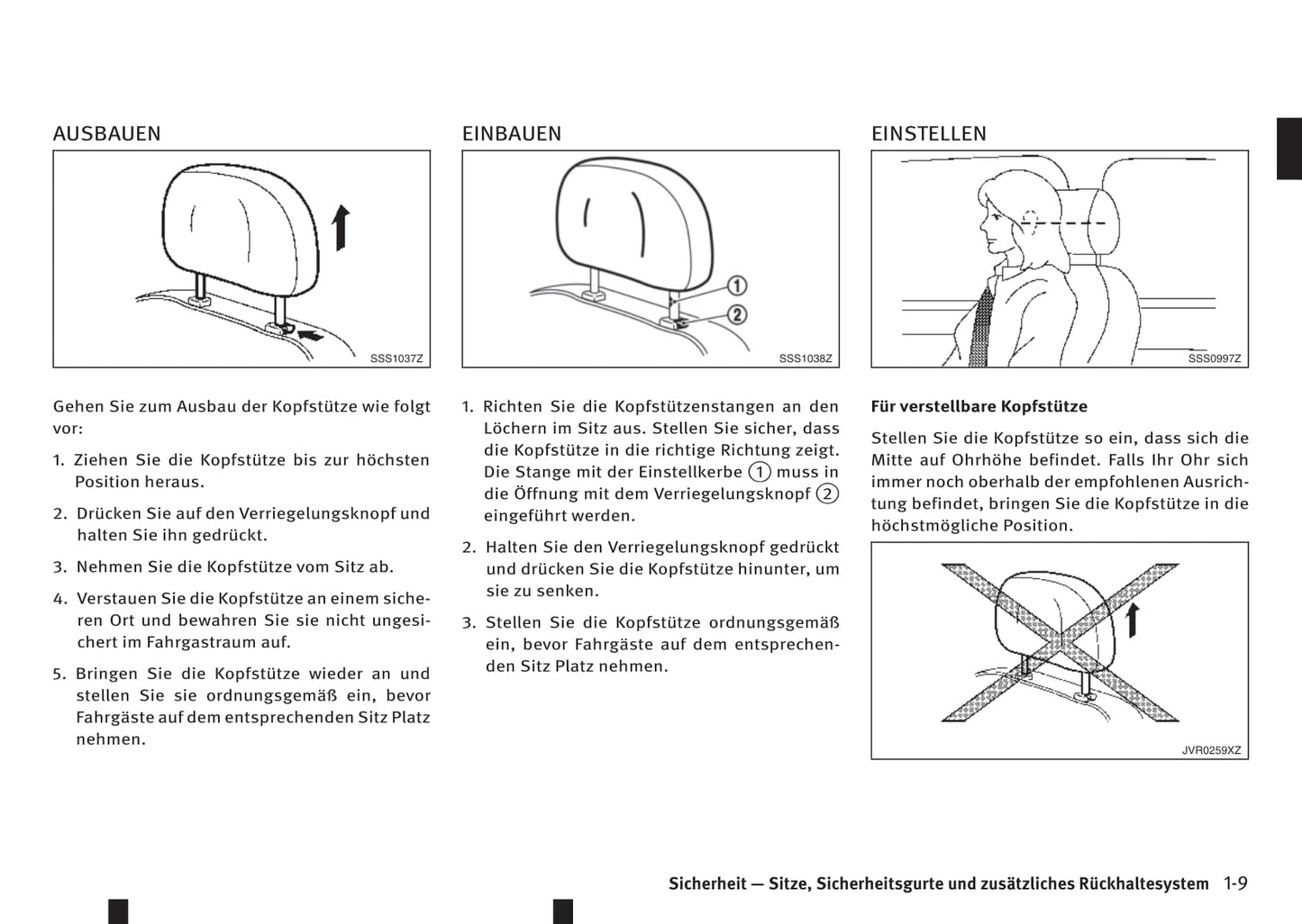 AUSBAUEN

SSS1037Z

Gehen Sie zum Ausbau der Kopfstütze wie folgt vor:

1. Ziehen Sie die Kopfstütze bis zur höchsten Position heraus.

2. Drücken Sie auf den Verriegelungsknopf und halten Sie ihn gedrückt.

3. Nehmen Sie die Kopfstütze vom Sitz ab.

4. Verstauen Sie die Kopfstütze an einem sicheren Ort und bewahren Sie sie nicht ungesichert im Fahrgastraum auf.

5. Bringen Sie die Kopfstütze wieder an und stellen Sie sie ordnungsgemäß ein, bevor Fahrgäste auf dem entsprechenden Sitz Platz nehmen.

EINBAUEN

①
②
SSS1038Z

1. Richten Sie die Kopfstützenstangen an den Löchern im Sitz aus. Stellen Sie sicher, dass die Kopfstütze in die richtige Richtung zeigt. Die Stange mit der Einstellkerbe ① muss in die Öffnung mit dem Verriegelungsknopf ② eingeführt werden.

2. Halten Sie den Verriegelungsknopf gedrückt und drücken Sie die Kopfstütze hinunter, um sie zu senken.

3. Stellen Sie die Kopfstütze ordnungsgemäß ein, bevor Fahrgäste auf dem entsprechenden Sitz Platz nehmen.

EINSTELLEN

SSS0997Z

Für verstellbare Kopfstütze

Stellen Sie die Kopfstütze so ein, dass sich die Mitte auf Ohrhöhe befindet. Falls Ihr Ohr sich immer noch oberhalb der empfohlenen Ausrichtung befindet, bringen Sie die Kopfstütze in die höchstmögliche Position.

JVR0259XZ

Sicherheit — Sitze, Sicherheitsgurte und zusätzliches Rückhaltesystem 1-9