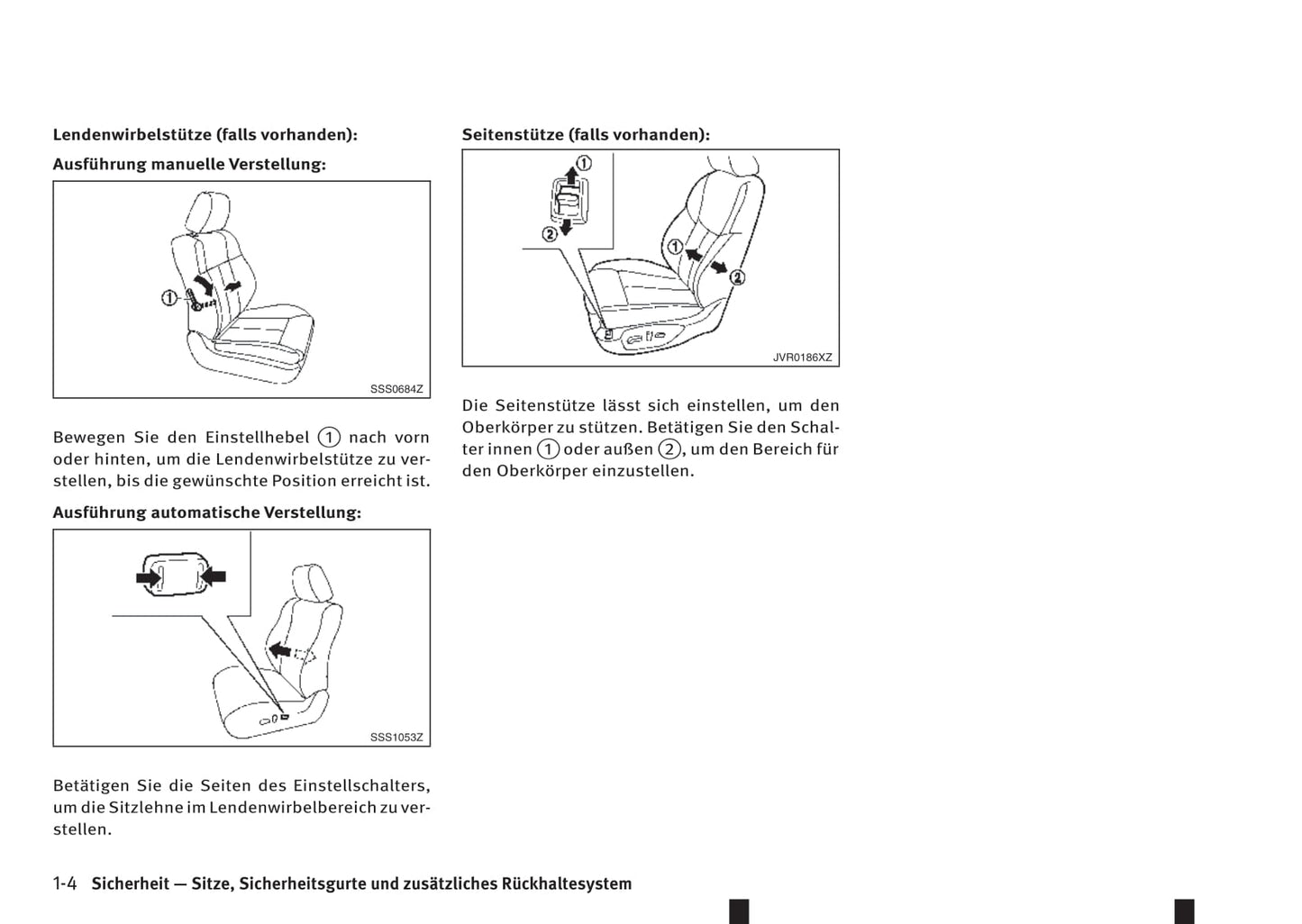 Lendenwirbelstütze (falls vorhanden):

Ausführung manuelle Verstellung:

①

SSS0684Z

Bewegen Sie den Einstellhebel ① nach vorn oder hinten, um die Lendenwirbelstütze zu verstellen, bis die gewünschte Position erreicht ist.

Ausführung automatische Verstellung:

SSS1053Z

Betätigen Sie die Seiten des Einstellschalters, um die Sitzlehne im Lendenwirbelbereich zu verstellen.

Seitenstütze (falls vorhanden):

①

②

①

②

JVR0186XZ

Die Seitenstütze lässt sich einstellen, um den Oberkörper zu stützen. Betätigen Sie den Schalter innen ① oder außen ②, um den Bereich für den Oberkörper einzustellen.

1-4 Sicherheit — Sitze, Sicherheitsgurte und zusätzliches Rückhaltesystem