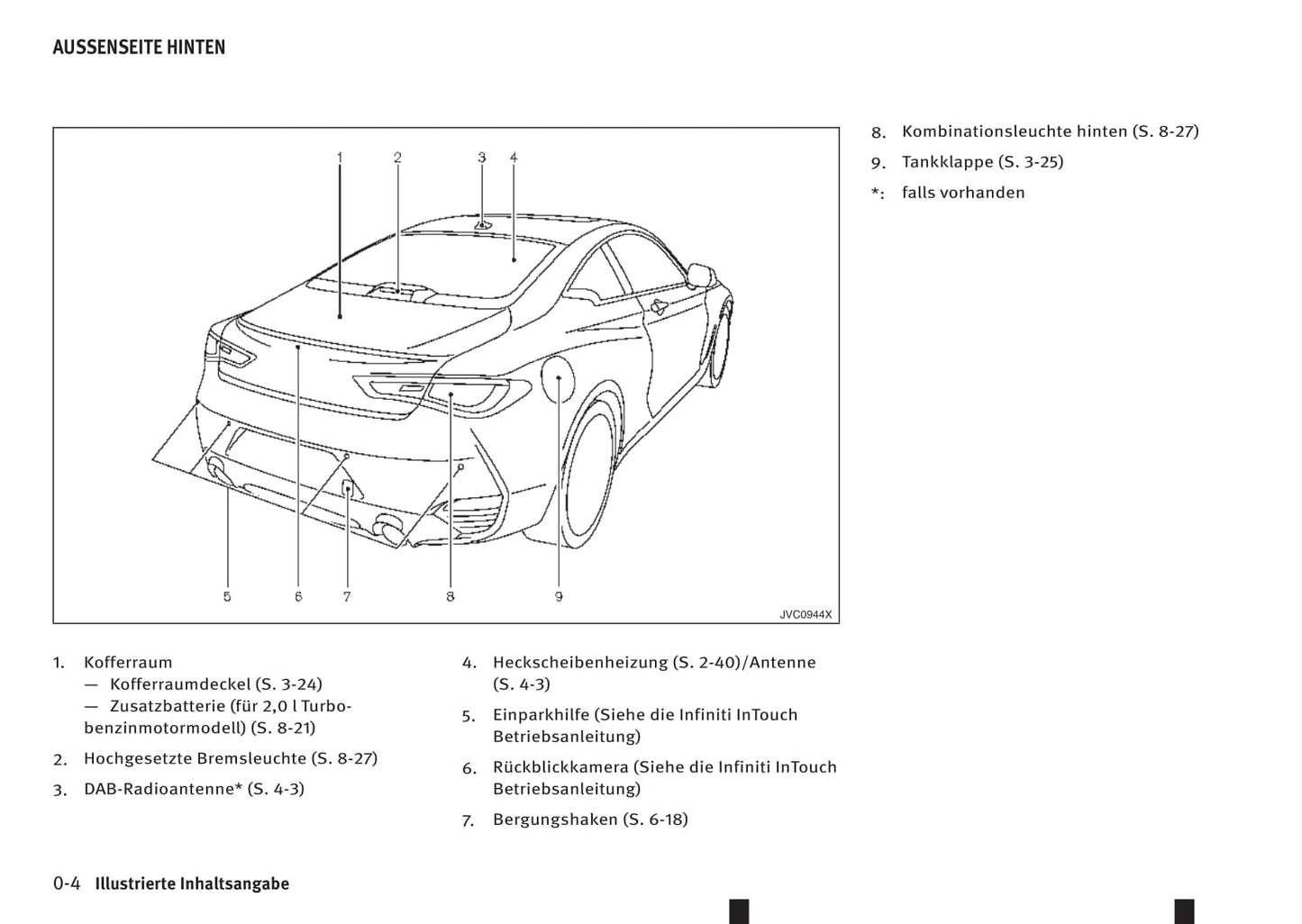 AUSSENSEITE HINTEN

1 2 3 4

5 6 7 8 9

JVC0944X

1. Kofferraum
— Kofferraumdeckel (S. 3-24)
— Zusatzbatterie (für 2,0 l Turbobenzinmotormodell) (S. 8-21)

2. Hochgesetzte Bremsleuchte (S. 8-27)

3. DAB-Radioantenne* (S. 4-3)

4. Heckscheibenheizung (S. 2-40)/Antenne (S. 4-3)

5. Einparkhilfe (Siehe die Infiniti InTouch Betriebsanleitung)

6. Rückblickkamera (Siehe die Infiniti InTouch Betriebsanleitung)

7. Bergungshaken (S. 6-18)

8. Kombinationsleuchte hinten (S. 8-27)

9. Tankklappe (S. 3-25)

*: falls vorhanden

0-4 Illustrierte Inhaltsangabe