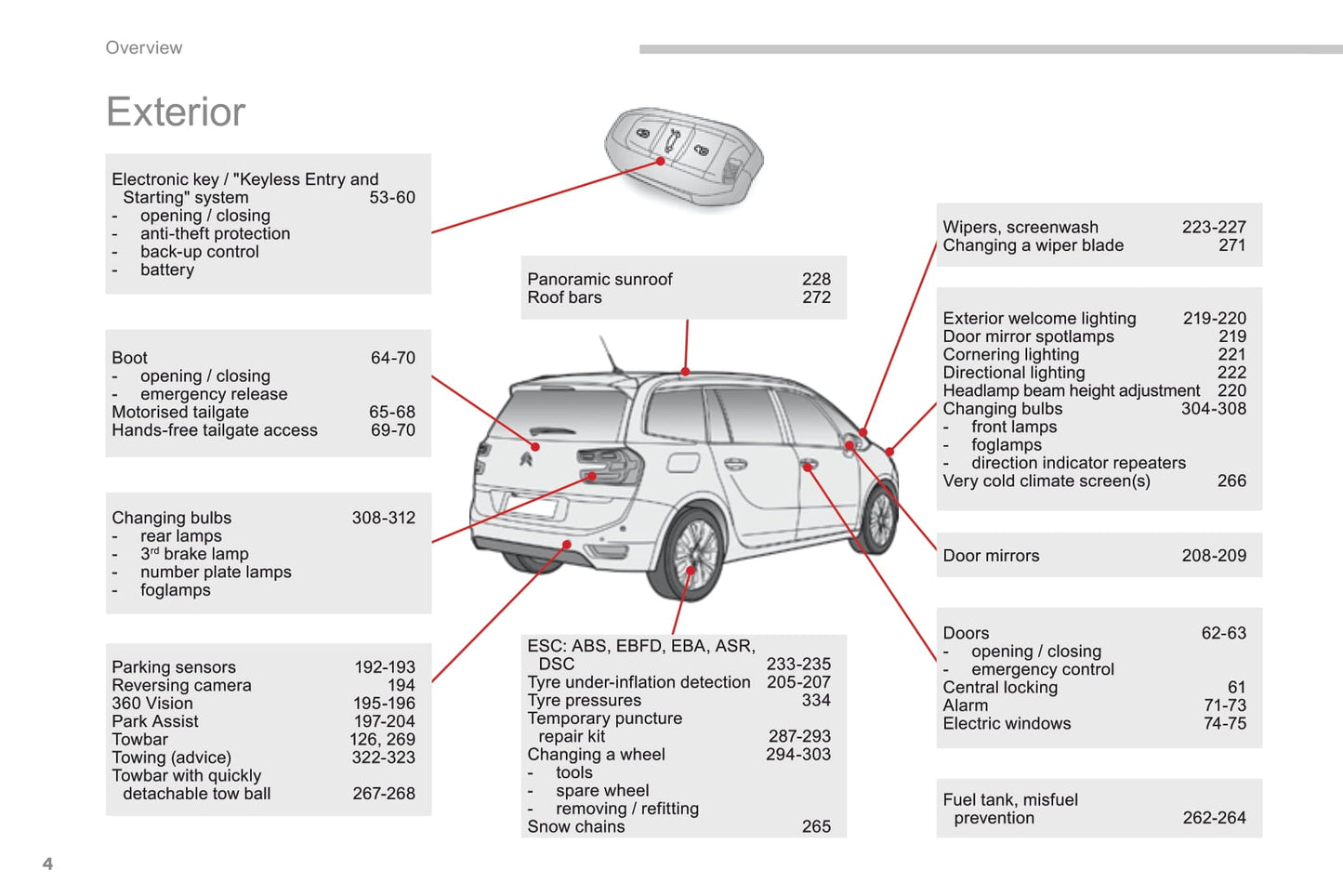 Overview

Exterior

Electronic key / "Keyless Entry and Starting" system 53-60
- opening / closing
- anti-theft protection
- back-up control
- battery

Boot 64-70
- opening / closing
- emergency release
Motorised tailgate 65-68
Hands-free tailgate access 69-70

Changing bulbs 308-312
- rear lamps
- 3$^{rd}$ brake lamp
- number plate lamps
- foglamps

Parking sensors 192-193
Reversing camera 194
360 Vision 195-196
Park Assist 197-204
Towbar 126, 269
Towing (advice) 322-323
Towbar with quickly detachable tow ball 267-268

Panoramic sunroof 228
Roof bars 272

ESC: ABS, EBFD, EBA, ASR, DSC 233-235
Tyre under-inflation detection 205-207
Tyre pressures 334
Temporary puncture repair kit 287-293
Changing a wheel 294-303
- tools
- spare wheel
- removing / refitting
Snow chains 265

Wipers, screenwash 223-227
Changing a wiper blade 271

Exterior welcome lighting 219-220
Door mirror spotlamps 219
Cornering lighting 221
Directional lighting 222
Headlamp beam height adjustment 220
Changing bulbs 304-308
- front lamps
- foglamps
- direction indicator repeaters
Very cold climate screen(s) 266

Door mirrors 208-209

Doors 62-63
- opening / closing
- emergency control
Central locking 61
Alarm 71-73
Electric windows 74-75

Fuel tank, misfuel prevention 262-264

4